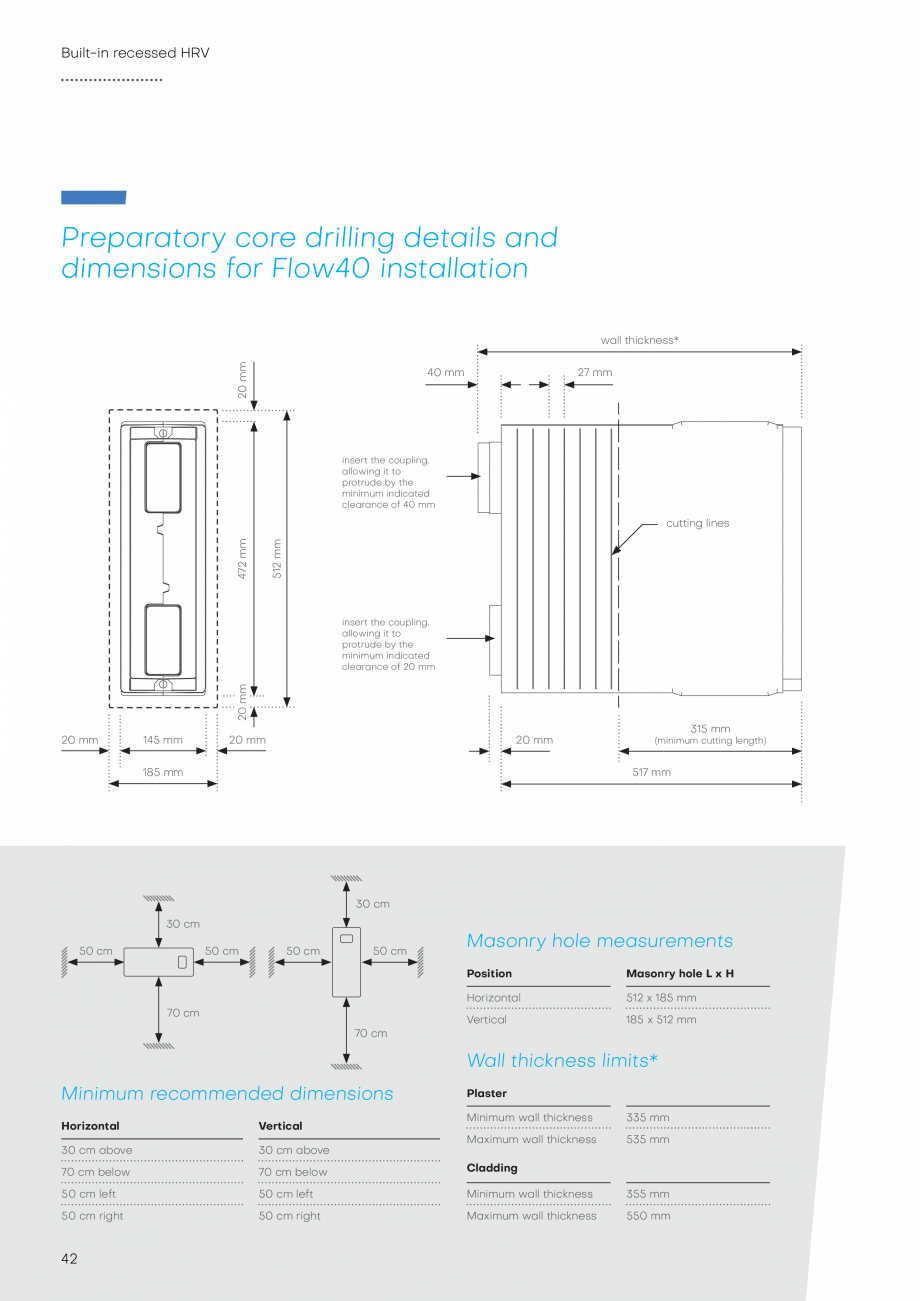 Built-in recessed HRV

Preparatory core drilling details and dimensions for Flow40 installation

20 mm
472 mm
512 mm
20 mm
20 mm
145 mm
20 mm
185 mm

wall thickness*
40 mm
27 mm
insert the coupling, allowing it to protrude by the minimum indicated clearance of 40 mm
cutting lines
insert the coupling, allowing it to protrude by the minimum indicated clearance of 20 mm
20 mm
315 mm
(minimum cutting length)
517 mm

30 cm
50 cm
50 cm
70 cm
30 cm
50 cm
50 cm
70 cm

Minimum recommended dimensions

| Horizontal | Vertical |
|---|---|
| 30 cm above | 30 cm above |
| 70 cm below | 70 cm below |
| 50 cm left | 50 cm left |
| 50 cm right | 50 cm right |

Masonry hole measurements

| Position | Masonry hole L x H |
|---|---|
| Horizontal | 512 x 185 mm |
| Vertical | 185 x 512 mm |

Wall thickness limits*

| Plaster | |
|---|---|
| Minimum wall thickness | 335 mm |
| Maximum wall thickness | 535 mm |

| Cladding | |
|---|---|
| Minimum wall thickness | 355 mm |
| Maximum wall thickness | 550 mm |

42