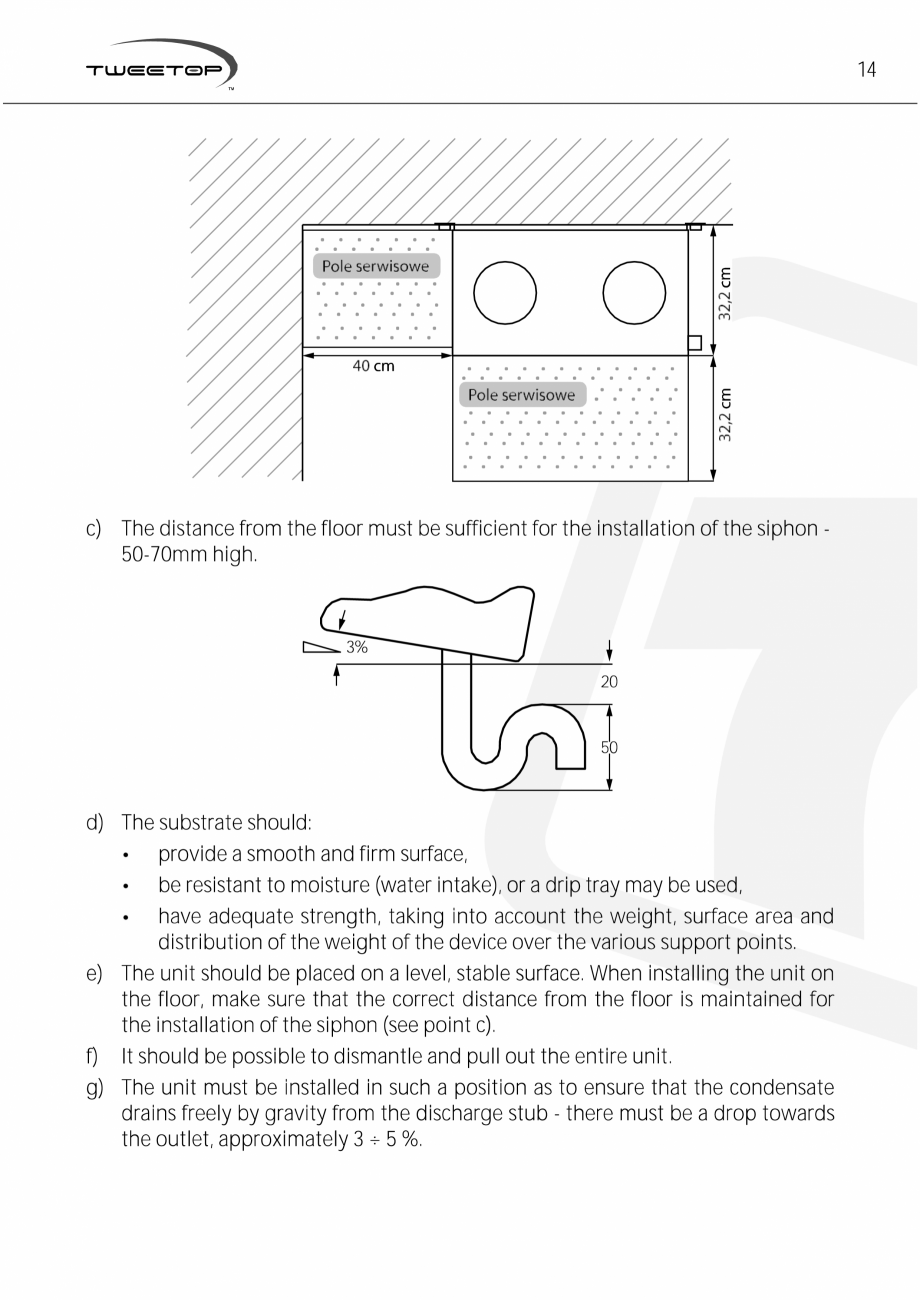 TWEETOP™

14

Pole serwisowe

40 cm

32,2 cm

Pole serwisowe

32,2 cm

c) The distance from the floor must be sufficient for the installation of the siphon - 50-70mm high.

3%

20

50

d) The substrate should:

• provide a smooth and firm surface,

• be resistant to moisture (water intake), or a drip tray may be used,

• have adequate strength, taking into account the weight, surface area and distribution of the weight of the device over the various support points.

e) The unit should be placed on a level, stable surface. When installing the unit on the floor, make sure that the correct distance from the floor is maintained for the installation of the siphon (see point c).

f) It should be possible to dismantle and pull out the entire unit.

g) The unit must be installed in such a position as to ensure that the condensate drains freely by gravity from the discharge stub - there must be a drop towards the outlet, approximately 3 ÷ 5 %.