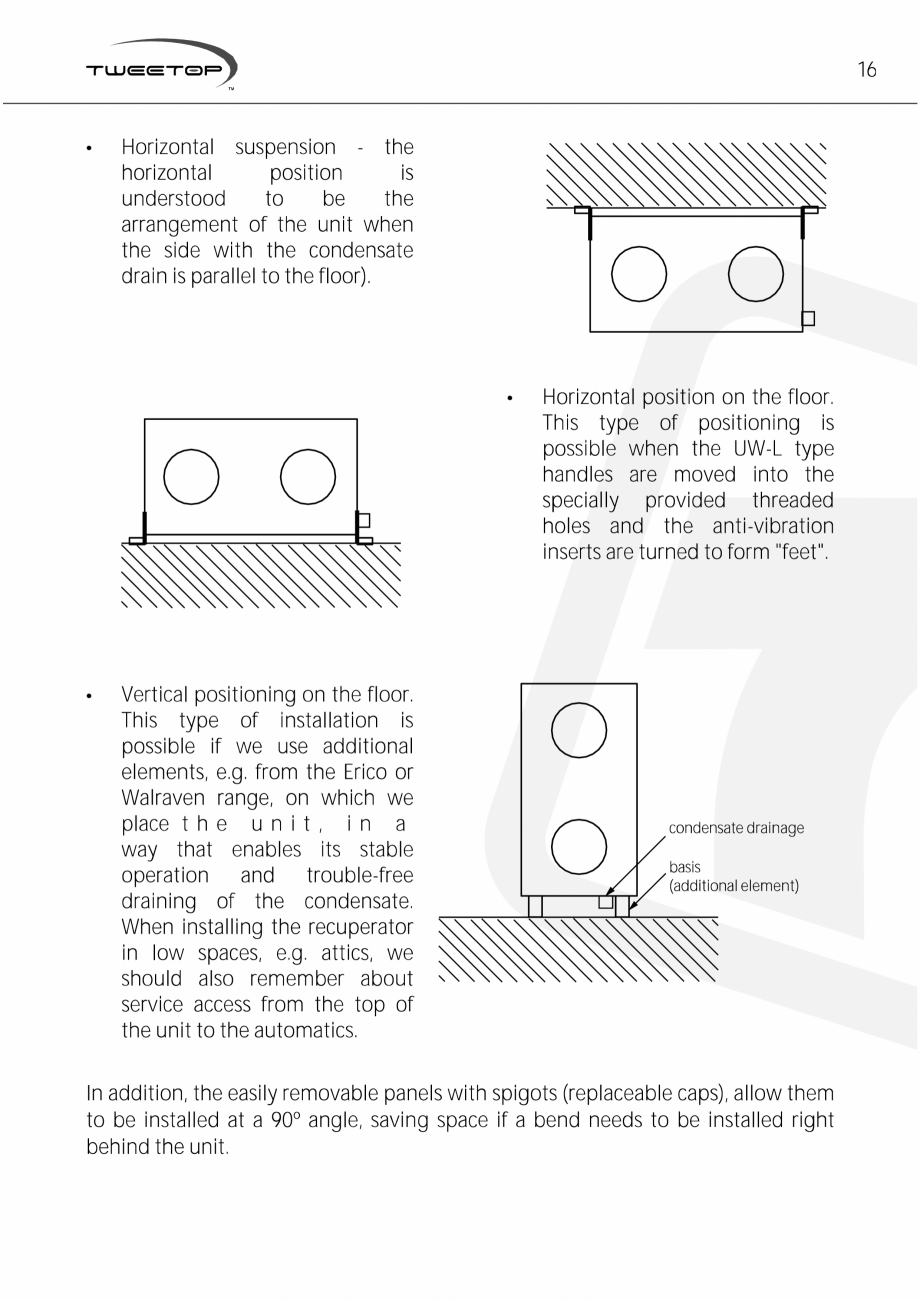 TWEETOP™

16

• Horizontal suspension - the horizontal position is understood to be the arrangement of the unit when the side with the condensate drain is parallel to the floor).

• Horizontal position on the floor. This type of positioning is possible when the UW-L type handles are moved into the specially provided threaded holes and the anti-vibration inserts are turned to form "feet".

• Vertical positioning on the floor. This type of installation is possible if we use additional elements, e.g. from the Erico or Walraven range, on which we place the unit, in a way that enables its stable operation and trouble-free draining of the condensate. When installing the recuperator in low spaces, e.g. attics, we should also remember about service access from the top of the unit to the automatics.

condensate drainage

basis
(additional element)

In addition, the easily removable panels with spigots (replaceable caps), allow them to be installed at a 90° angle, saving space if a bend needs to be installed right behind the unit.