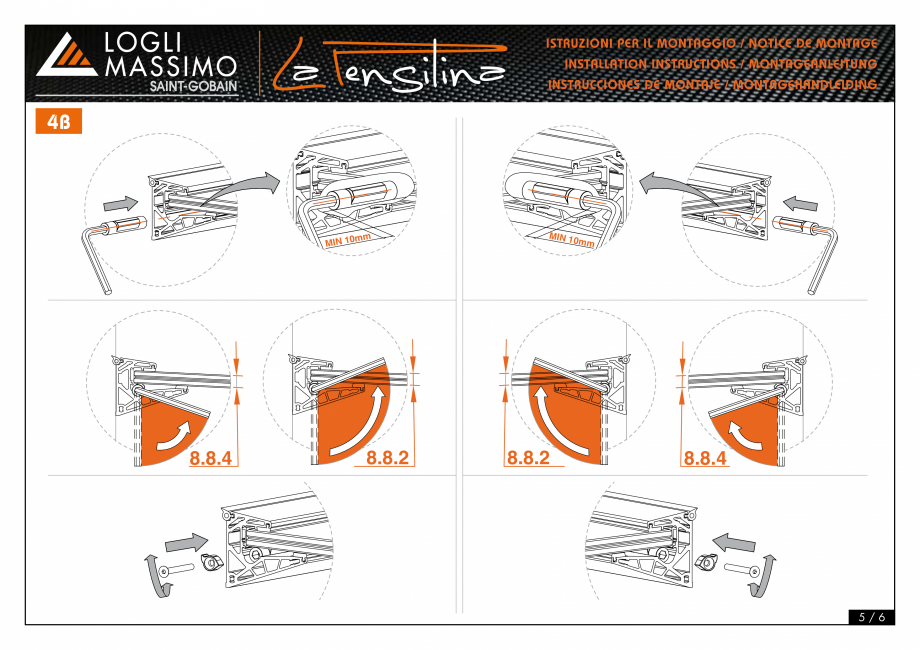 LOGLI MASSIMO SAINT-GOBAIN

La Pensilina

ISTRUZIONI PER IL MONTAGGIO / NOTICE DE MONTAGE
INSTALLATION INSTRUCTIONS / MONTAGEANLEITUNG
INSTRUCCIONES DE MONTAJE / MONTAGEHANDLEIDING

4B

MIN 10mm

MIN 10mm

8.8.4

8.8.2

8.8.2

8.8.4

5 / 6