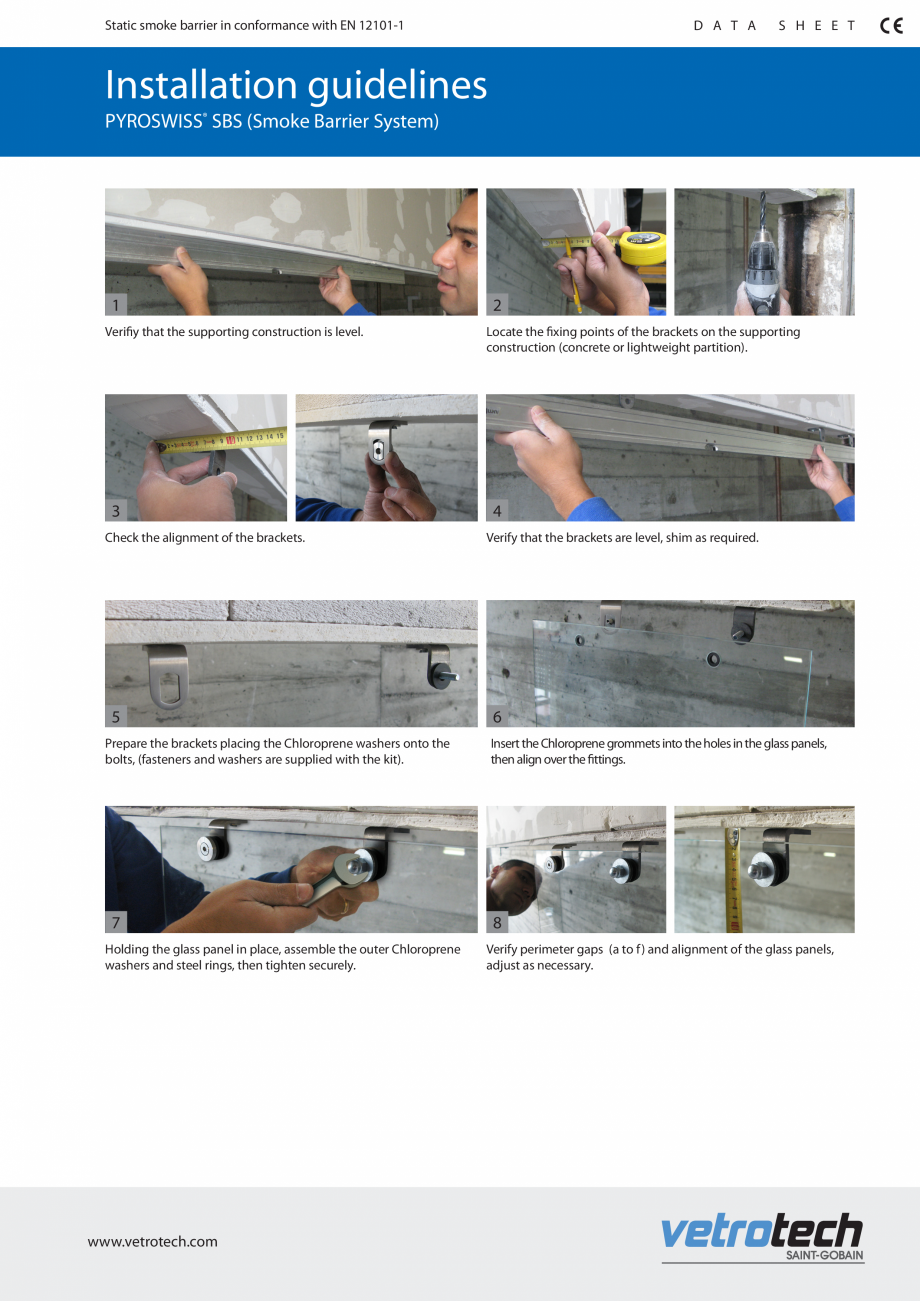 Static smoke barrier in conformance with EN 12101-1

DATA SHEET CE

Installation guidelines

PYROSWISS® SBS (Smoke Barrier System)

1

Verifiy that the supporting construction is level.

2

Locate the fixing points of the brackets on the supporting construction (concrete or lightweight partition).

3

Check the alignment of the brackets.

4

Verify that the brackets are level, shim as required.

5

Prepare the brackets placing the Chloroprene washers onto the bolts, (fasteners and washers are supplied with the kit).

6

Insert the Chloroprene grommets into the holes in the glass panels, then align over the fittings.

7

Holding the glass panel in place, assemble the outer Chloroprene washers and steel rings, then tighten securely.

8

Verify perimeter gaps (a to f) and alignment of the glass panels, adjust as necessary.

www.vetrotech.com

vetrotech SAINT-GOBAIN