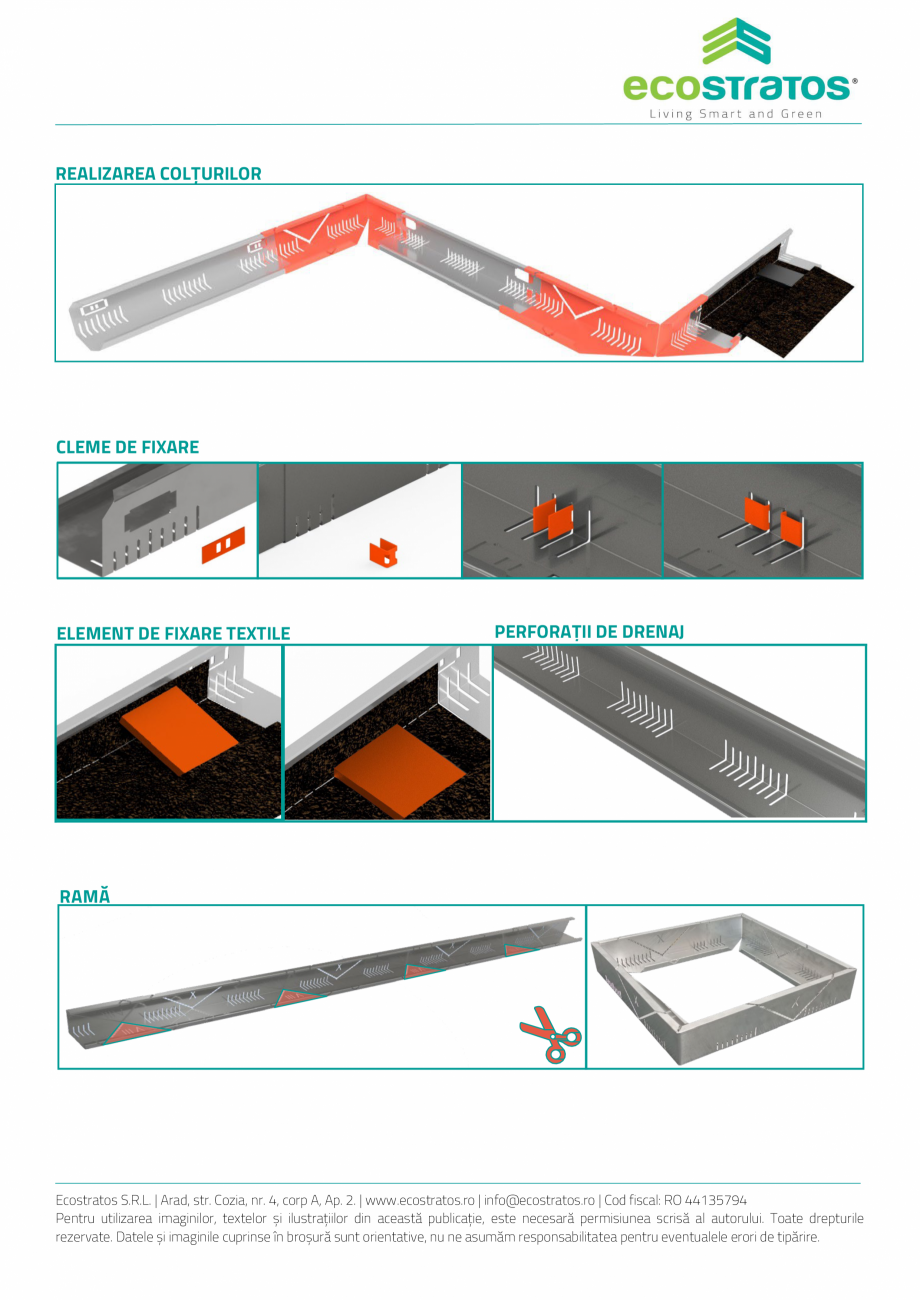 ecostratos®
Living Smart and Green

REALIZAREA COLȚURILOR

CLEME DE FIXARE

ELEMENT DE FIXARE TEXTILE

PERFORAȚII DE DRENAJ

RAMĂ

Ecostratos S.R.L. | Arad, str. Cozia, nr. 4, corp A, Ap. 2. | www.ecostratos.ro | info@ecostratos.ro | Cod fiscal: RO 44135794
Pentru utilizarea imaginilor, textelor și ilustrațiilor din această publicație, este necesară permisiunea scrisă al autorului. Toate drepturile rezervate. Datele și imaginile cuprinse în broșură sunt orientative, nu ne asumăm responsabilitatea pentru eventualele erori de tipărire.