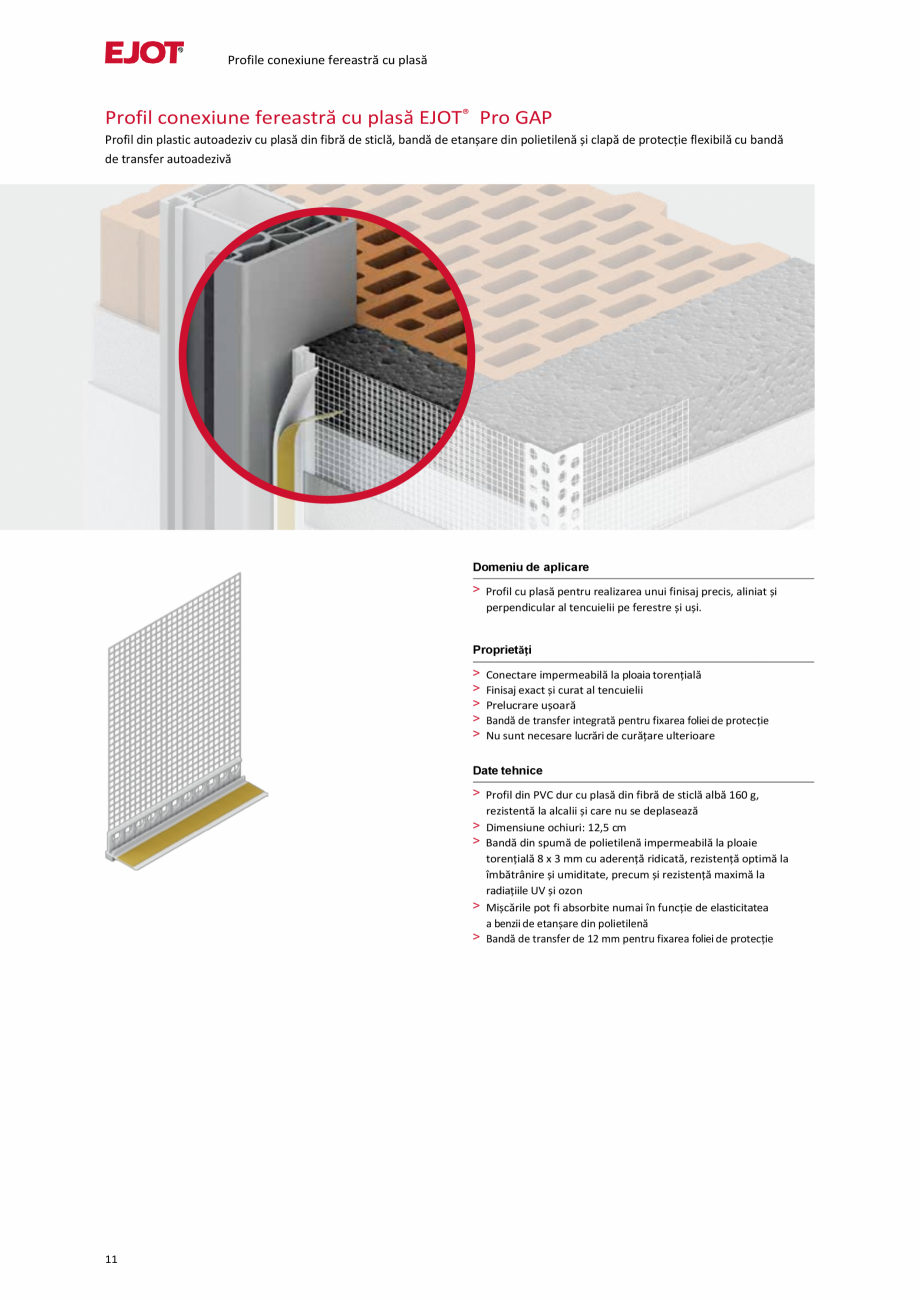 EJOT®

Profile conexiune fereastră cu plasă

Profil conexiune fereastră cu plasă EJOT® Pro GAP

Profil din plastic autoadeziv cu plasă din fibră de sticlă, bandă de etanșare din polietilenă și clapă de protecție flexibilă cu bandă de transfer autoadezivă

Domeniu de aplicare

> Profil cu plasă pentru realizarea unui finisaj precis, aliniat și perpendicular al tencuielii pe ferestre și uși.

Proprietăți

> Conectare impermeabilă la ploaia torențială
> Finisaj exact și curat al tencuielii
> Prelucrare ușoară
> Bandă de transfer integrată pentru fixarea foliei de protecție
> Nu sunt necesare lucrări de curățare ulterioare

Date tehnice

> Profil din PVC dur cu plasă din fibră de sticlă albă 160 g, rezistentă la alcalii și care nu se deplasează
> Dimensiune ochiuri: 12,5 cm
> Bandă din spumă de polietilenă impermeabilă la ploaie torențială 8 x 3 mm cu aderență ridicată, rezistență optimă la îmbătrânire și umiditate, precum și rezistență maximă la radiațiile UV și ozon
> Mișcările pot fi absorbite numai în funcție de elasticitatea a benzii de etanșare din polietilenă
> Bandă de transfer de 12 mm pentru fixarea foliei de protecție

11