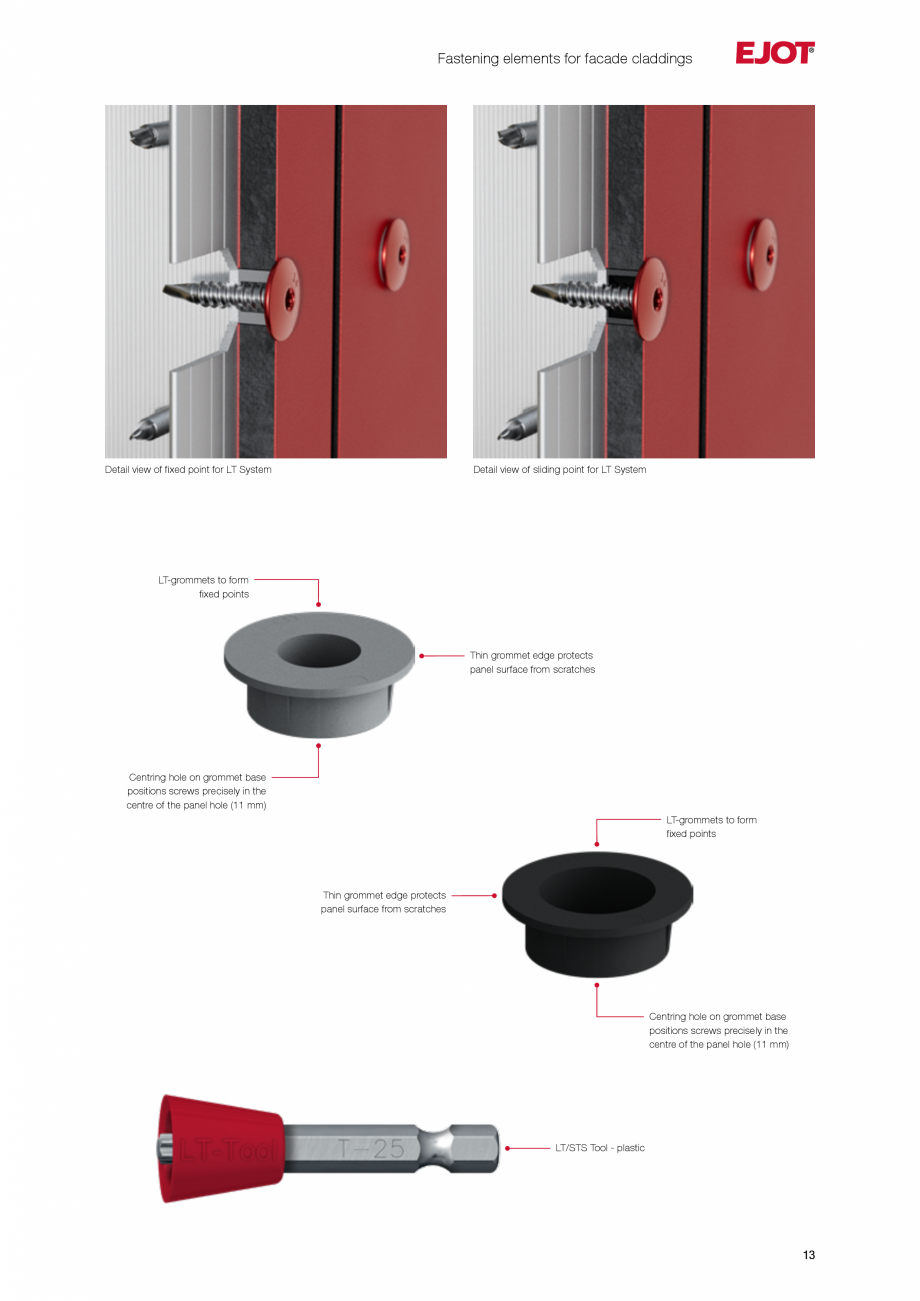 Fastening elements for facade claddings

EJOT®

Detail view of fixed point for LT System

Detail view of sliding point for LT System

LT-grommets to form fixed points

Thin grommet edge protects panel surface from scratches

Centring hole on grommet base positions screws precisely in the centre of the panel hole (11 mm)

LT-grommets to form fixed points

Thin grommet edge protects panel surface from scratches

Centring hole on grommet base positions screws precisely in the centre of the panel hole (11 mm)

LT-Tool

T-25

LT/STS Tool - plastic

13