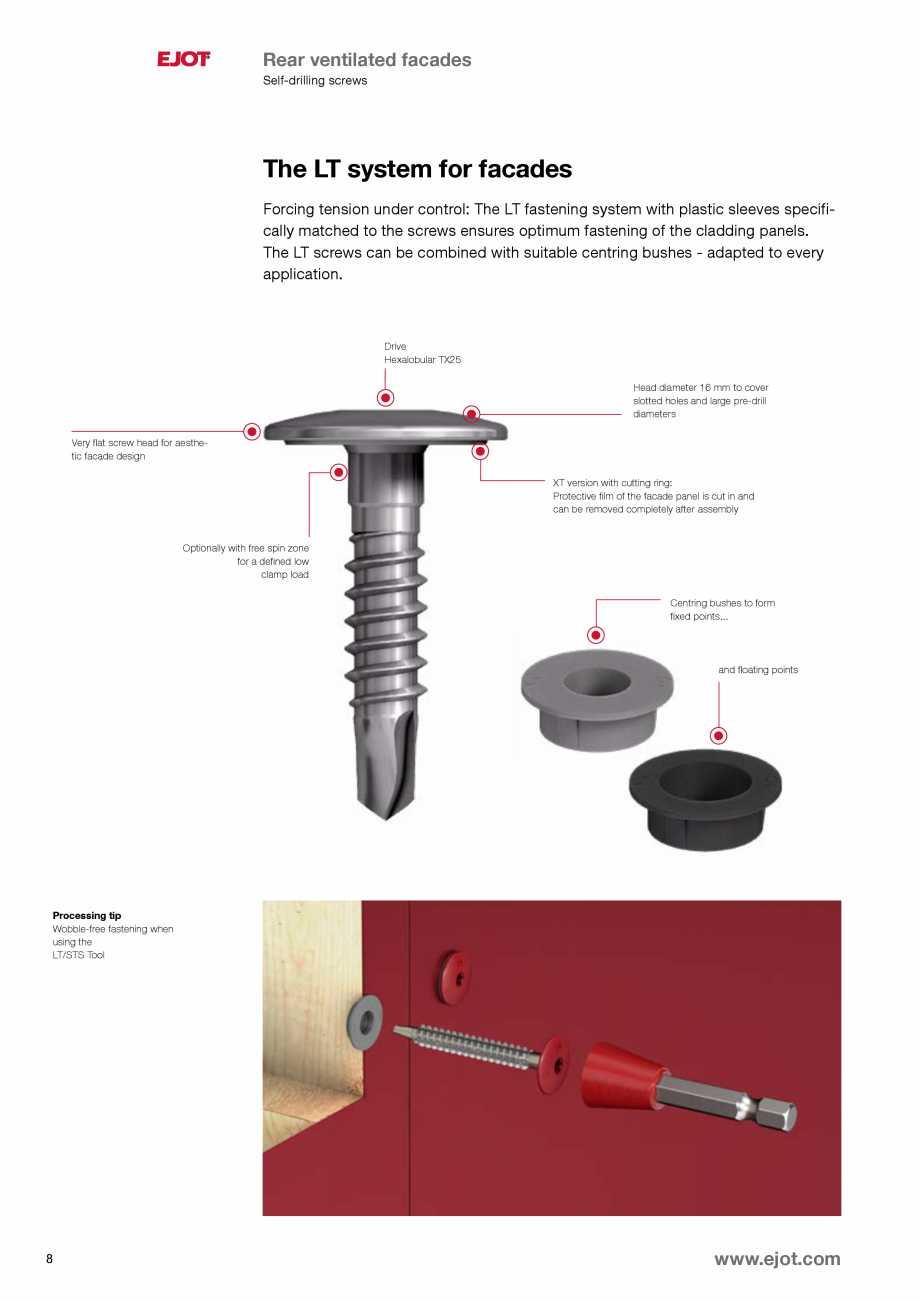 EJOT

Rear ventilated facades
Self-drilling screws

The LT system for facades

Forcing tension under control: The LT fastening system with plastic sleeves specifically matched to the screws ensures optimum fastening of the cladding panels. The LT screws can be combined with suitable centring bushes - adapted to every application.

Drive
Hexalobular TX25

Head diameter 16 mm to cover slotted holes and large pre-drill diameters

Very flat screw head for aesthetic facade design

XT version with cutting ring:
Protective film of the facade panel is cut in and can be removed completely after assembly

Optionally with free spin zone for a defined low clamp load

Centring bushes to form fixed points...

and floating points

Processing tip
Wobble-free fastening when using the LT/STS Tool

8

www.ejot.com