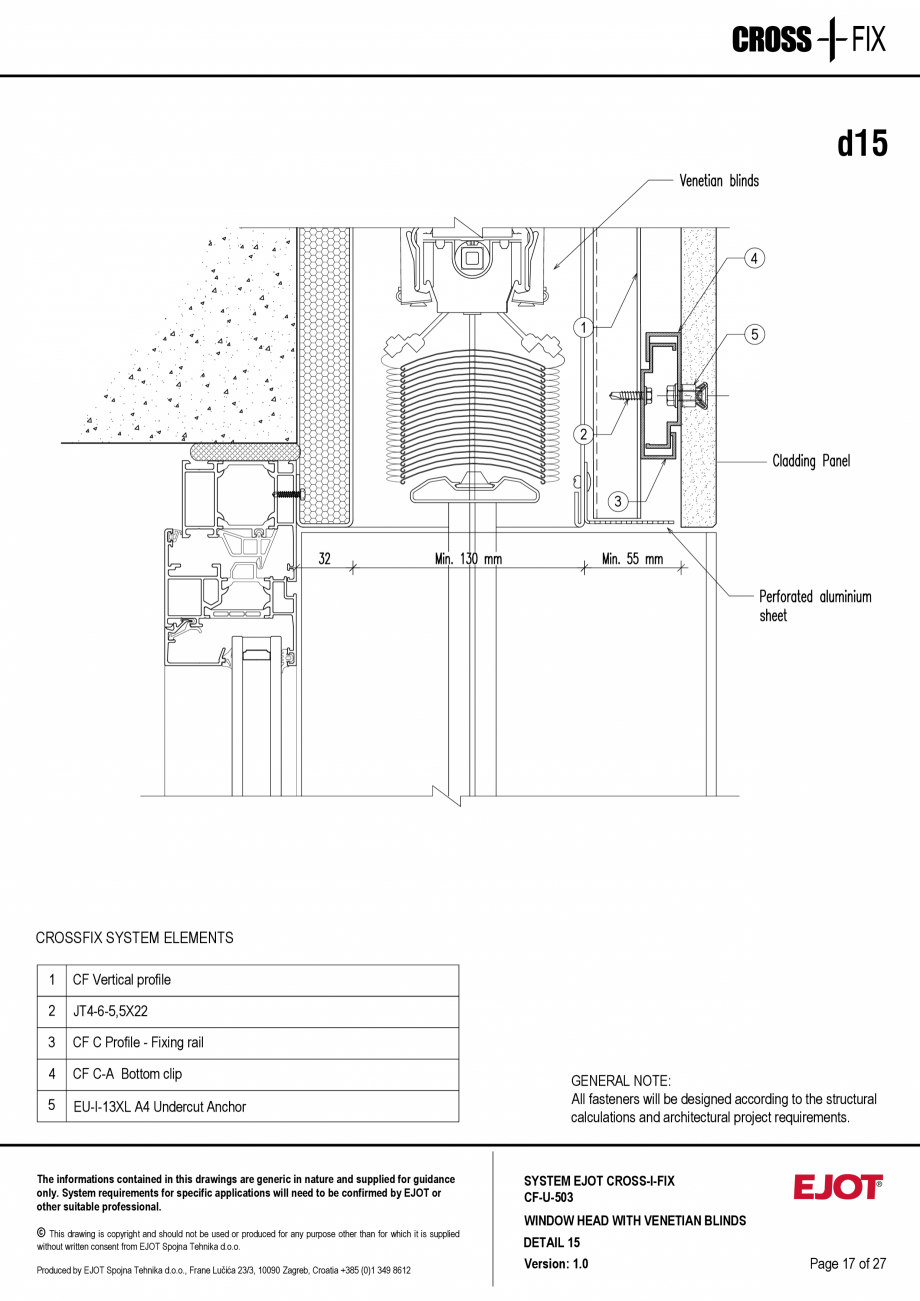 CROSS FIX

d15

Venetian blinds

4

5

1

2

3

Cladding Panel

32

Min. 130 mm

Min. 55 mm

Perforated aluminium sheet

CROSSFIX SYSTEM ELEMENTS

| 1 | CF Vertical profile |
|---|---|
| 2 | JT4-6-5,5X22 |
| 3 | CF C Profile - Fixing rail |
| 4 | CF C-A Bottom clip |
| 5 | EU-I-13XL A4 Undercut Anchor |

GENERAL NOTE:
All fasteners will be designed according to the structural calculations and architectural project requirements.

The informations contained in this drawings are generic in nature and supplied for guidance only. System requirements for specific applications will need to be confirmed by EJOT or other suitable professional.

© This drawing is copyright and should not be used or produced for any purpose other than for which it is supplied without written consent from EJOT Spojna Tehnika d.o.o.

Produced by EJOT Spojna Tehnika d.o.o., Frane Lučića 23/3, 10090 Zagreb, Croatia +385 (0)1 349 8612

SYSTEM EJOT CROSS-I-FIX
CF-U-503
WINDOW HEAD WITH VENETIAN BLINDS
DETAIL 15
Version: 1.0

EJOT®

Page 17 of 27