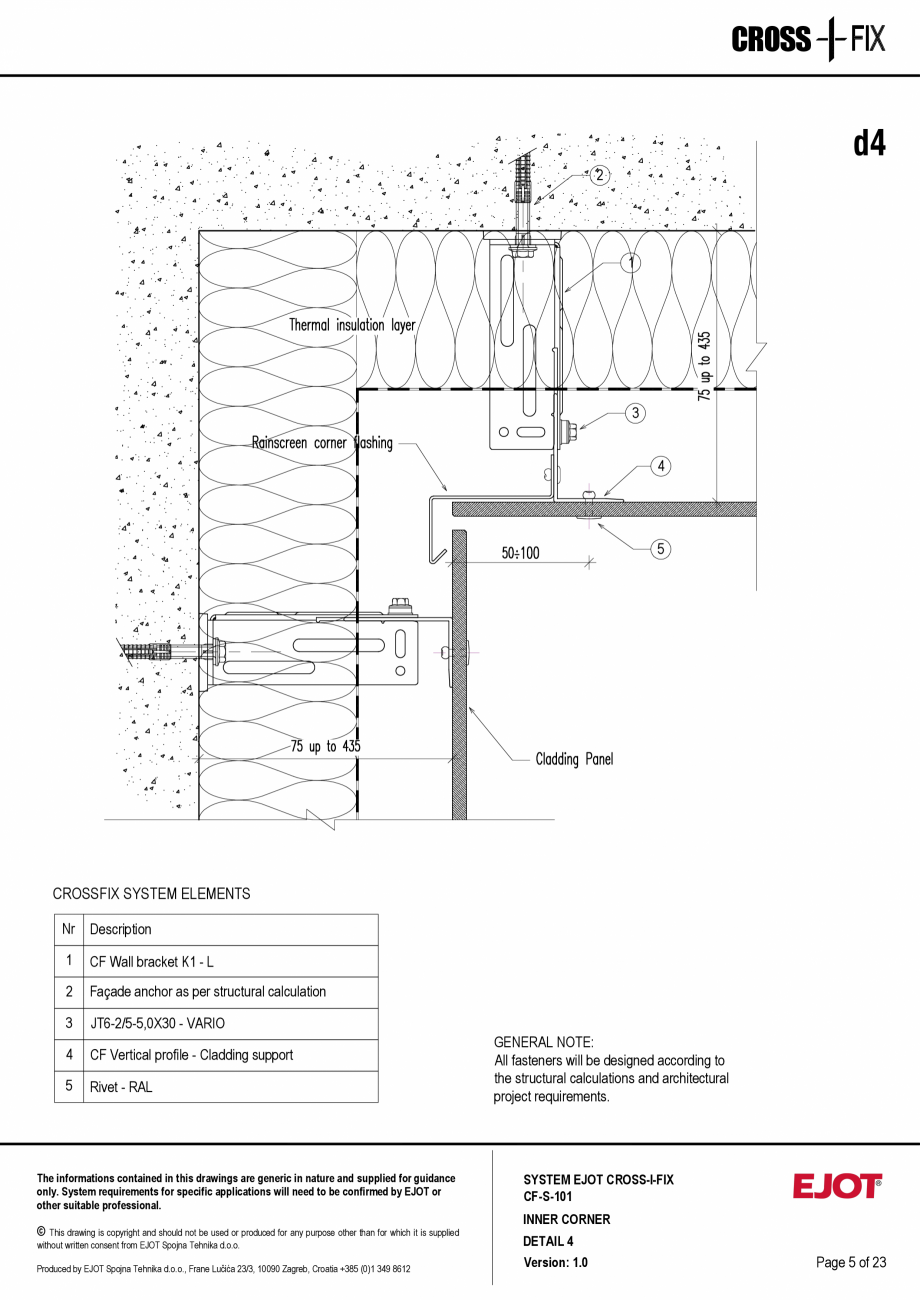 CROSS FIX

d4

2

1

Thermal insulation layer

75 up to 435

3

Rainscreen corner flashing

4

50÷100

5

75 up to 435

Cladding Panel

CROSSFIX SYSTEM ELEMENTS

| Nr | Description |
|---|---|
| 1 | CF Wall bracket K1 - L |
| 2 | Façade anchor as per structural calculation |
| 3 | JT6-2/5-5,0X30 - VARIO |
| 4 | CF Vertical profile - Cladding support |
| 5 | Rivet - RAL |

GENERAL NOTE:
All fasteners will be designed according to the structural calculations and architectural project requirements.

The informations contained in this drawings are generic in nature and supplied for guidance only. System requirements for specific applications will need to be confirmed by EJOT or other suitable professional.

© This drawing is copyright and should not be used or produced for any purpose other than for which it is supplied without written consent from EJOT Spojna Tehnika d.o.o.

Produced by EJOT Spojna Tehnika d.o.o., Frane Lučića 23/3, 10090 Zagreb, Croatia +385 (0)1 349 8612

SYSTEM EJOT CROSS-I-FIX
CF-S-101
INNER CORNER
DETAIL 4
Version: 1.0

EJOT®

Page 5 of 23