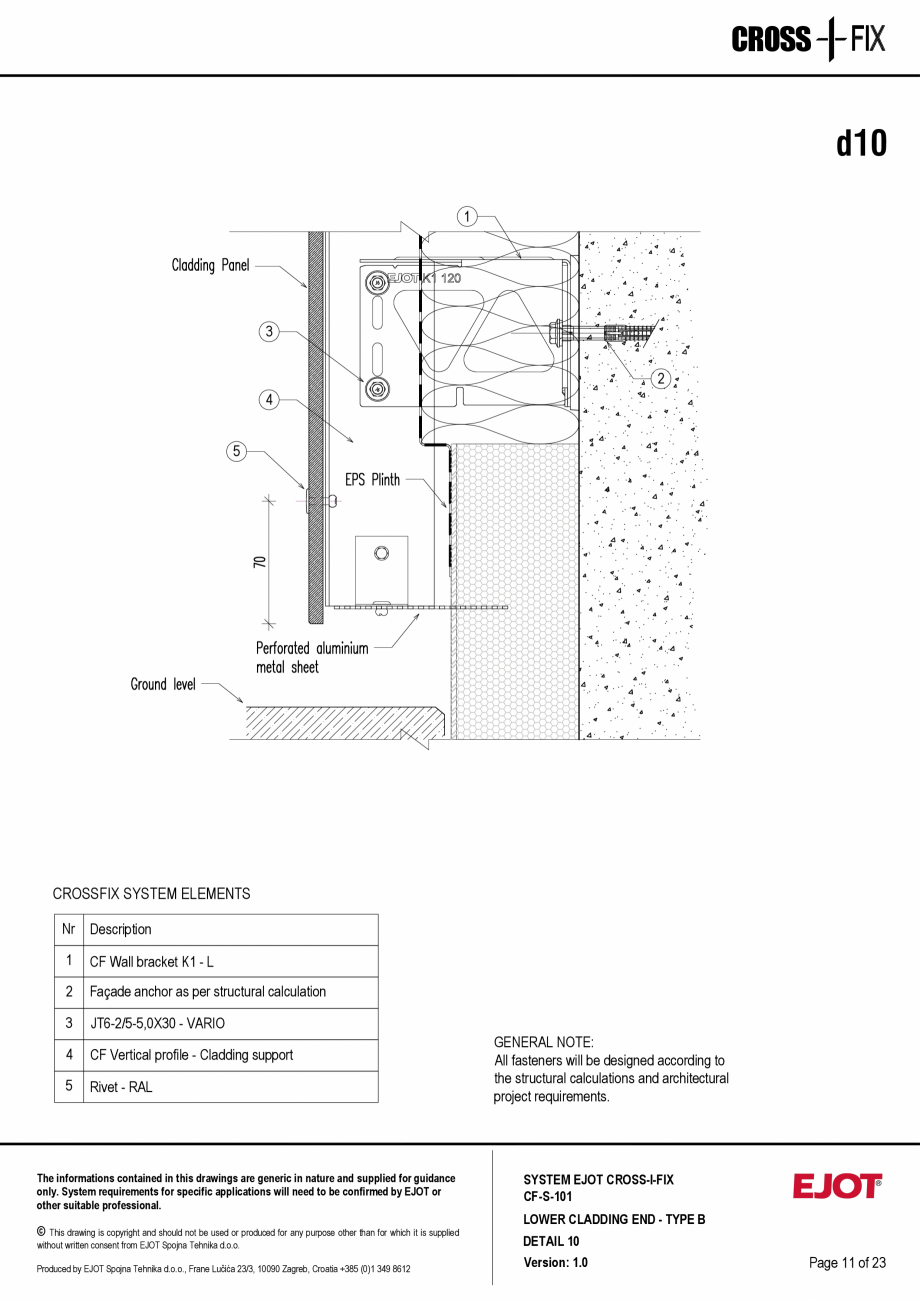 CROSS FIX

d10

1
Cladding Panel
EJOT K1 120
3
2
4
5
EPS Plinth
70
Perforated aluminium metal sheet
Ground level

CROSSFIX SYSTEM ELEMENTS

| Nr | Description |
|---|---|
| 1 | CF Wall bracket K1 - L |
| 2 | Façade anchor as per structural calculation |
| 3 | JT6-2/5-5,0X30 - VARIO |
| 4 | CF Vertical profile - Cladding support |
| 5 | Rivet - RAL |

GENERAL NOTE:
All fasteners will be designed according to the structural calculations and architectural project requirements.

The informations contained in this drawings are generic in nature and supplied for guidance only. System requirements for specific applications will need to be confirmed by EJOT or other suitable professional.

© This drawing is copyright and should not be used or produced for any purpose other than for which it is supplied without written consent from EJOT Spojna Tehnika d.o.o.

Produced by EJOT Spojna Tehnika d.o.o., Frane Lučića 23/3, 10090 Zagreb, Croatia +385 (0)1 349 8612

SYSTEM EJOT CROSS-I-FIX
CF-S-101
LOWER CLADDING END - TYPE B
DETAIL 10
Version: 1.0

EJOT®

Page 11 of 23