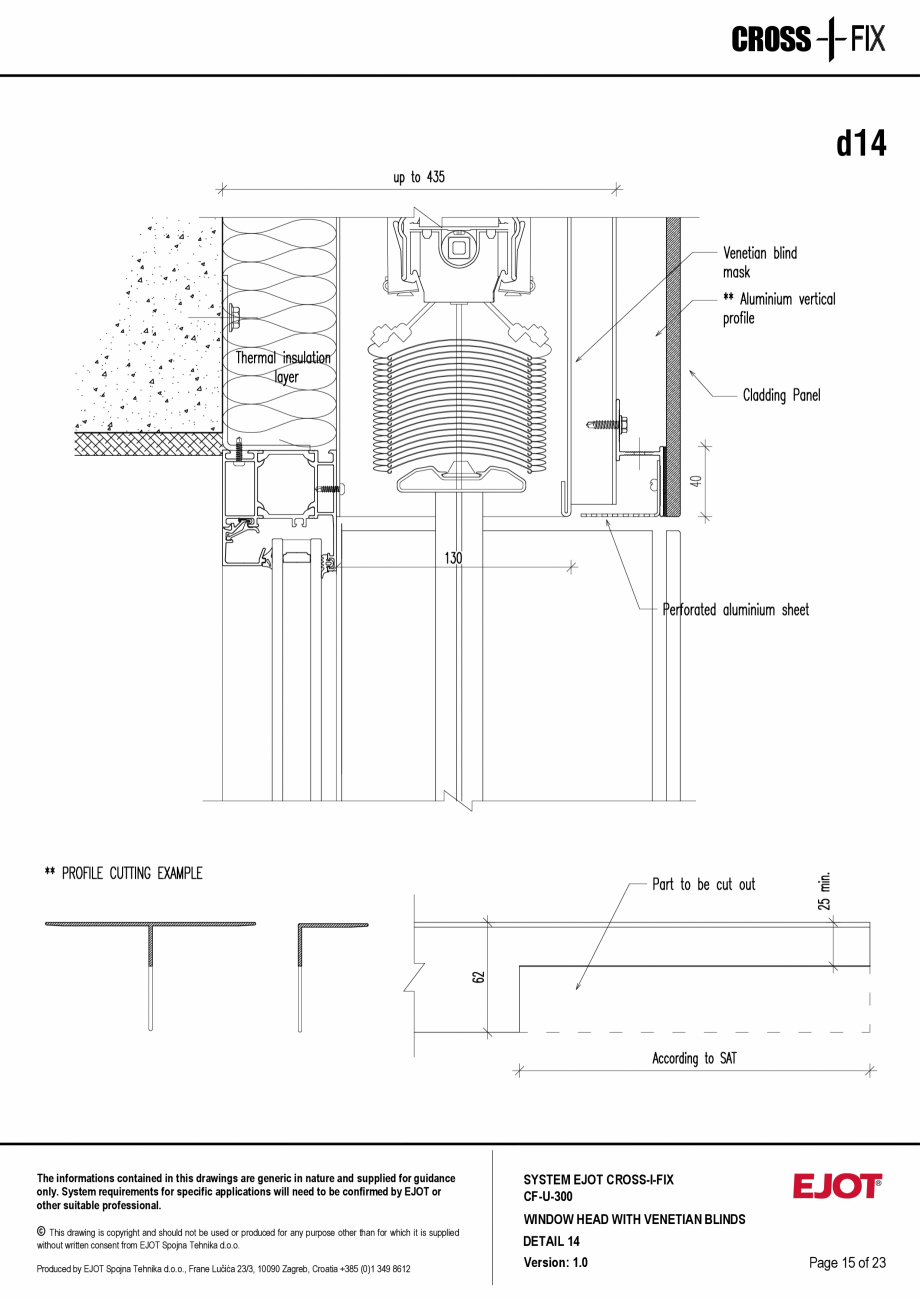 CROSS FIX

d14

up to 435

Venetian blind mask

** Aluminium vertical profile

Thermal insulation layer

Cladding Panel

40

130

Perforated aluminium sheet

** PROFILE CUTTING EXAMPLE

Part to be cut out

25 min.

62

According to SAT

The informations contained in this drawings are generic in nature and supplied for guidance only. System requirements for specific applications will need to be confirmed by EJOT or other suitable professional.

© This drawing is copyright and should not be used or produced for any purpose other than for which it is supplied without written consent from EJOT Spojna Tehnika d.o.o.

Produced by EJOT Spojna Tehnika d.o.o., Frane Lučića 23/3, 10090 Zagreb, Croatia +385 (0)1 349 8612

SYSTEM EJOT CROSS-I-FIX
CF-U-300

WINDOW HEAD WITH VENETIAN BLINDS

DETAIL 14

Version: 1.0

EJOT®

Page 15 of 23