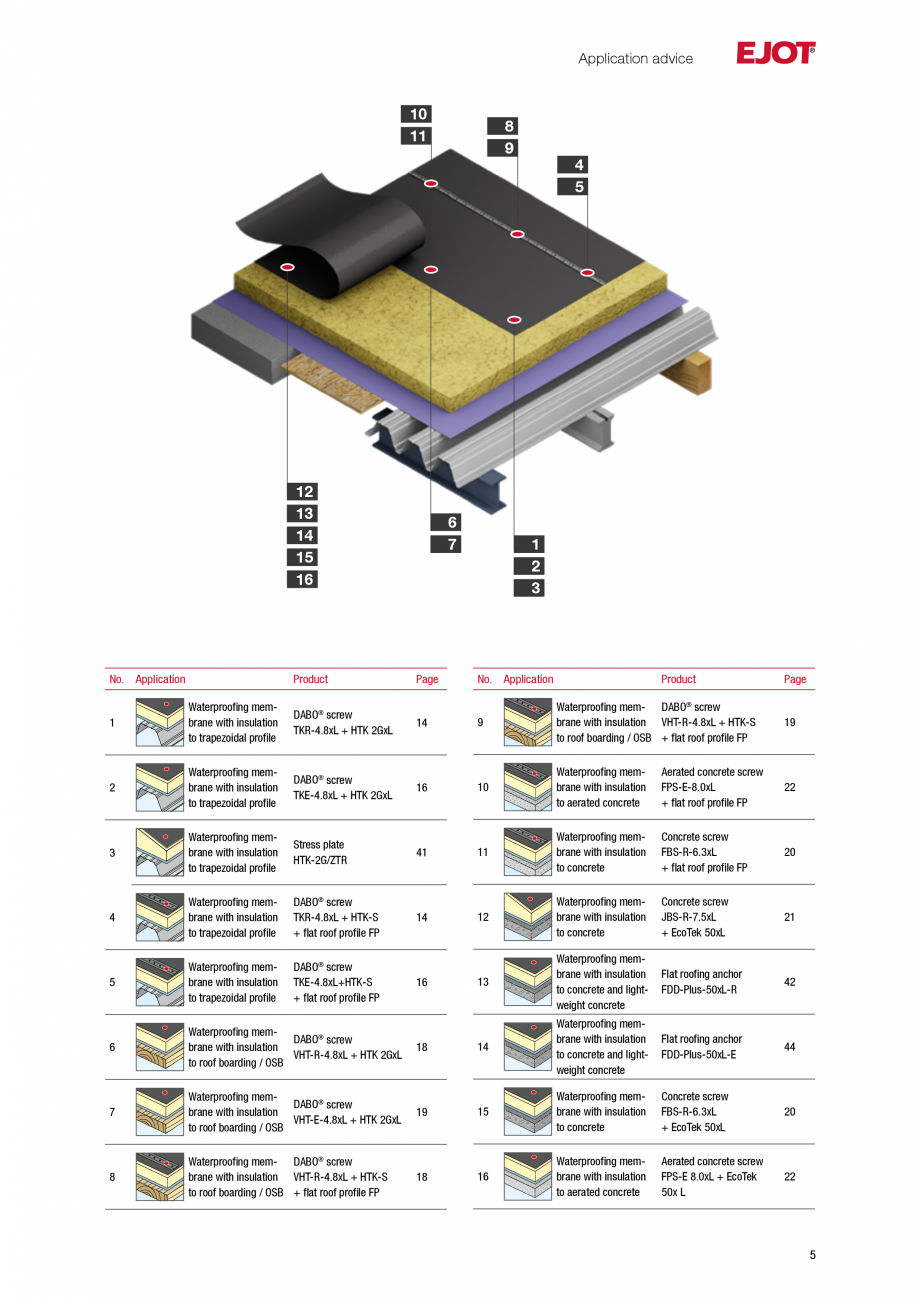 Application advice

EJOT®

10
11
8
9
4
5
12
13
14
15
16
6
7
1
2
3

| No. | Application | Product | Page |
|---|---|---|---|
| 1 | Waterproofing membrane with insulation to trapezoidal profile | DABO® screw TKR-4.8xL + HTK 2GxL | 14 |
| 2 | Waterproofing membrane with insulation to trapezoidal profile | DABO® screw TKE-4.8xL + HTK 2GxL | 16 |
| 3 | Waterproofing membrane with insulation to trapezoidal profile | Stress plate HTK-2G/ZTR | 41 |
| 4 | Waterproofing membrane with insulation to trapezoidal profile | DABO® screw TKR-4.8xL + HTK-S + flat roof profile FP | 14 |
| 5 | Waterproofing membrane with insulation to trapezoidal profile | DABO® screw TKE-4.8xL+HTK-S + flat roof profile FP | 16 |
| 6 | Waterproofing membrane with insulation to roof boarding / OSB | DABO® screw VHT-R-4.8xL + HTK 2GxL | 18 |
| 7 | Waterproofing membrane with insulation to roof boarding / OSB | DABO® screw VHT-E-4.8xL + HTK 2GxL | 19 |
| 8 | Waterproofing membrane with insulation to roof boarding / OSB | DABO® screw VHT-R-4.8xL + HTK-S + flat roof profile FP | 18 |

| No. | Application | Product | Page |
|---|---|---|---|
| 9 | Waterproofing membrane with insulation to roof boarding / OSB | DABO® screw VHT-R-4.8xL + HTK-S + flat roof profile FP | 19 |
| 10 | Waterproofing membrane with insulation to aerated concrete | Aerated concrete screw FPS-E-8.0xL + flat roof profile FP | 22 |
| 11 | Waterproofing membrane with insulation to concrete | Concrete screw FBS-R-6.3xL + flat roof profile FP | 20 |
| 12 | Waterproofing membrane with insulation to concrete | Concrete screw JBS-R-7.5xL + EcoTek 50xL | 21 |
| 13 | Waterproofing membrane with insulation to concrete and lightweight concrete | Flat roofing anchor FDD-Plus-50xL-R | 42 |
| 14 | Waterproofing membrane with insulation to concrete and lightweight concrete | Flat roofing anchor FDD-Plus-50xL-E | 44 |
| 15 | Waterproofing membrane with insulation to concrete | Concrete screw FBS-R-6.3xL + EcoTek 50xL | 20 |
| 16 | Waterproofing membrane with insulation to aerated concrete | Aerated concrete screw FPS-E 8.0xL + EcoTek 50x L | 22 |

5