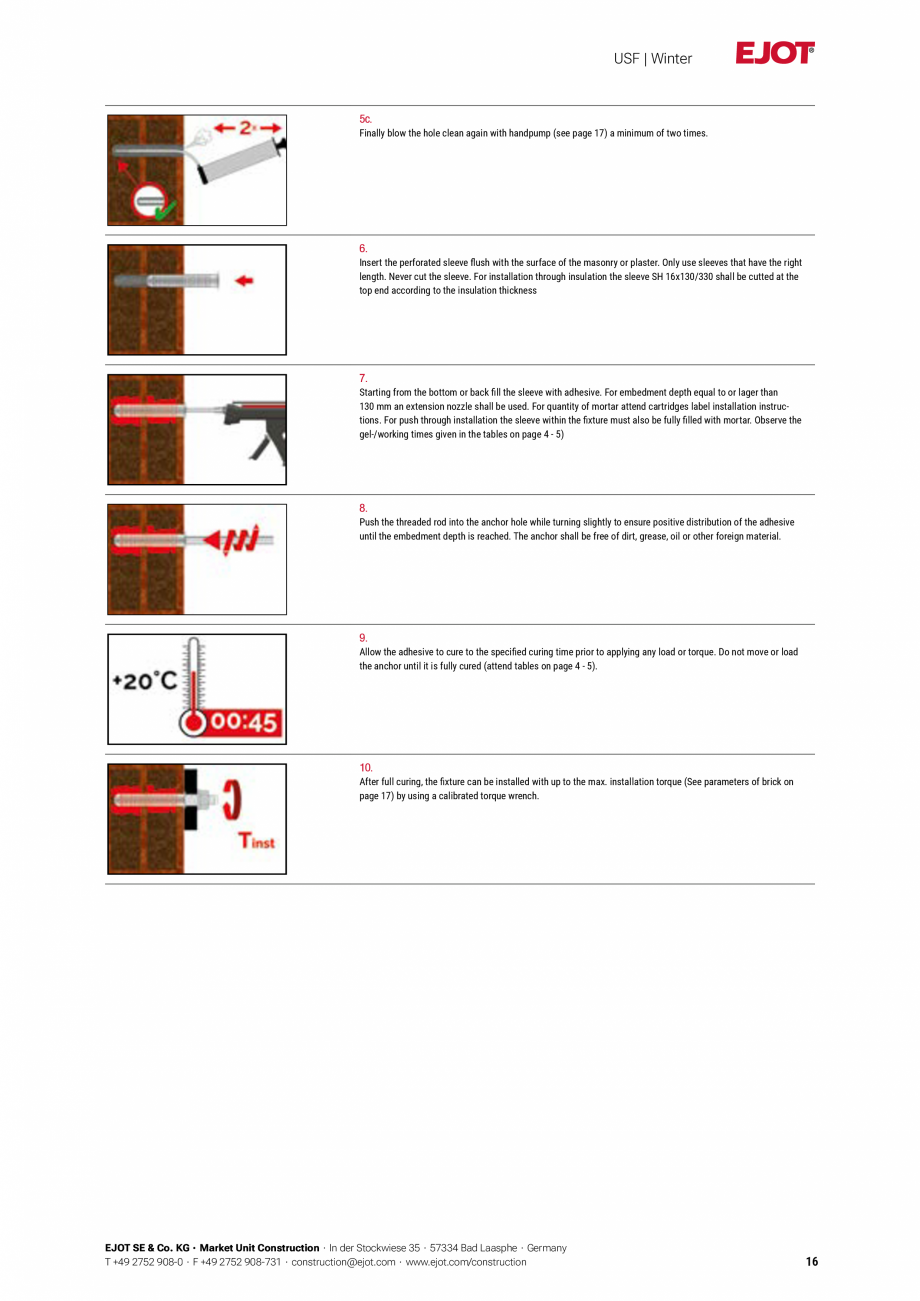 USF | Winter

EJOT®

2x

5c.
Finally blow the hole clean again with handpump (see page 17) a minimum of two times.

6.
Insert the perforated sleeve flush with the surface of the masonry or plaster. Only use sleeves that have the right length. Never cut the sleeve. For installation through insulation the sleeve SH 16x130/330 shall be cutted at the top end according to the insulation thickness

7.
Starting from the bottom or back fill the sleeve with adhesive. For embedment depth equal to or lager than 130 mm an extension nozzle shall be used. For quantity of mortar attend cartridges label installation instructions. For push through installation the sleeve within the fixture must also be fully filled with mortar. Observe the gel-/working times given in the tables on page 4 - 5)

8.
Push the threaded rod into the anchor hole while turning slightly to ensure positive distribution of the adhesive until the embedment depth is reached. The anchor shall be free of dirt, grease, oil or other foreign material.

+20°C

00:45

9.
Allow the adhesive to cure to the specified curing time prior to applying any load or torque. Do not move or load the anchor until it is fully cured (attend tables on page 4 - 5).

Tinst

10.
After full curing, the fixture can be installed with up to the max. installation torque (See parameters of brick on page 17) by using a calibrated torque wrench.

EJOT SE & Co. KG · Market Unit Construction · In der Stockwiese 35 · 57334 Bad Laasphe · Germany
T +49 2752 908-0 · F +49 2752 908-731 · construction@ejot.com · www.ejot.com/construction

16