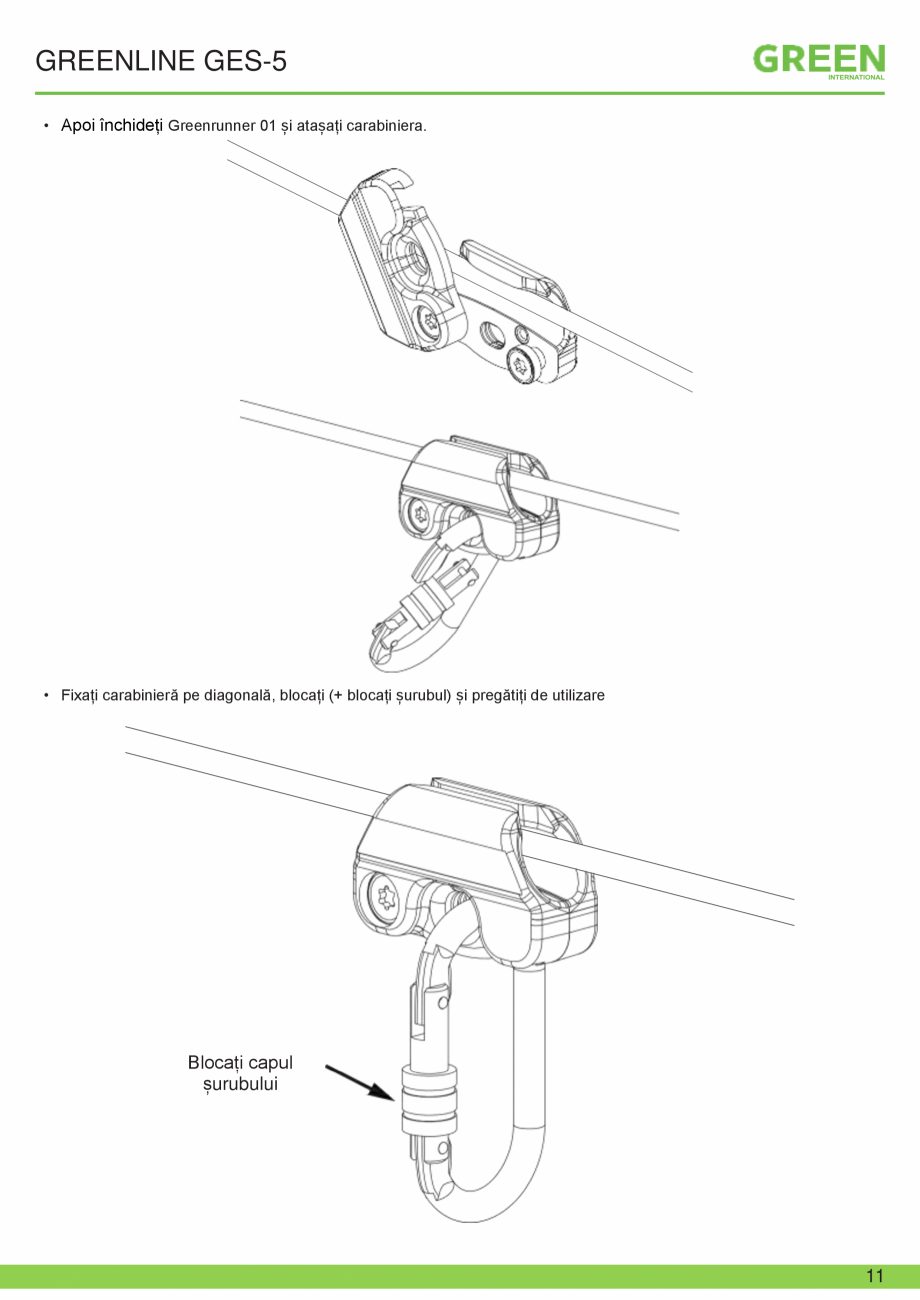 GREENLINE GES-5

GREEN
INTERNATIONAL

• Apoi închideți Greenrunner 01 și atașați carabiniera.

• Fixați carabinieră pe diagonală, blocați (+ blocați șurubul) și pregătiți de utilizare

Blocați capul șurubului

11