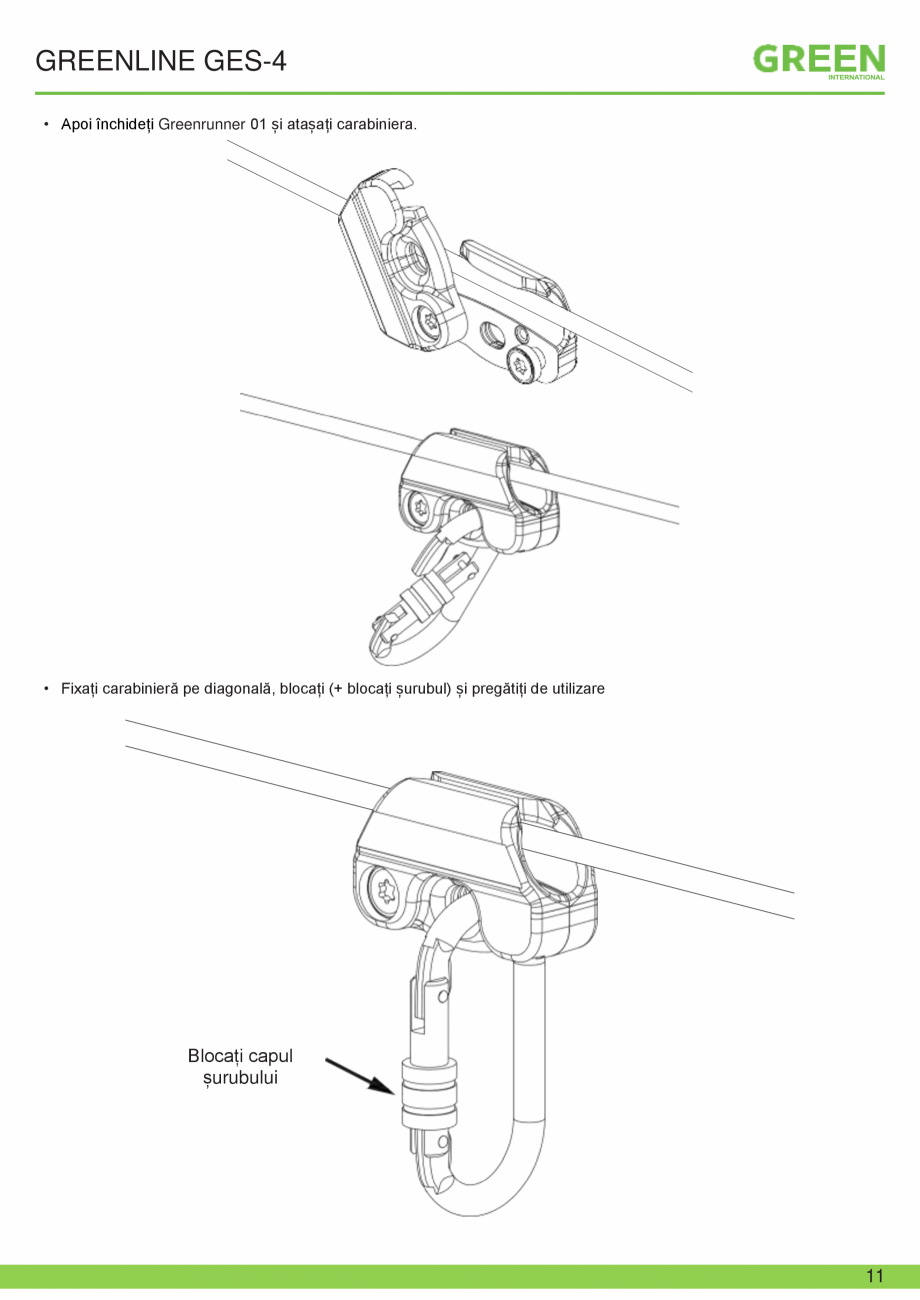 GREENLINE GES-4

GREEN INTERNATIONAL

• Apoi închideți Greenrunner 01 și atașați carabiniera.

• Fixați carabinieră pe diagonală, blocați (+ blocați șurubul) și pregătiți de utilizare

Blocați capul șurubului

11