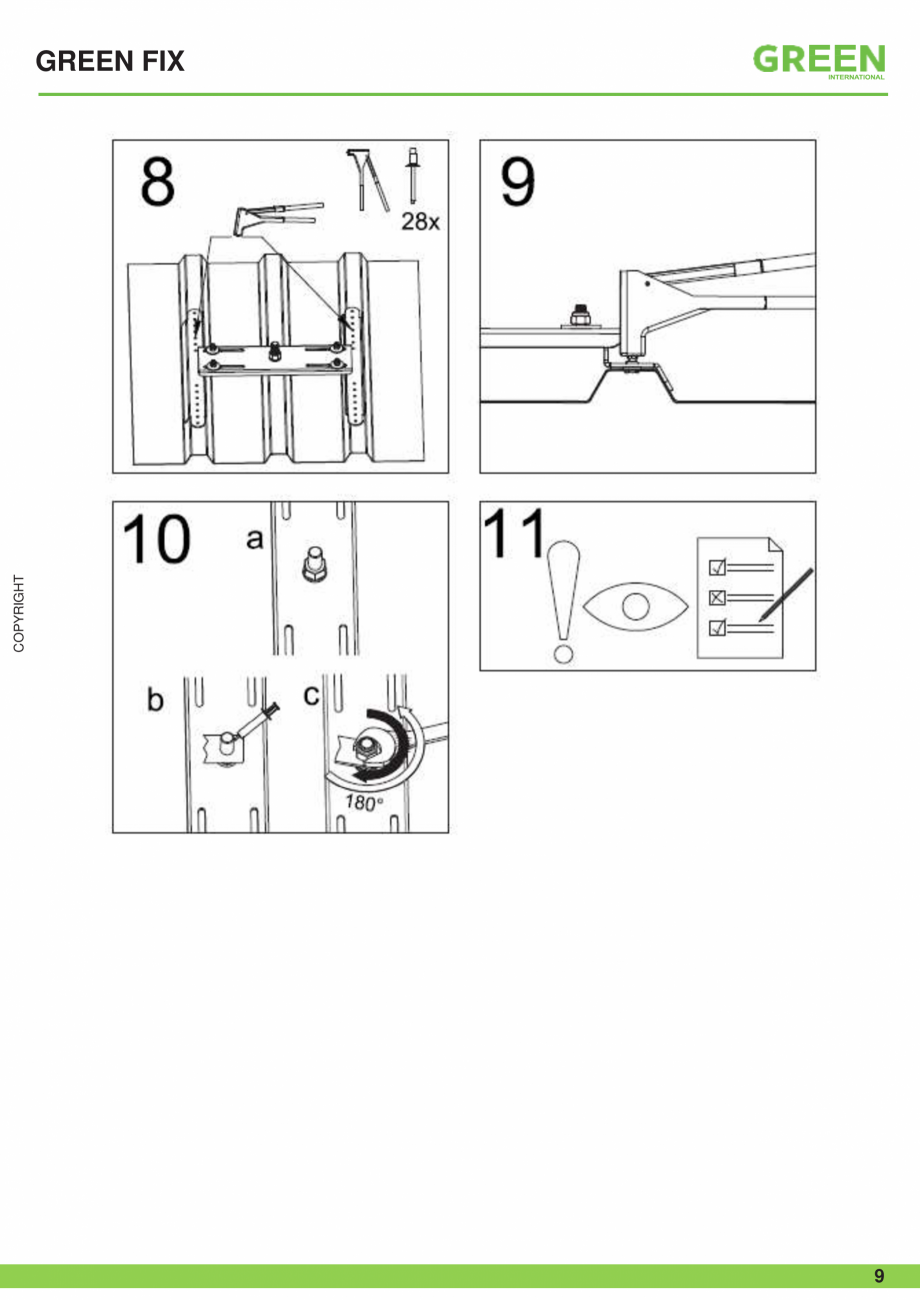 GREEN FIX

GREEN INTERNATIONAL

8

28x

9

10

a

b

c

180°

11

COPYRIGHT

9