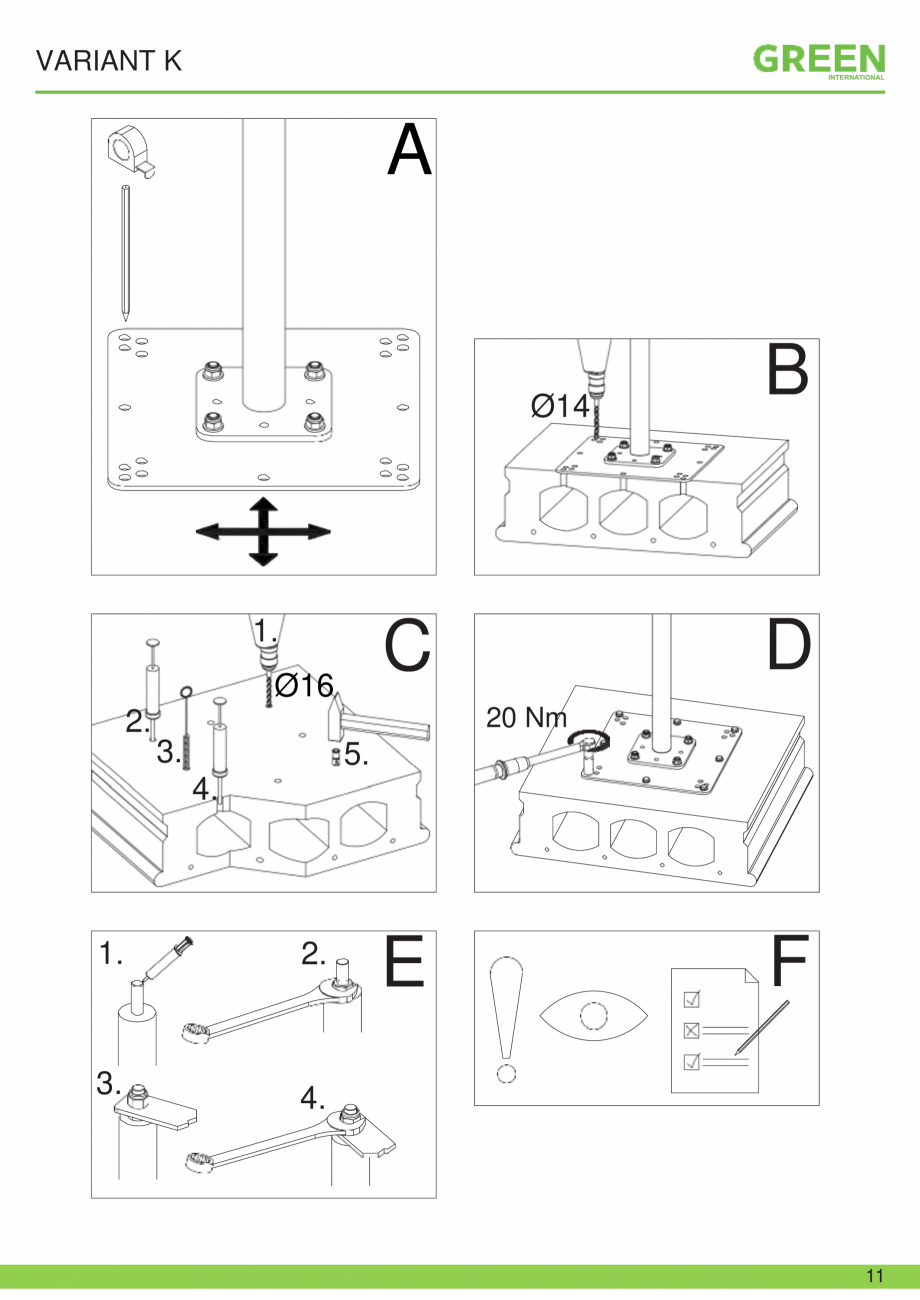 VARIANT K

GREEN
INTERNATIONAL

A

B

Ø14

C

1.

Ø16

2.

3.

4.

5.

D

20 Nm

E

1.

2.

3.

4.

F

11