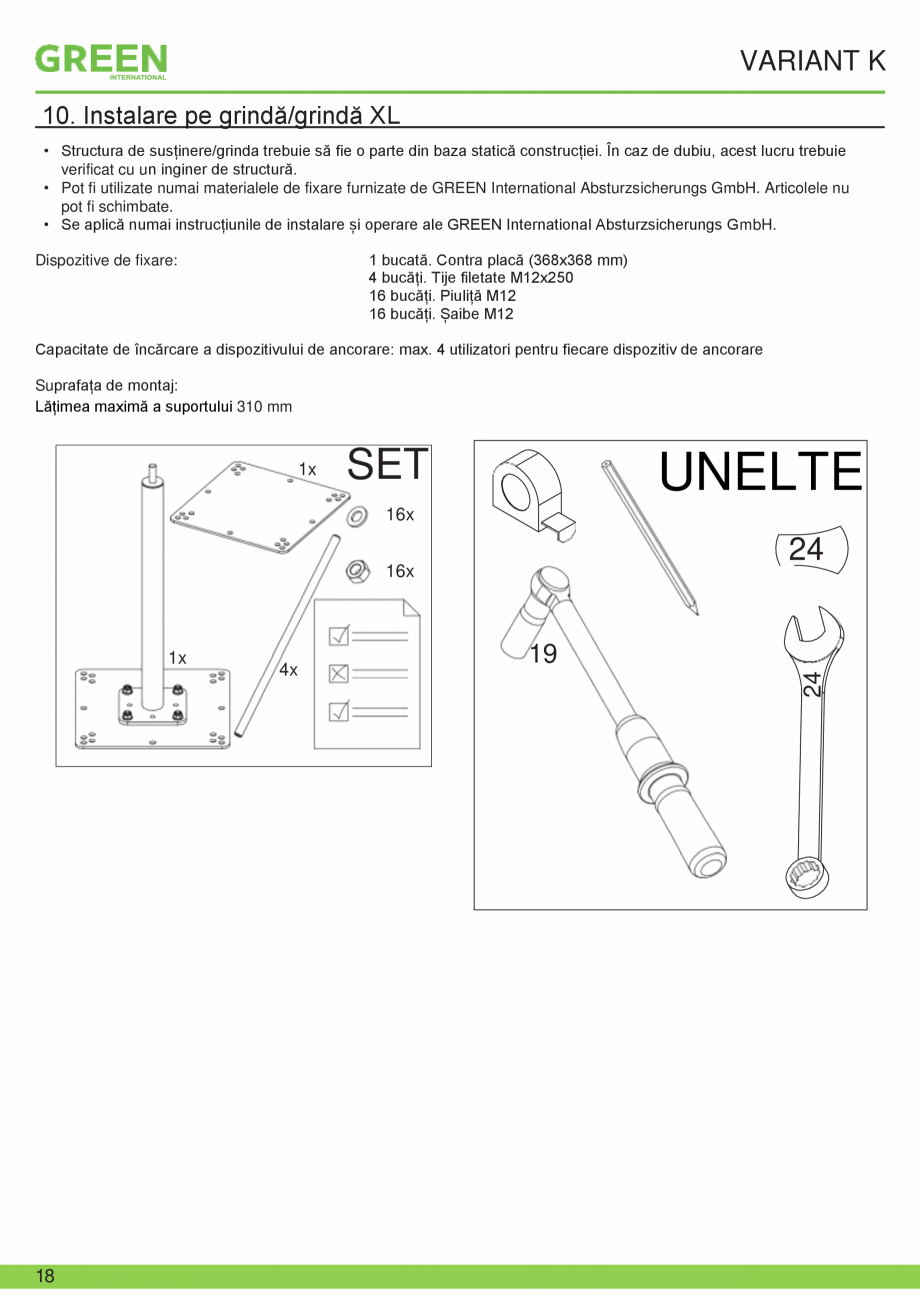 GREEN
INTERNATIONAL

VARIANT K

10. Instalare pe grindă/grindă XL

• Structura de susținere/grinda trebuie să fie o parte din baza statică construcției. În caz de dubiu, acest lucru trebuie verificat cu un inginer de structură.
• Pot fi utilizate numai materialele de fixare furnizate de GREEN International Absturzsicherungs GmbH. Articolele nu pot fi schimbate.
• Se aplică numai instrucțiunile de instalare și operare ale GREEN International Absturzsicherungs GmbH.

Dispozitive de fixare:
1 bucată. Contra placă (368x368 mm)
4 bucăți. Tije filetate M12x250
16 bucăți. Piuliță M12
16 bucăți. Șaibe M12

Capacitate de încărcare a dispozitivului de ancorare: max. 4 utilizatori pentru fiecare dispozitiv de ancorare

Suprafața de montaj:
Lățimea maximă a suportului 310 mm

SET
1x
16x
16x
1x
4x

UNELTE
24
19
24

18