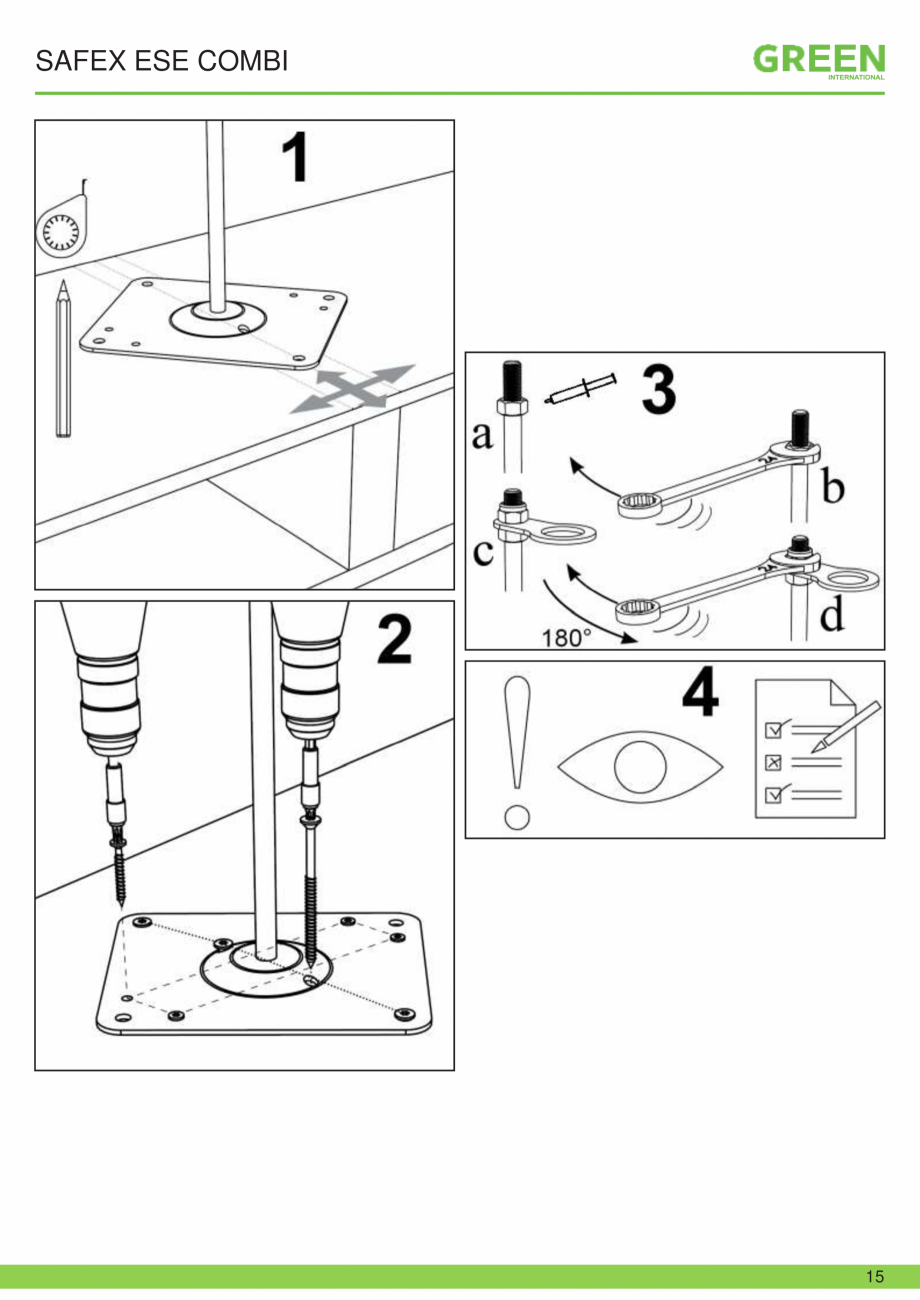 SAFEX ESE COMBI

GREEN
INTERNATIONAL

1

2

3

a

b

c

d

180°

4

15