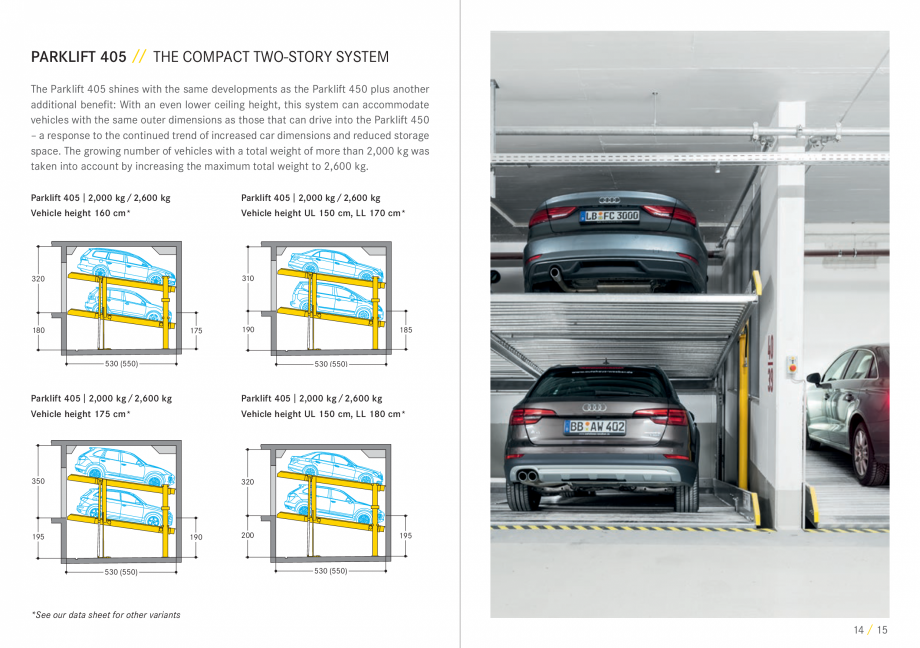 PARKLIFT 405 // THE COMPACT TWO-STORY SYSTEM

The Parklift 405 shines with the same developments as the Parklift 450 plus another additional benefit: With an even lower ceiling height, this system can accommodate vehicles with the same outer dimensions as those that can drive into the Parklift 450 – a response to the continued trend of increased car dimensions and reduced storage space. The growing number of vehicles with a total weight of more than 2,000 kg was taken into account by increasing the maximum total weight to 2,600 kg.

Parklift 405 | 2,000 kg / 2,600 kg
Vehicle height 160 cm*

320
180
175
530 (550)

Parklift 405 | 2,000 kg / 2,600 kg
Vehicle height UL 150 cm, LL 170 cm*

310
190
185
530 (550)

Parklift 405 | 2,000 kg / 2,600 kg
Vehicle height 175 cm*

350
195
190
530 (550)

Parklift 405 | 2,000 kg / 2,600 kg
Vehicle height UL 150 cm, LL 180 cm*

320
200
195
530 (550)

*See our data sheet for other variants

LB FC 3000
BB AW 402

14 / 15