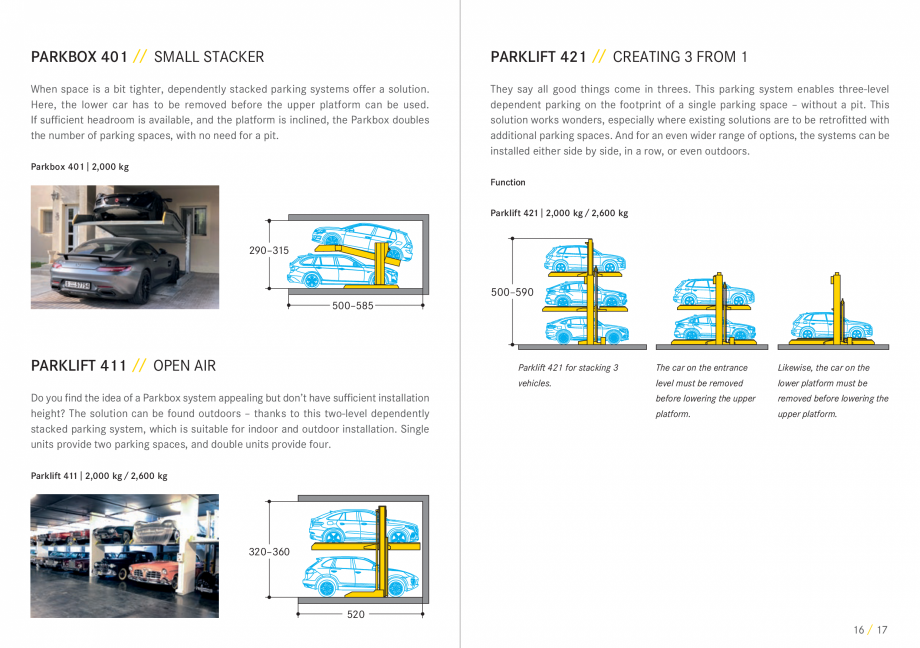 PARKBOX 401 // SMALL STACKER

When space is a bit tighter, dependently stacked parking systems offer a solution. Here, the lower car has to be removed before the upper platform can be used. If sufficient headroom is available, and the platform is inclined, the Parkbox doubles the number of parking spaces, with no need for a pit.

Parkbox 401 | 2,000 kg

290–315

500–585

PARKLIFT 411 // OPEN AIR

Do you find the idea of a Parkbox system appealing but don't have sufficient installation height? The solution can be found outdoors – thanks to this two-level dependently stacked parking system, which is suitable for indoor and outdoor installation. Single units provide two parking spaces, and double units provide four.

Parklift 411 | 2,000 kg / 2,600 kg

320–360

520

PARKLIFT 421 // CREATING 3 FROM 1

They say all good things come in threes. This parking system enables three-level dependent parking on the footprint of a single parking space – without a pit. This solution works wonders, especially where existing solutions are to be retrofitted with additional parking spaces. And for an even wider range of options, the systems can be installed either side by side, in a row, or even outdoors.

Function

Parklift 421 | 2,000 kg / 2,600 kg

500–590

Parklift 421 for stacking 3 vehicles.

The car on the entrance level must be removed before lowering the upper platform.

Likewise, the car on the lower platform must be removed before lowering the upper platform.

16 / 17