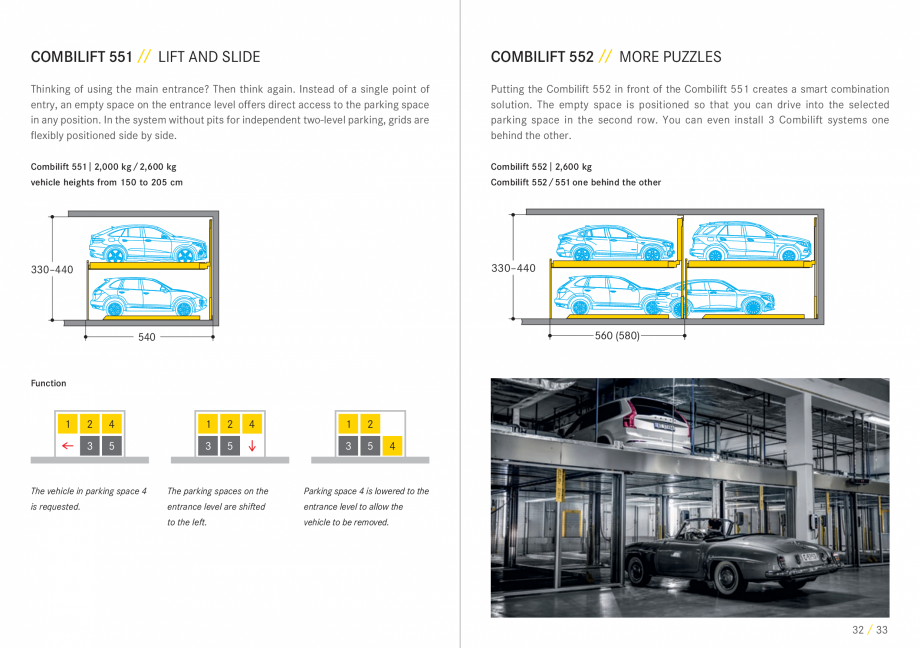 COMBILIFT 551 // LIFT AND SLIDE

Thinking of using the main entrance? Then think again. Instead of a single point of entry, an empty space on the entrance level offers direct access to the parking space in any position. In the system without pits for independent two-level parking, grids are flexibly positioned side by side.

Combilift 551 | 2,000 kg / 2,600 kg
vehicle heights from 150 to 205 cm

330–440

540

Function

1 2 4
← 3 5

1 2 4
3 5 ↓

1 2
3 5 4

The vehicle in parking space 4 is requested.

The parking spaces on the entrance level are shifted to the left.

Parking space 4 is lowered to the entrance level to allow the vehicle to be removed.

COMBILIFT 552 // MORE PUZZLES

Putting the Combilift 552 in front of the Combilift 551 creates a smart combination solution. The empty space is positioned so that you can drive into the selected parking space in the second row. You can even install 3 Combilift systems one behind the other.

Combilift 552 | 2,600 kg
Combilift 552 / 551 one behind the other

330–440

560 (580)

32 / 33