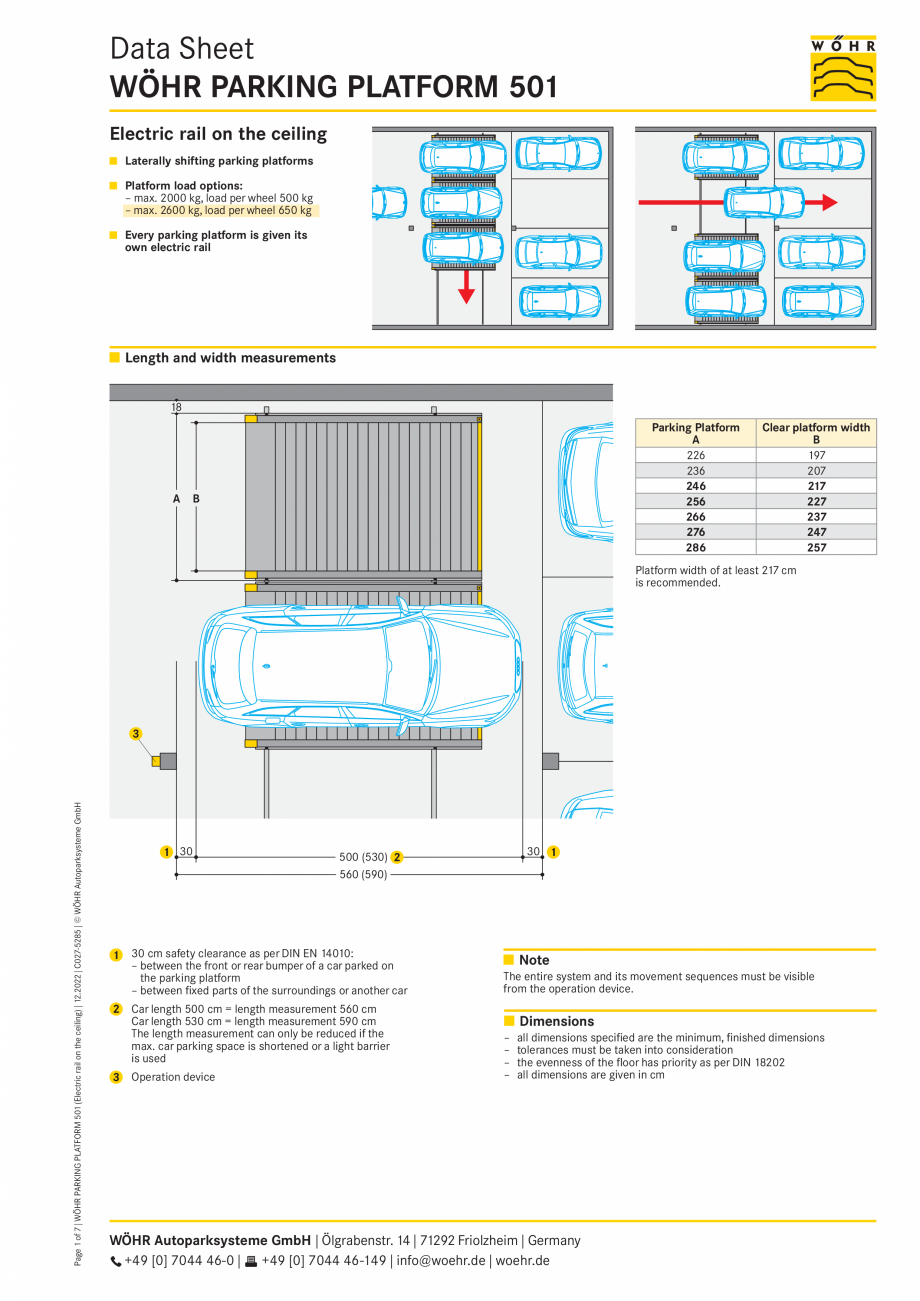 Data Sheet
WÖHR PARKING PLATFORM 501

WÖHR

Electric rail on the ceiling

Laterally shifting parking platforms

Platform load options:
– max. 2000 kg, load per wheel 500 kg
– max. 2600 kg, load per wheel 650 kg

Every parking platform is given its own electric rail

Length and width measurements

18
A B

3

1 30
500 (530) 2
30 1
560 (590)

| Parking Platform A | Clear platform width B |
|---|---|
| 226 | 197 |
| 236 | 207 |
| 246 | 217 |
| 256 | 227 |
| 266 | 237 |
| 276 | 247 |
| 286 | 257 |

Platform width of at least 217 cm is recommended.

1 30 cm safety clearance as per DIN EN 14010:
– between the front or rear bumper of a car parked on the parking platform
– between fixed parts of the surroundings or another car

2 Car length 500 cm = length measurement 560 cm
Car length 530 cm = length measurement 590 cm
The length measurement can only be reduced if the max. car parking space is shortened or a light barrier is used

3 Operation device

Note
The entire system and its movement sequences must be visible from the operation device.

Dimensions
– all dimensions specified are the minimum, finished dimensions
– tolerances must be taken into consideration
– the evenness of the floor has priority as per DIN 18202
– all dimensions are given in cm

Page 1 of 7 | WÖHR PARKING PLATFORM 501 (Electric rail on the ceiling) | 12.2022 | C027-5285 | © WÖHR Autoparksysteme GmbH

WÖHR Autoparksysteme GmbH | Ölgrabenstr. 14 | 71292 Friolzheim | Germany
+49 [0] 7044 46-0 | +49 [0] 7044 46-149 | info@woehr.de | woehr.de