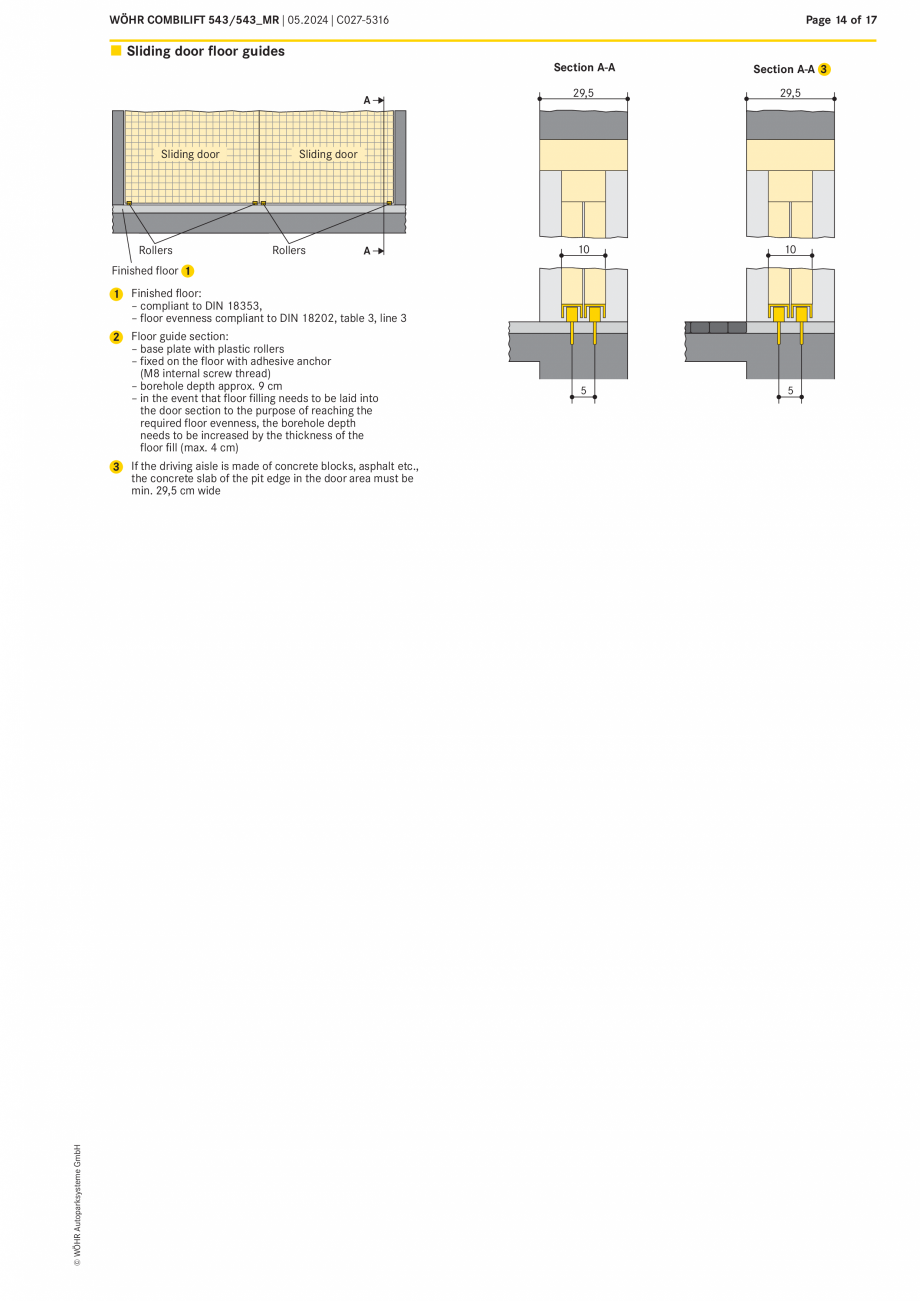 WÖHR COMBILIFT 543/543_MR | 05.2024 | C027-5316

Page 14 of 17

Sliding door floor guides

A

Sliding door

Sliding door

Rollers

Rollers

A

Finished floor 1

1 Finished floor:
– compliant to DIN 18353,
– floor evenness compliant to DIN 18202, table 3, line 3

2 Floor guide section:
– base plate with plastic rollers
– fixed on the floor with adhesive anchor (M8 internal screw thread)
– borehole depth approx. 9 cm
– in the event that floor filling needs to be laid into the door section to the purpose of reaching the required floor evenness, the borehole depth needs to be increased by the thickness of the floor fill (max. 4 cm)

3 If the driving aisle is made of concrete blocks, asphalt etc., the concrete slab of the pit edge in the door area must be min. 29,5 cm wide

Section A-A

29,5

10

5

Section A-A 3

29,5

10

5

© WÖHR Autoparksysteme GmbH