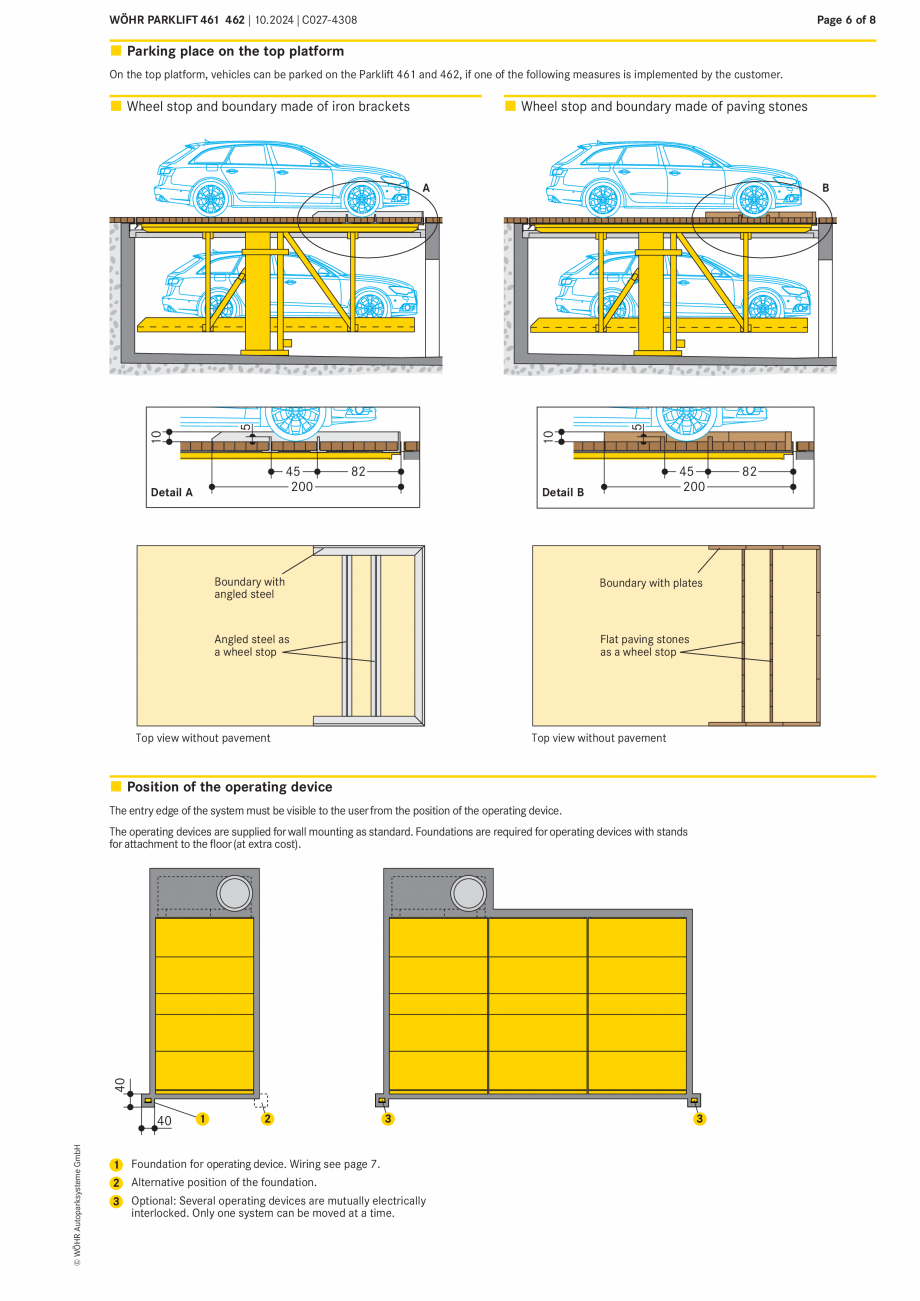 WÖHR PARKLIFT 461 462 | 10.2024 | C027-4308

Page 6 of 8

Parking place on the top platform

On the top platform, vehicles can be parked on the Parklift 461 and 462, if one of the following measures is implemented by the customer.

Wheel stop and boundary made of iron brackets

A

10
5
45
82
200
Detail A

Boundary with angled steel

Angled steel as a wheel stop

Top view without pavement

Wheel stop and boundary made of paving stones

B

10
5
45
82
200
Detail B

Boundary with plates

Flat paving stones as a wheel stop

Top view without pavement

Position of the operating device

The entry edge of the system must be visible to the user from the position of the operating device.

The operating devices are supplied for wall mounting as standard. Foundations are required for operating devices with stands for attachment to the floor (at extra cost).

40
40
1
2
3
3

1 Foundation for operating device. Wiring see page 7.
2 Alternative position of the foundation.
3 Optional: Several operating devices are mutually electrically interlocked. Only one system can be moved at a time.

© WÖHR Autoparksysteme GmbH