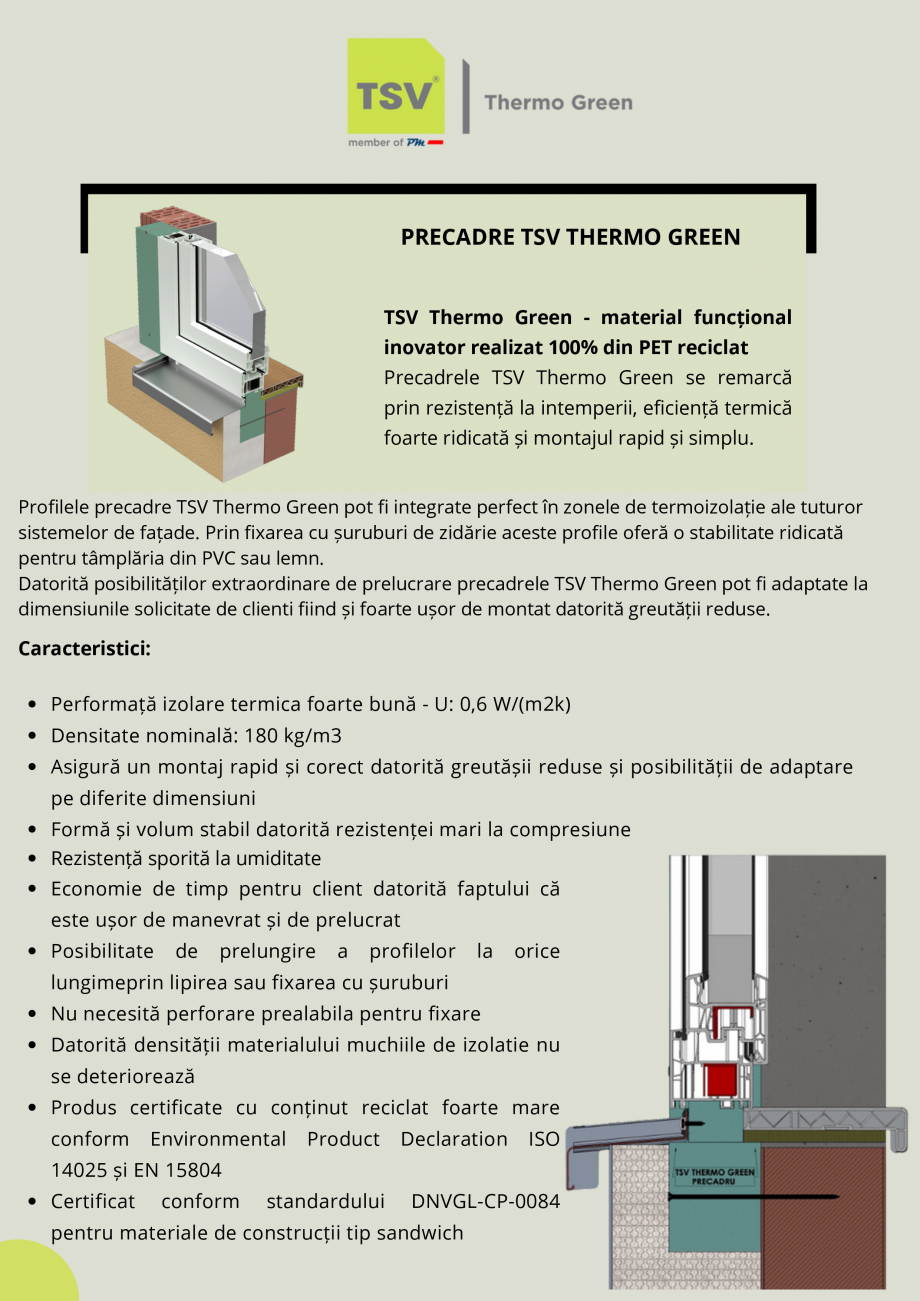 TSV®
member of PM
Thermo Green

PRECADRE TSV THERMO GREEN

TSV Thermo Green - material funcțional inovator realizat 100% din PET reciclat
Precadrele TSV Thermo Green se remarcă prin rezistență la intemperii, eficiență termică foarte ridicată și montajul rapid și simplu.

Profilele precadre TSV Thermo Green pot fi integrate perfect în zonele de termoizolație ale tuturor sistemelor de fațade. Prin fixarea cu șuruburi de zidărie aceste profile oferă o stabilitate ridicată pentru tâmplăria din PVC sau lemn.
Datorită posibilităților extraordinare de prelucrare precadrele TSV Thermo Green pot fi adaptate la dimensiunile solicitate de clienti fiind și foarte ușor de montat datorită greutății reduse.

Caracteristici:

- Performață izolare termica foarte bună - U: 0,6 W/(m2k)
- Densitate nominală: 180 kg/m3
- Asigură un montaj rapid și corect datorită greutășii reduse și posibilității de adaptare pe diferite dimensiuni
- Formă și volum stabil datorită rezistenței mari la compresiune
- Rezistență sporită la umiditate
- Economie de timp pentru client datorită faptului că este ușor de manevrat și de prelucrat
- Posibilitate de prelungire a profilelor la orice lungimeprin lipirea sau fixarea cu șuruburi
- Nu necesită perforare prealabila pentru fixare
- Datorită densității materialului muchiile de izolatie nu se deteriorează
- Produs certificate cu conținut reciclat foarte mare conform Environmental Product Declaration ISO 14025 și EN 15804
- Certificat conform standardului DNVGL-CP-0084 pentru materiale de construcții tip sandwich

TSV THERMO GREEN PRECADRU