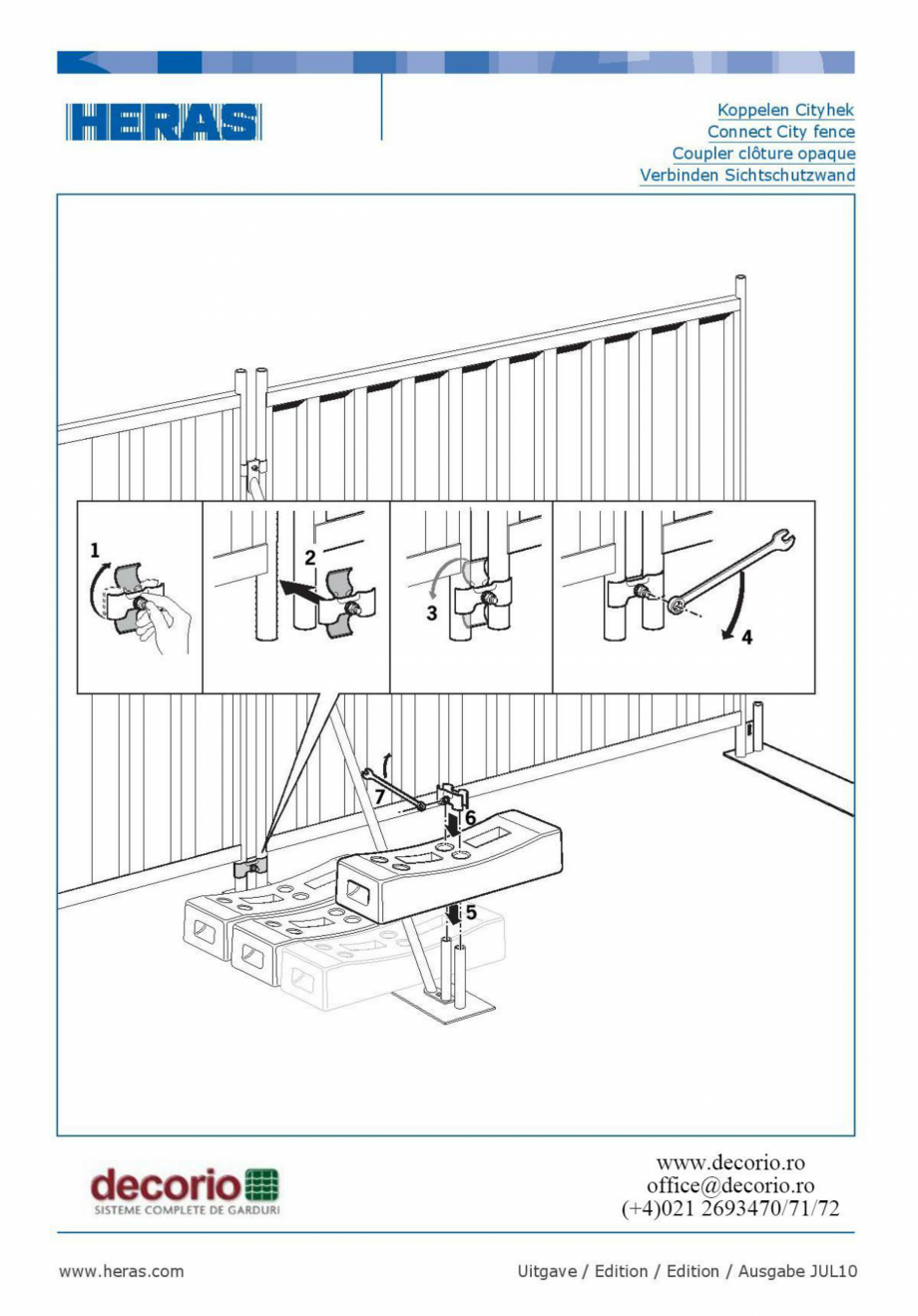 HERAS

Koppelen Cityhek
Connect City fence
Coupler clôture opaque
Verbinden Sichtschutzwand

1
2
3
4
7
6
5

decorio
SISTEME COMPLETE DE GARDURI

www.decorio.ro
office@decorio.ro
(+4)021 2693470/71/72

www.heras.com

Uitgave / Edition / Edition / Ausgabe JUL10