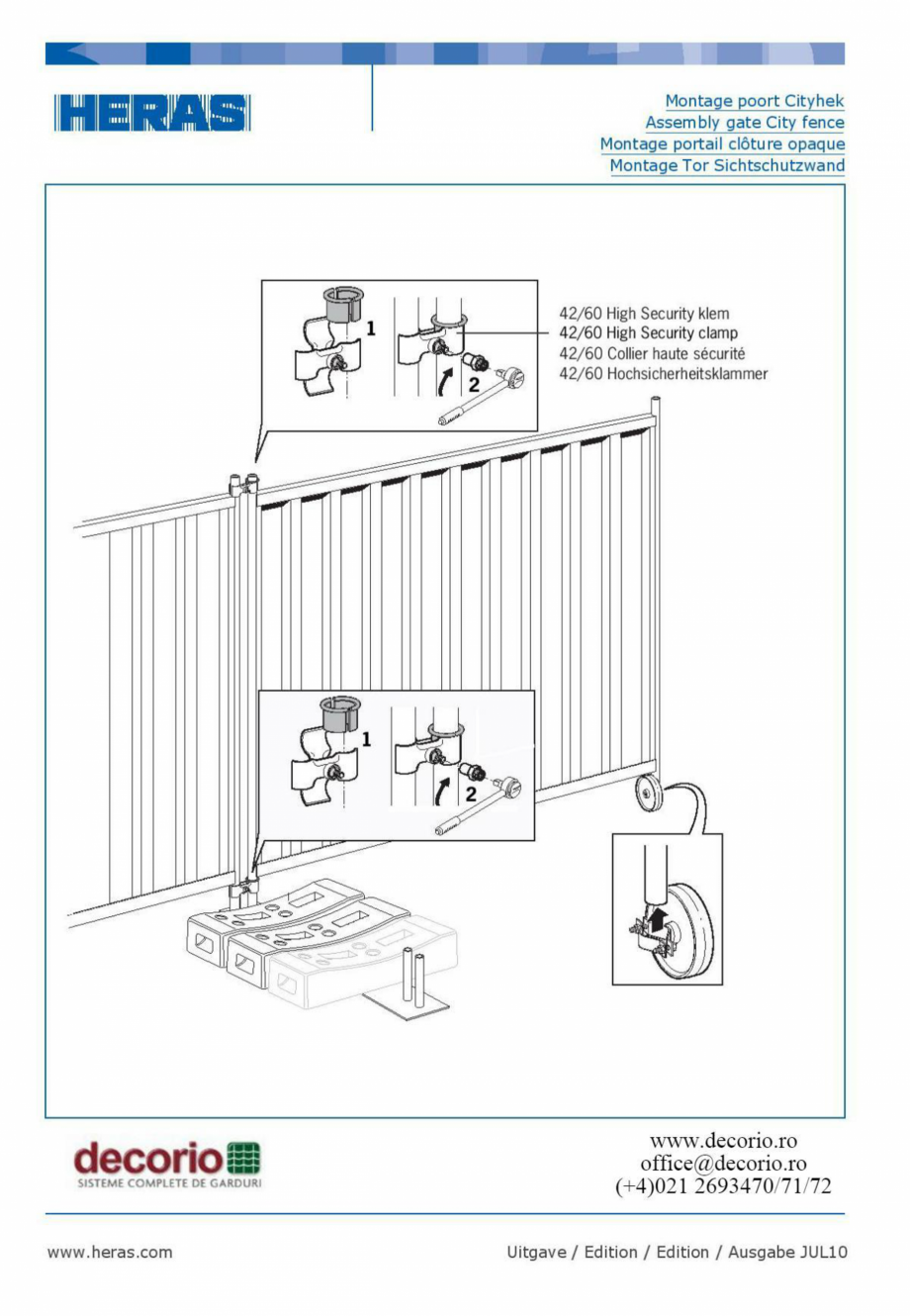 HERAS

Montage poort Cityhek
Assembly gate City fence
Montage portail clôture opaque
Montage Tor Sichtschutzwand

1
2

42/60 High Security klem
42/60 High Security clamp
42/60 Collier haute sécurité
42/60 Hochsicherheitsklammer

1
2

decorio
SISTEME COMPLETE DE GARDURI

www.decorio.ro
office@decorio.ro
(+4)021 2693470/71/72

www.heras.com

Uitgave / Edition / Edition / Ausgabe JUL10