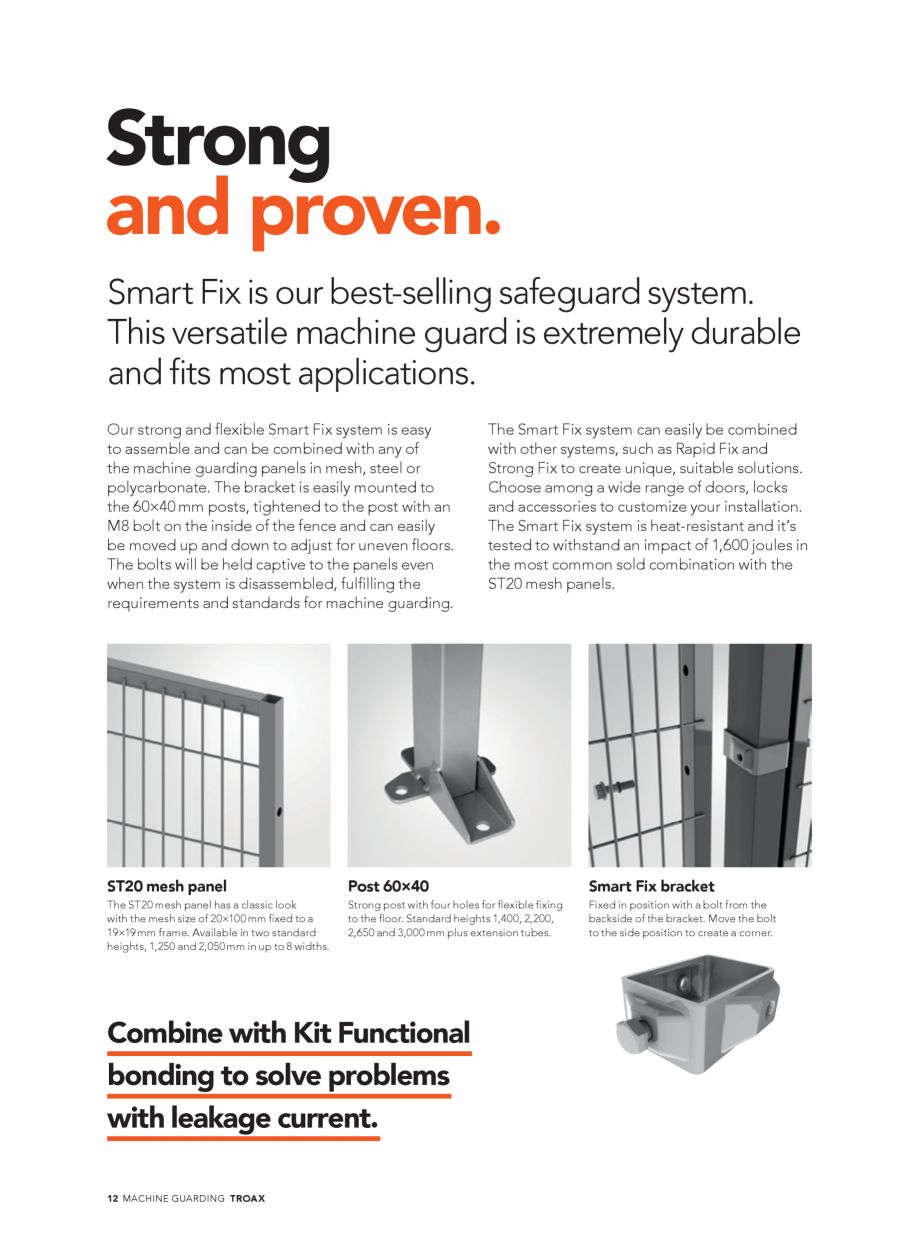 Strong
and proven.

Smart Fix is our best-selling safeguard system. This versatile machine guard is extremely durable and fits most applications.

Our strong and flexible Smart Fix system is easy to assemble and can be combined with any of the machine guarding panels in mesh, steel or polycarbonate. The bracket is easily mounted to the 60×40 mm posts, tightened to the post with an M8 bolt on the inside of the fence and can easily be moved up and down to adjust for uneven floors. The bolts will be held captive to the panels even when the system is disassembled, fulfilling the requirements and standards for machine guarding.

The Smart Fix system can easily be combined with other systems, such as Rapid Fix and Strong Fix to create unique, suitable solutions. Choose among a wide range of doors, locks and accessories to customize your installation. The Smart Fix system is heat-resistant and it's tested to withstand an impact of 1,600 joules in the most common sold combination with the ST20 mesh panels.

ST20 mesh panel
The ST20 mesh panel has a classic look with the mesh size of 20×100 mm fixed to a 19×19 mm frame. Available in two standard heights, 1,250 and 2,050 mm in up to 8 widths.

Post 60×40
Strong post with four holes for flexible fixing to the floor. Standard heights 1,400, 2,200, 2,650 and 3,000 mm plus extension tubes.

Smart Fix bracket
Fixed in position with a bolt from the backside of the bracket. Move the bolt to the side position to create a corner.

Combine with Kit Functional bonding to solve problems with leakage current.

12 MACHINE GUARDING TROAX