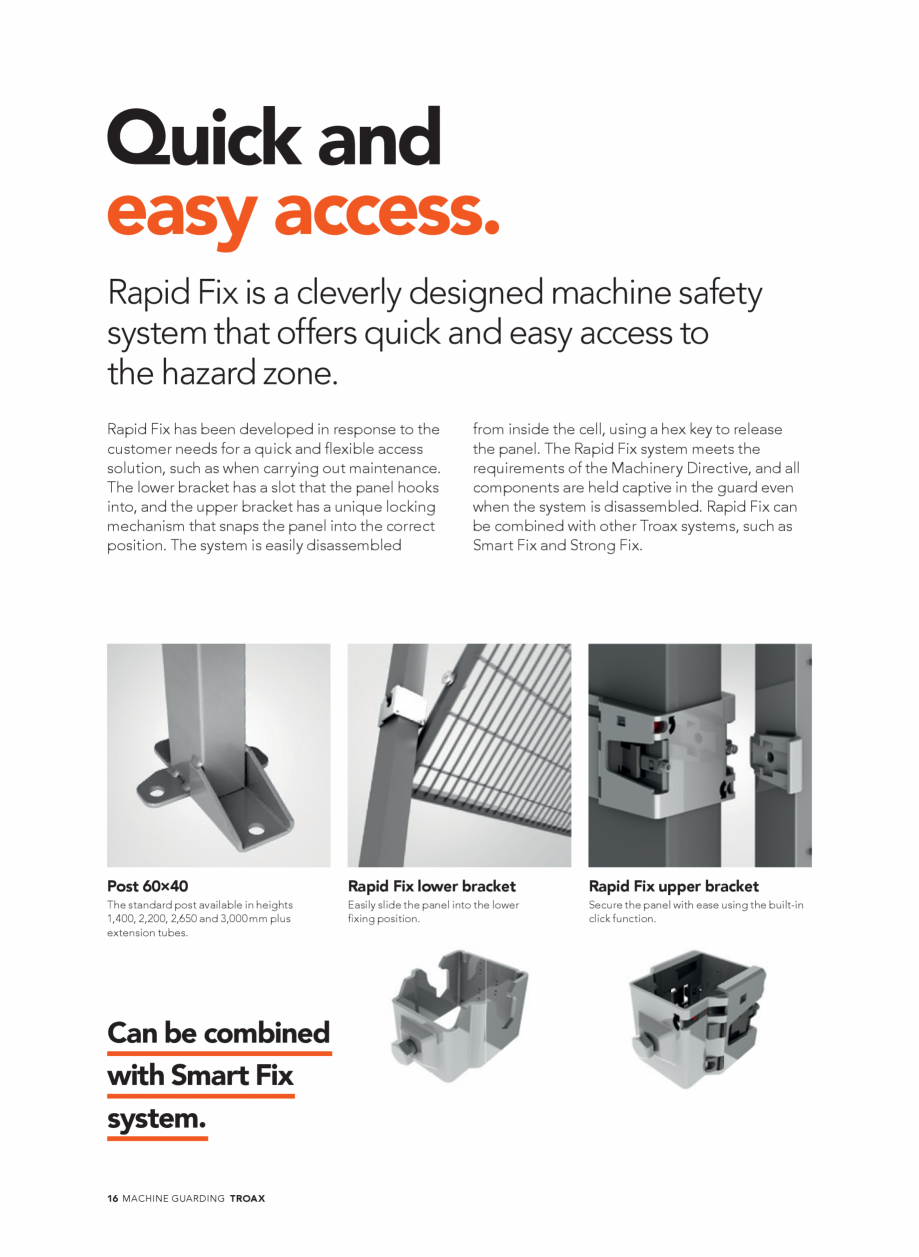 Quick and
easy access.

Rapid Fix is a cleverly designed machine safety system that offers quick and easy access to the hazard zone.

Rapid Fix has been developed in response to the customer needs for a quick and flexible access solution, such as when carrying out maintenance. The lower bracket has a slot that the panel hooks into, and the upper bracket has a unique locking mechanism that snaps the panel into the correct position. The system is easily disassembled from inside the cell, using a hex key to release the panel. The Rapid Fix system meets the requirements of the Machinery Directive, and all components are held captive in the guard even when the system is disassembled. Rapid Fix can be combined with other Troax systems, such as Smart Fix and Strong Fix.

Post 60×40
The standard post available in heights 1,400, 2,200, 2,650 and 3,000 mm plus extension tubes.

Rapid Fix lower bracket
Easily slide the panel into the lower fixing position.

Rapid Fix upper bracket
Secure the panel with ease using the built-in click function.

Can be combined with Smart Fix system.

16 MACHINE GUARDING TROAX