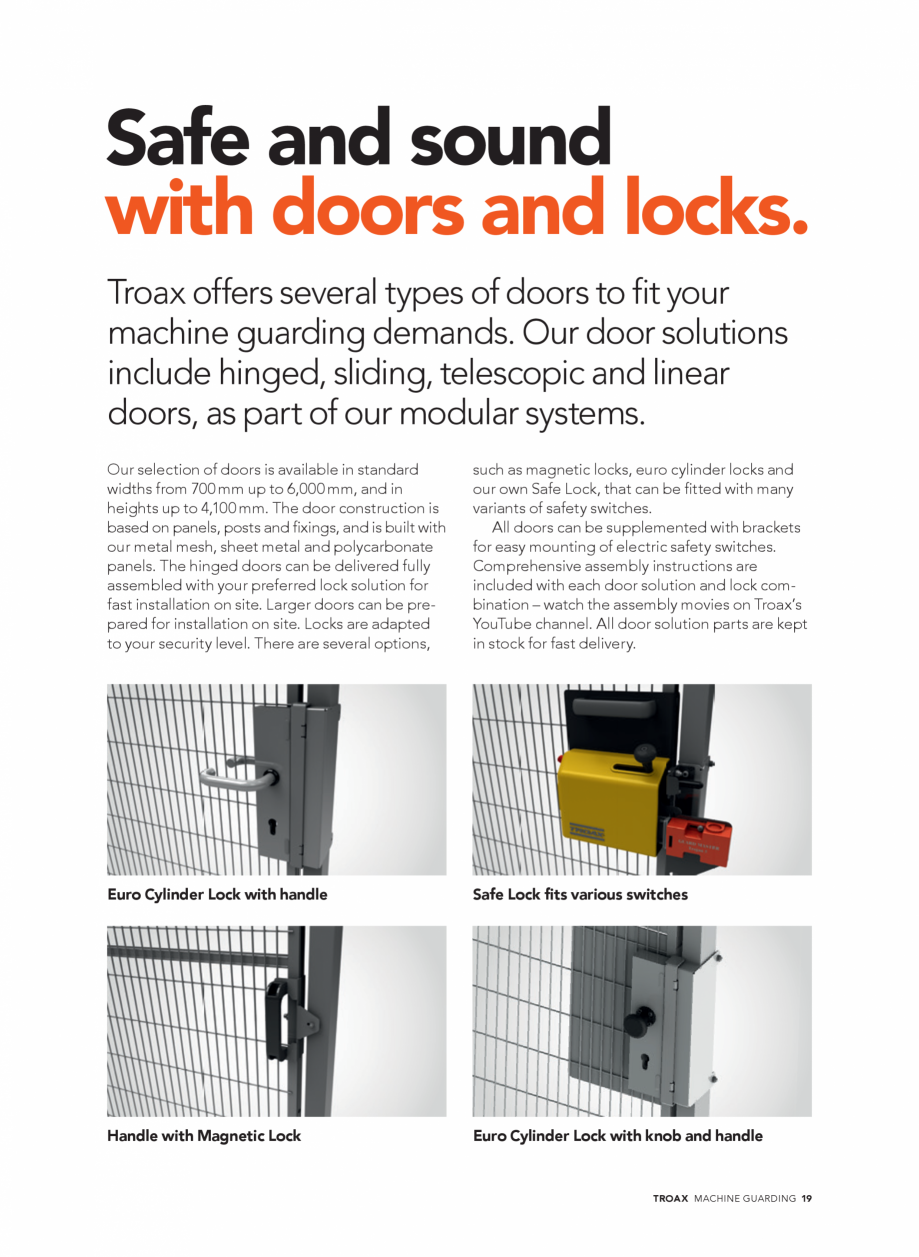 Safe and sound
with doors and locks.

Troax offers several types of doors to fit your machine guarding demands. Our door solutions include hinged, sliding, telescopic and linear doors, as part of our modular systems.

Our selection of doors is available in standard widths from 700 mm up to 6,000 mm, and in heights up to 4,100 mm. The door construction is based on panels, posts and fixings, and is built with our metal mesh, sheet metal and polycarbonate panels. The hinged doors can be delivered fully assembled with your preferred lock solution for fast installation on site. Larger doors can be prepared for installation on site. Locks are adapted to your security level. There are several options, such as magnetic locks, euro cylinder locks and our own Safe Lock, that can be fitted with many variants of safety switches.

All doors can be supplemented with brackets for easy mounting of electric safety switches. Comprehensive assembly instructions are included with each door solution and lock combination – watch the assembly movies on Troax's YouTube channel. All door solution parts are kept in stock for fast delivery.

Euro Cylinder Lock with handle

Safe Lock fits various switches

Handle with Magnetic Lock

Euro Cylinder Lock with knob and handle

TROAX MACHINE GUARDING 19