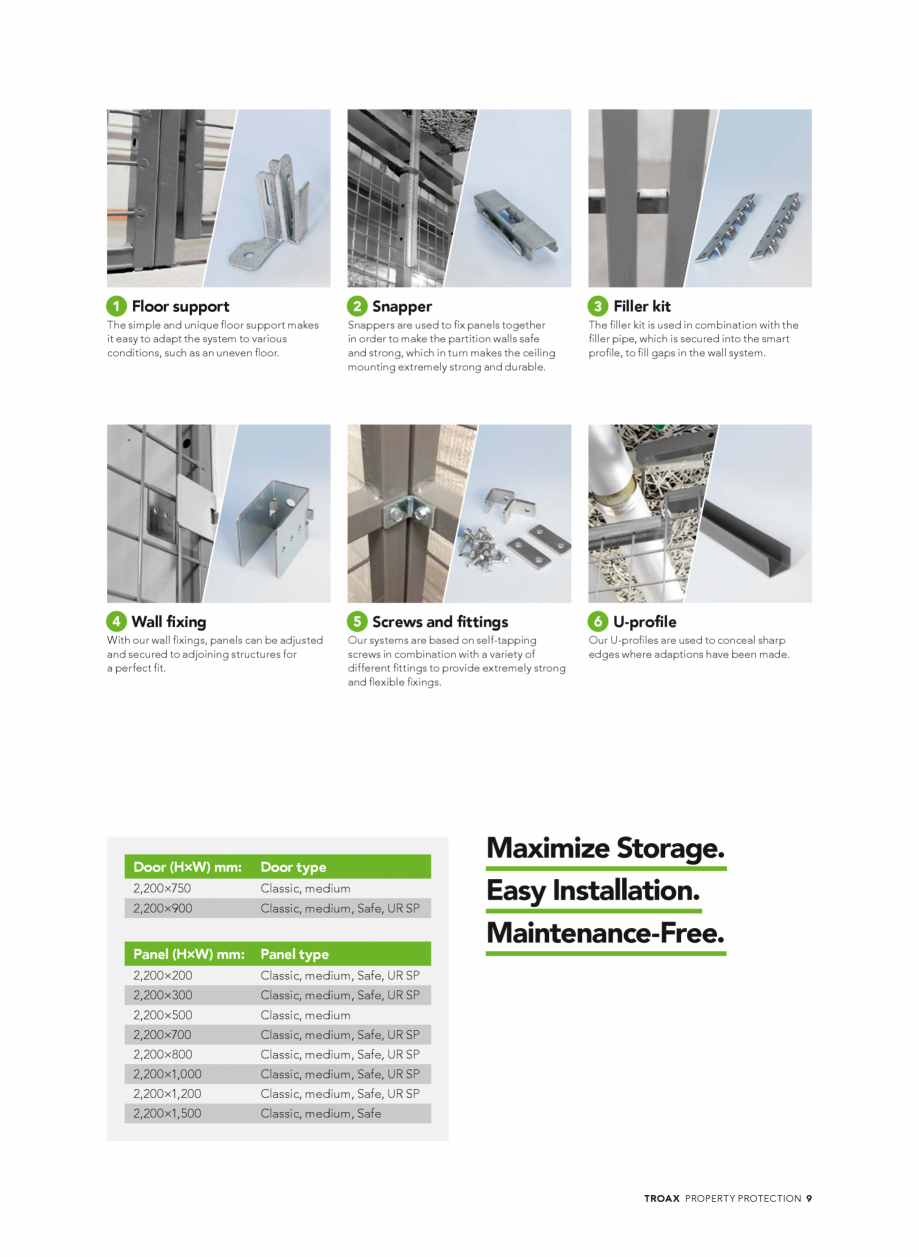 1 Floor support
The simple and unique floor support makes it easy to adapt the system to various conditions, such as an uneven floor.

2 Snapper
Snappers are used to fix panels together in order to make the partition walls safe and strong, which in turn makes the ceiling mounting extremely strong and durable.

3 Filler kit
The filler kit is used in combination with the filler pipe, which is secured into the smart profile, to fill gaps in the wall system.

4 Wall fixing
With our wall fixings, panels can be adjusted and secured to adjoining structures for a perfect fit.

5 Screws and fittings
Our systems are based on self-tapping screws in combination with a variety of different fittings to provide extremely strong and flexible fixings.

6 U-profile
Our U-profiles are used to conceal sharp edges where adaptions have been made.

| Door (H×W) mm: | Door type |
|---|---|
| 2,200×750 | Classic, medium |
| 2,200×900 | Classic, medium, Safe, UR SP |

| Panel (H×W) mm: | Panel type |
|---|---|
| 2,200×200 | Classic, medium, Safe, UR SP |
| 2,200×300 | Classic, medium, Safe, UR SP |
| 2,200×500 | Classic, medium |
| 2,200×700 | Classic, medium, Safe, UR SP |
| 2,200×800 | Classic, medium, Safe, UR SP |
| 2,200×1,000 | Classic, medium, Safe, UR SP |
| 2,200×1,200 | Classic, medium, Safe, UR SP |
| 2,200×1,500 | Classic, medium, Safe |

Maximize Storage.
Easy Installation.
Maintenance-Free.

TROAX PROPERTY PROTECTION 9