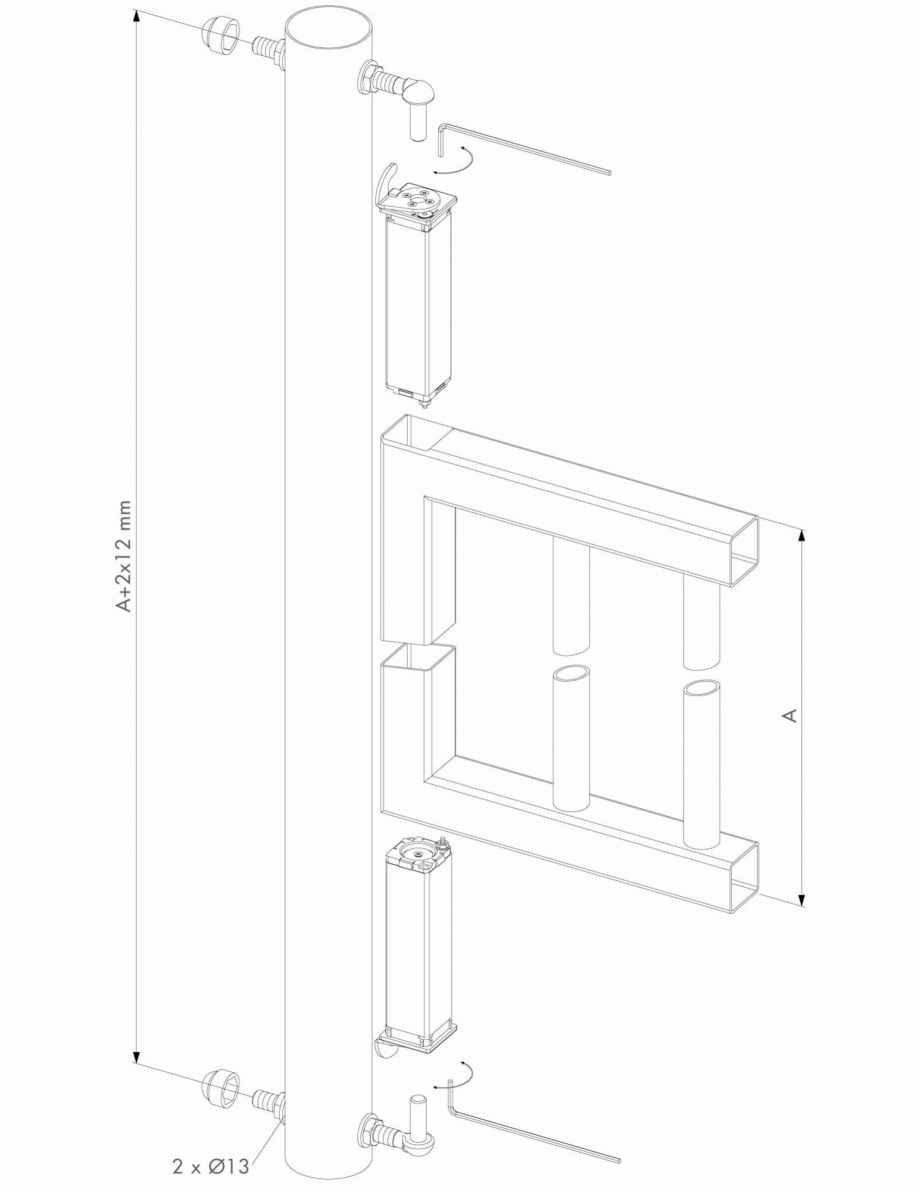 A+2x12 mm

A

2 x Ø13