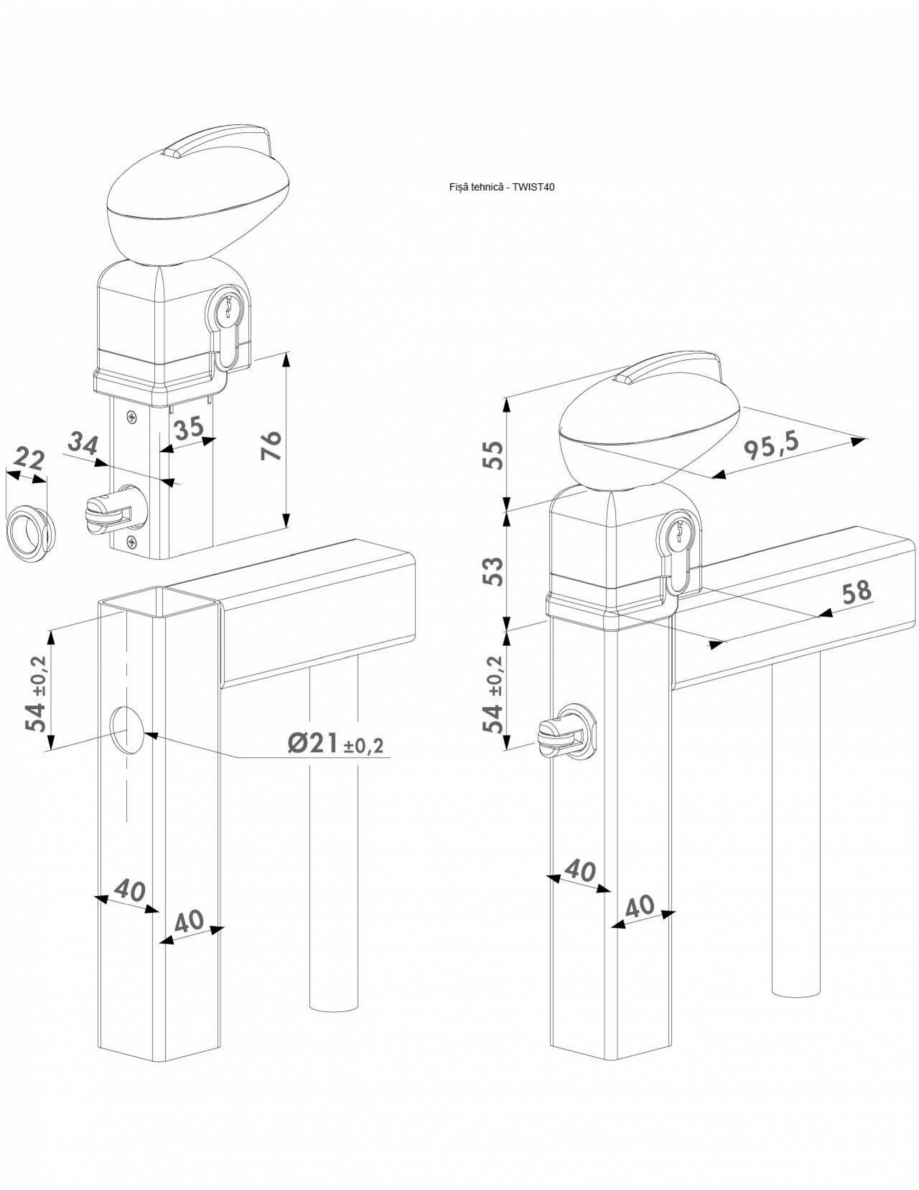 Fișă tehnică - TWIST40

22
34
35
76
54 ±0,2
Ø21 ±0,2
40
40

55
95,5
53
58
54 ±0,2
40
40