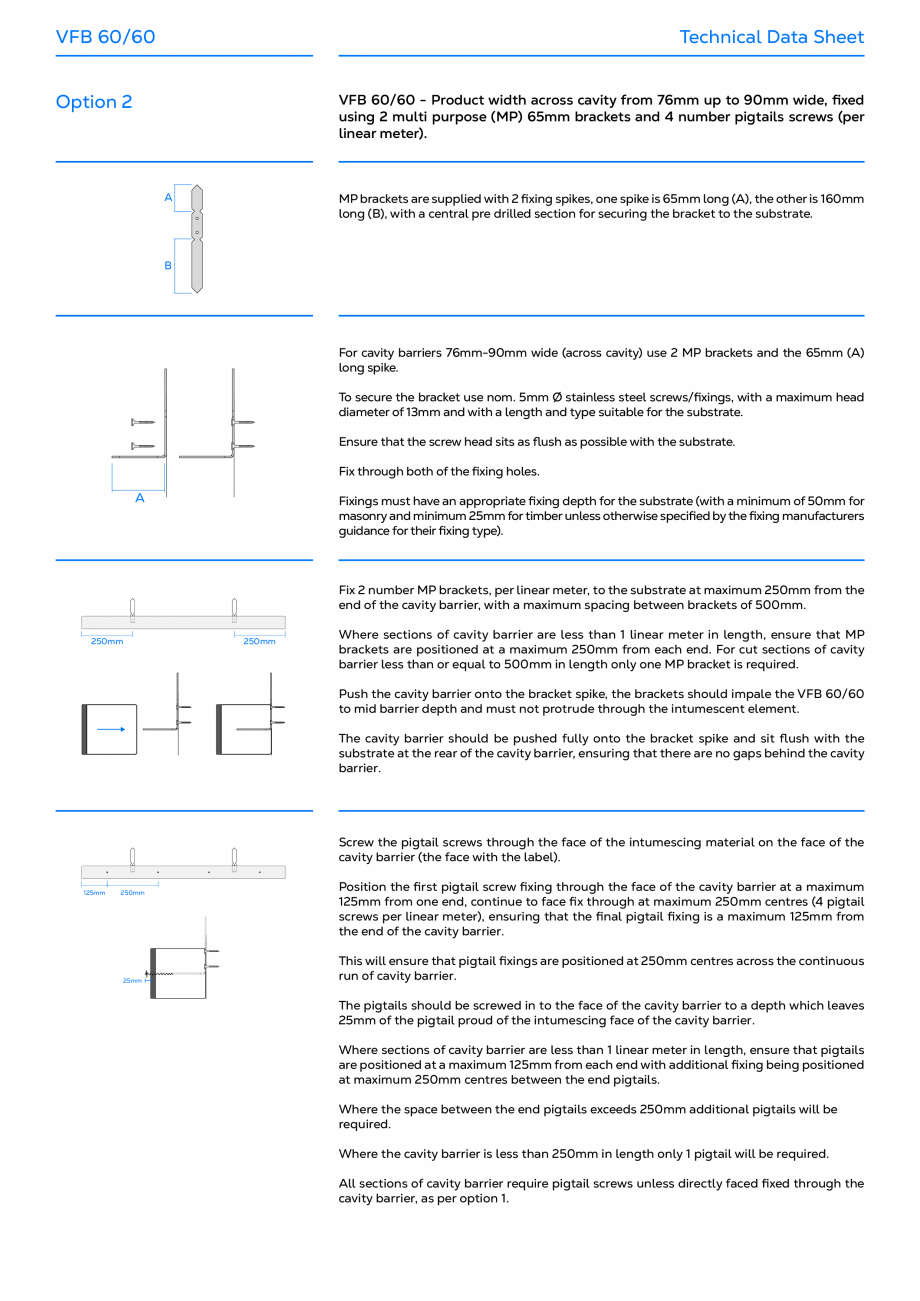 VFB 60/60

Technical Data Sheet

Option 2

VFB 60/60 - Product width across cavity from 76mm up to 90mm wide, fixed using 2 multi purpose (MP) 65mm brackets and 4 number pigtails screws (per linear meter).

A

B

MP brackets are supplied with 2 fixing spikes, one spike is 65mm long (A), the other is 160mm long (B), with a central pre drilled section for securing the bracket to the substrate.

A

For cavity barriers 76mm-90mm wide (across cavity) use 2 MP brackets and the 65mm (A) long spike.

To secure the bracket use nom. 5mm Ø stainless steel screws/fixings, with a maximum head diameter of 13mm and with a length and type suitable for the substrate.

Ensure that the screw head sits as flush as possible with the substrate.

Fix through both of the fixing holes.

Fixings must have an appropriate fixing depth for the substrate (with a minimum of 50mm for masonry and minimum 25mm for timber unless otherwise specified by the fixing manufacturers guidance for their fixing type).

250mm

250mm

Fix 2 number MP brackets, per linear meter, to the substrate at maximum 250mm from the end of the cavity barrier, with a maximum spacing between brackets of 500mm.

Where sections of cavity barrier are less than 1 linear meter in length, ensure that MP brackets are positioned at a maximum 250mm from each end. For cut sections of cavity barrier less than or equal to 500mm in length only one MP bracket is required.

Push the cavity barrier onto the bracket spike, the brackets should impale the VFB 60/60 to mid barrier depth and must not protrude through the intumescent element.

The cavity barrier should be pushed fully onto the bracket spike and sit flush with the substrate at the rear of the cavity barrier, ensuring that there are no gaps behind the cavity barrier.

125mm

250mm

25mm

Screw the pigtail screws through the face of the intumescing material on the face of the cavity barrier (the face with the label).

Position the first pigtail screw fixing through the face of the cavity barrier at a maximum 125mm from one end, continue to face fix through at maximum 250mm centres (4 pigtail screws per linear meter), ensuring that the final pigtail fixing is a maximum 125mm from the end of the cavity barrier.

This will ensure that pigtail fixings are positioned at 250mm centres across the continuous run of cavity barrier.

The pigtails should be screwed in to the face of the cavity barrier to a depth which leaves 25mm of the pigtail proud of the intumescing face of the cavity barrier.

Where sections of cavity barrier are less than 1 linear meter in length, ensure that pigtails are positioned at a maximum 125mm from each end with additional fixing being positioned at maximum 250mm centres between the end pigtails.

Where the space between the end pigtails exceeds 250mm additional pigtails will be required.

Where the cavity barrier is less than 250mm in length only 1 pigtail will be required.

All sections of cavity barrier require pigtail screws unless directly faced fixed through the cavity barrier, as per option 1.