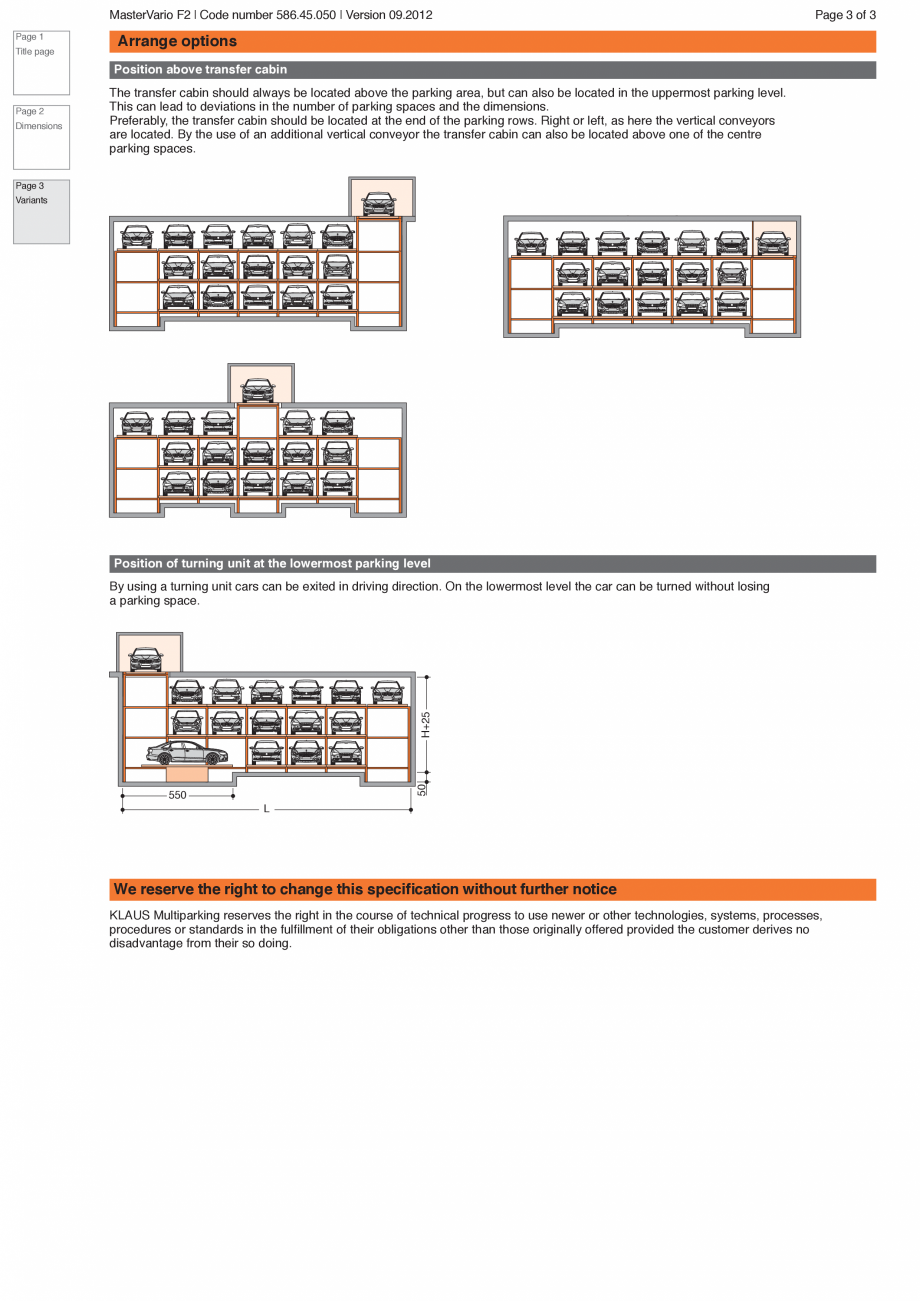 MasterVario F2 | Code number 586.45.050 | Version 09.2012

Page 3 of 3

Page 1
Title page

Page 2
Dimensions

Page 3
Variants

Arrange options

Position above transfer cabin

The transfer cabin should always be located above the parking area, but can also be located in the uppermost parking level. This can lead to deviations in the number of parking spaces and the dimensions.
Preferably, the transfer cabin should be located at the end of the parking rows. Right or left, as here the vertical conveyors are located. By the use of an additional vertical conveyor the transfer cabin can also be located above one of the centre parking spaces.

Position of turning unit at the lowermost parking level

By using a turning unit cars can be exited in driving direction. On the lowermost level the car can be turned without losing a parking space.

H+25

50

550

L

We reserve the right to change this specification without further notice

KLAUS Multiparking reserves the right in the course of technical progress to use newer or other technologies, systems, processes, procedures or standards in the fulfillment of their obligations other than those originally offered provided the customer derives no disadvantage from their so doing.