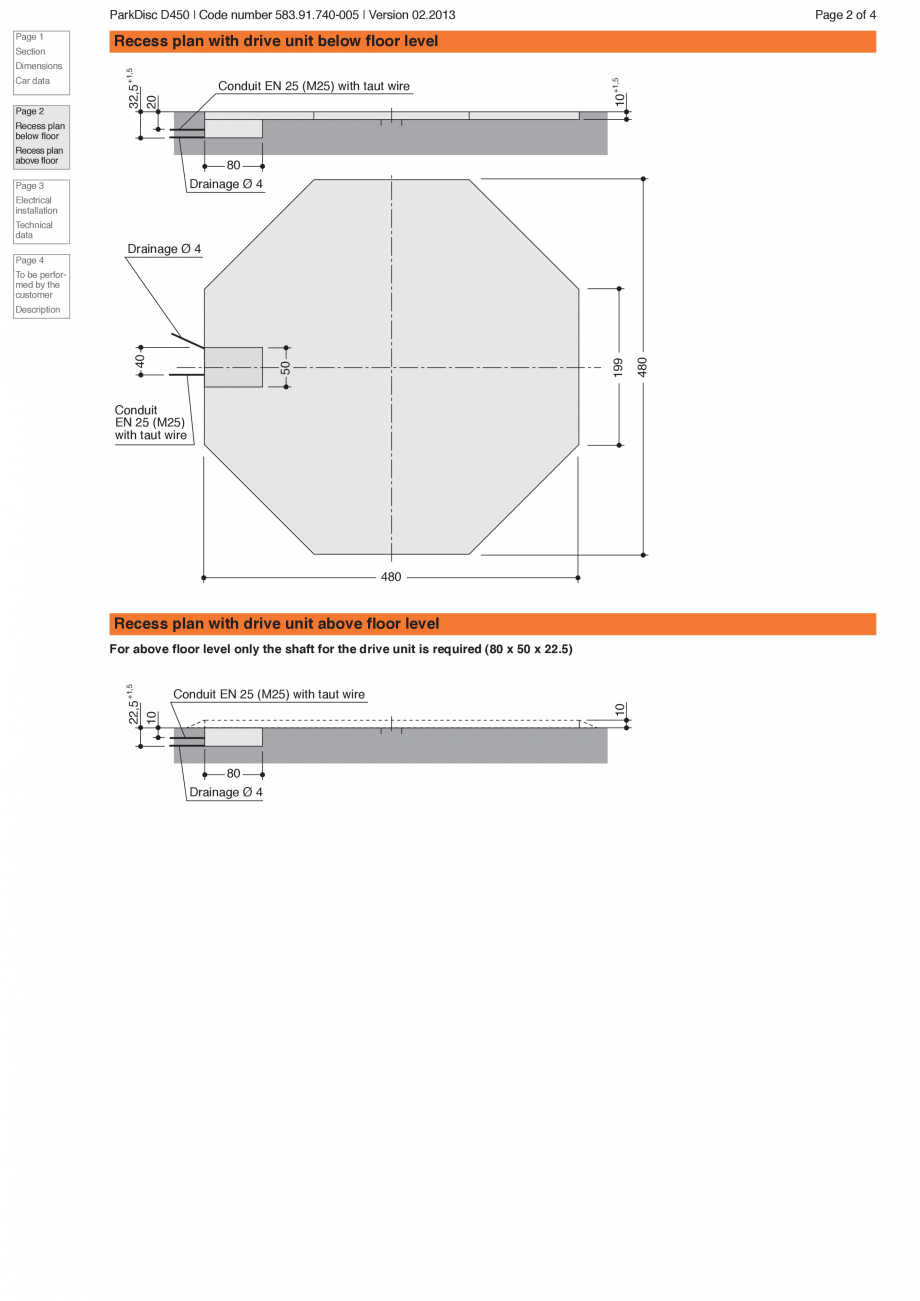 ParkDisc D450 | Code number 583.91.740-005 | Version 02.2013

Page 2 of 4

Page 1
Section
Dimensions
Car data

Page 2
Recess plan below floor
Recess plan above floor

Page 3
Electrical installation
Technical data

Page 4
To be performed by the customer
Description

Recess plan with drive unit below floor level

$32.5^{+1.5}$

20

Conduit EN 25 (M25) with taut wire

$10^{+1.5}$

80

Drainage Ø 4

Drainage Ø 4

40

50

199

480

Conduit EN 25 (M25) with taut wire

480

Recess plan with drive unit above floor level

For above floor level only the shaft for the drive unit is required (80 x 50 x 22.5)

$22.5^{+1.5}$

10

Conduit EN 25 (M25) with taut wire

10

80

Drainage Ø 4