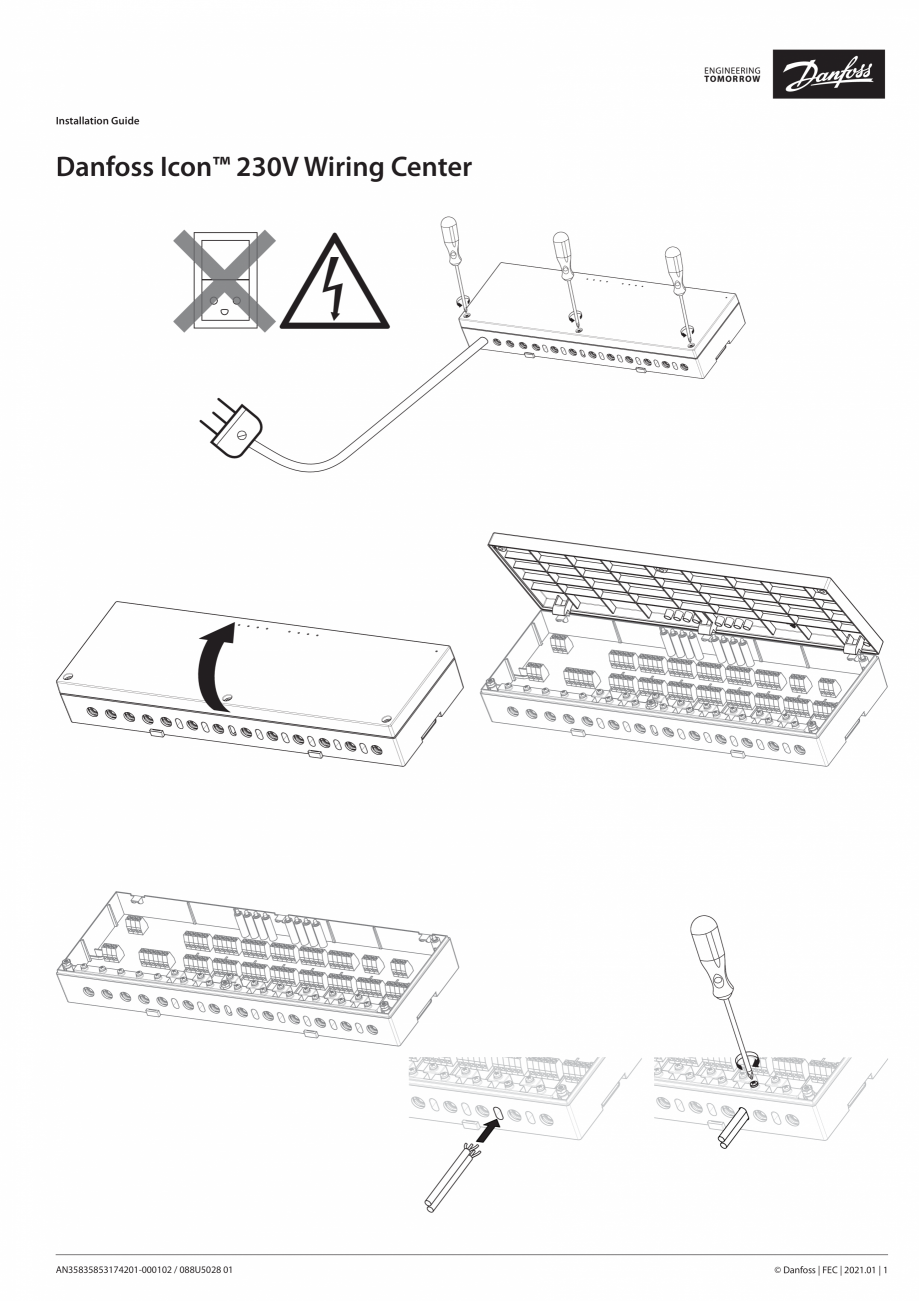 ENGINEERING TOMORROW

Danfoss

Installation Guide

Danfoss Icon™ 230V Wiring Center

AN35835853174201-000102 / 088U5028 01

© Danfoss | FEC | 2021.01 | 1