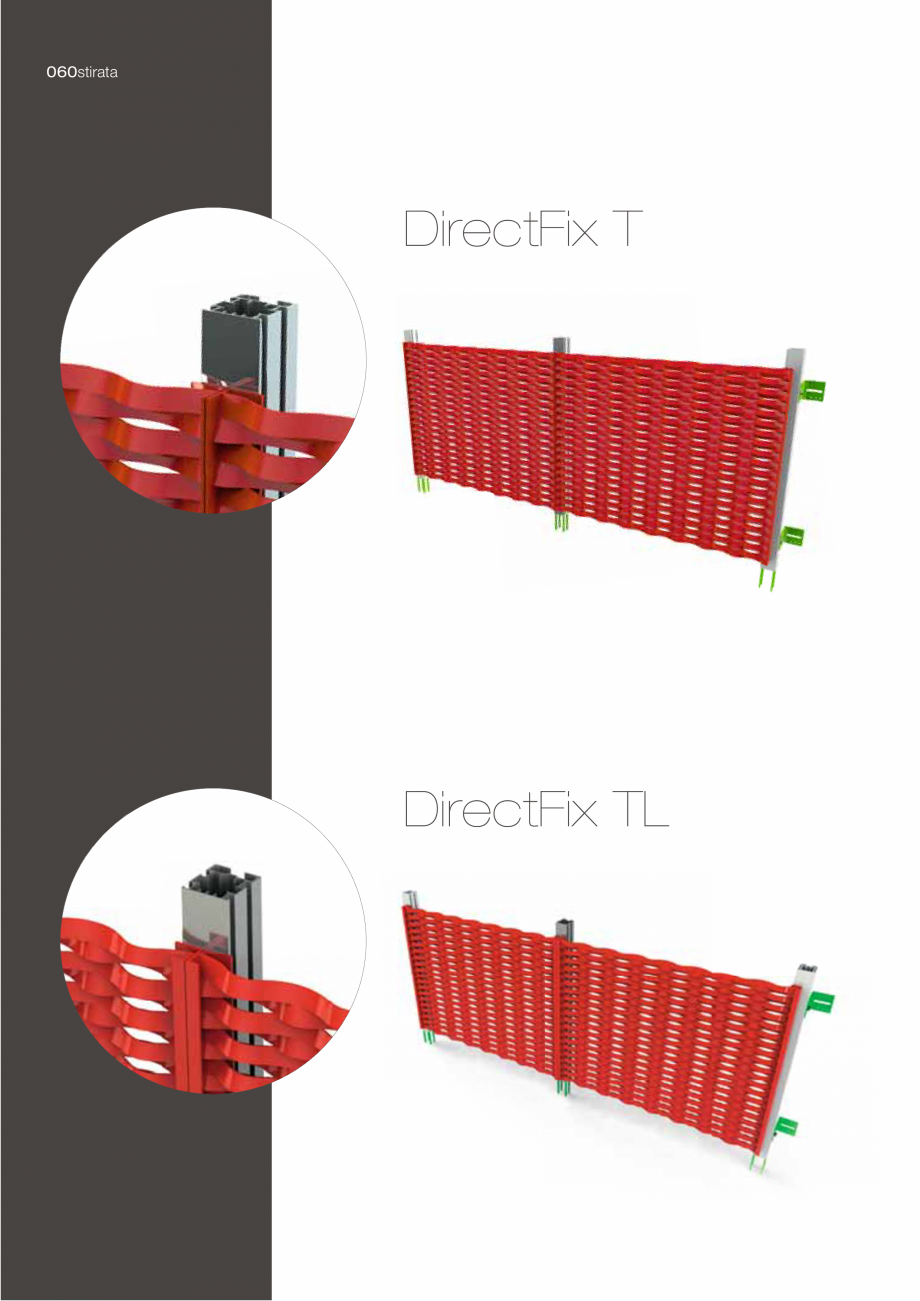 060stirata

DirectFix T

DirectFix TL