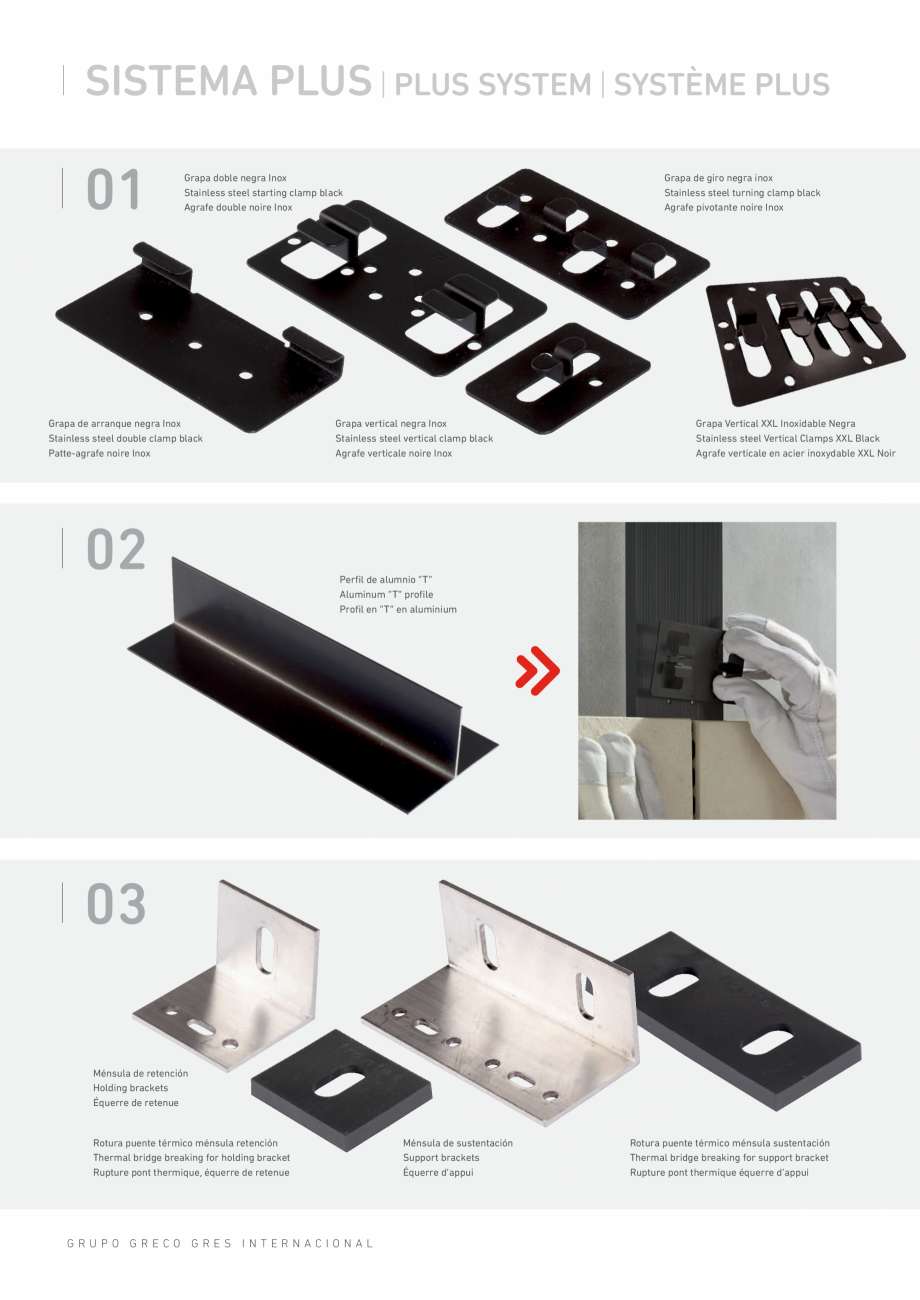 SISTEMA PLUS | PLUS SYSTEM | SYSTÈME PLUS

01

Grapa doble negra Inox
Stainless steel starting clamp black
Agrafe double noire Inox

Grapa de giro negra inox
Stainless steel turning clamp black
Agrafe pivotante noire Inox

Grapa de arranque negra Inox
Stainless steel double clamp black
Patte-agrafe noire Inox

Grapa vertical negra Inox
Stainless steel vertical clamp black
Agrafe verticale noire Inox

Grapa Vertical XXL Inoxidable Negra
Stainless steel Vertical Clamps XXL Black
Agrafe verticale en acier inoxydable XXL Noir

02

Perfil de alumnio "T"
Aluminum "T" profile
Profil en "T" en aluminium

03

Ménsula de retención
Holding brackets
Équerre de retenue

Rotura puente térmico ménsula retención
Thermal bridge breaking for holding bracket
Rupture pont thermique, équerre de retenue

Ménsula de sustentación
Support brackets
Équerre d'appui

Rotura puente térmico ménsula sustentación
Thermal bridge breaking for support bracket
Rupture pont thermique équerre d'appui

GRUPO GRECO GRES INTERNACIONAL