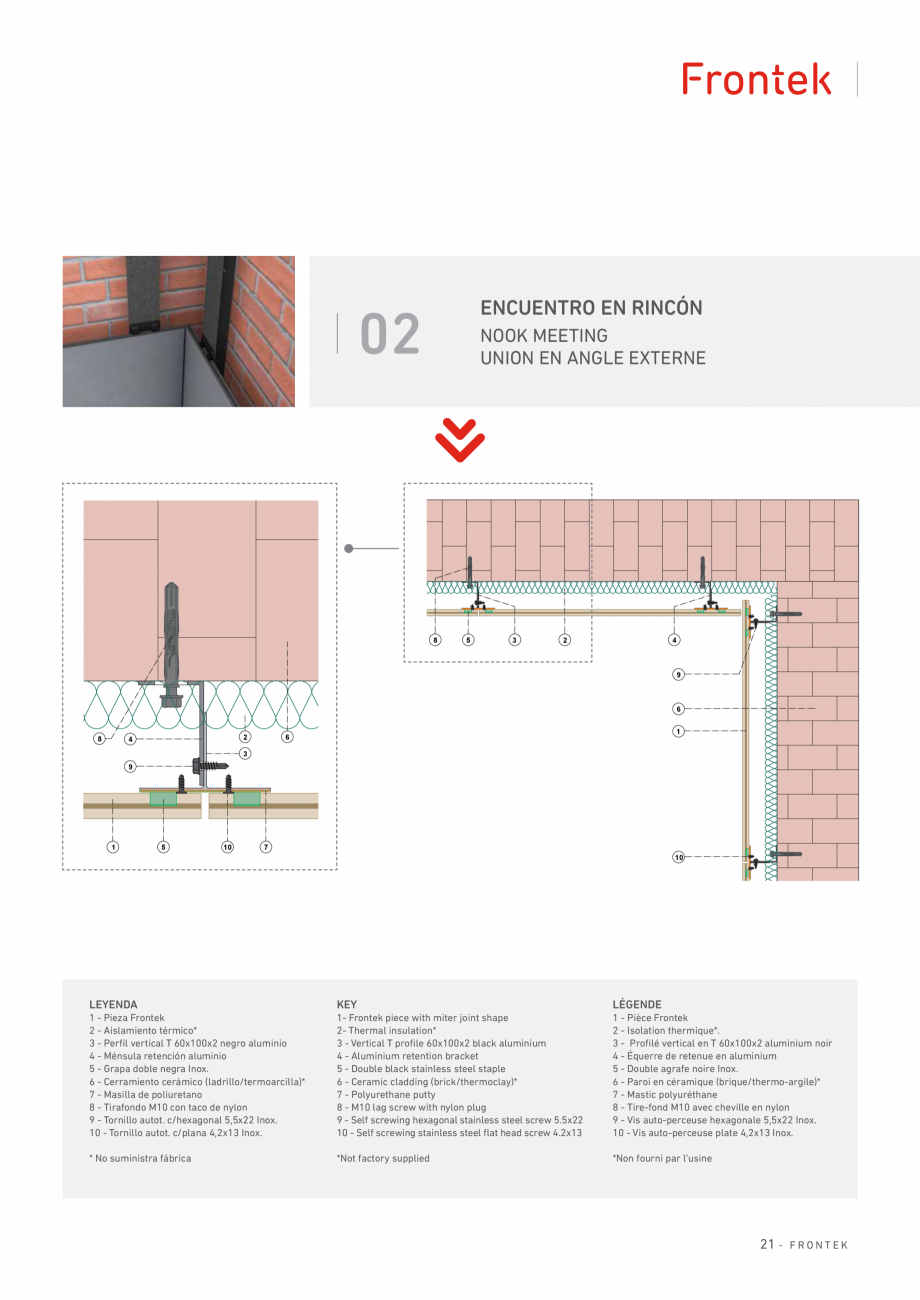 Frontek

02

ENCUENTRO EN RINCÓN
NOOK MEETING
UNION EN ANGLE EXTERNE

8 4 2 6
3
9
1 5 10 7

8 5 3 2 4
9
6
1
10

LEYENDA
1 - Pieza Frontek
2 - Aislamiento térmico*
3 - Perfil vertical T 60x100x2 negro aluminio
4 - Ménsula retención aluminio
5 - Grapa doble negra Inox.
6 - Cerramiento cerámico (ladrillo/termoarcilla)*
7 - Masilla de poliuretano
8 - Tirafondo M10 con taco de nylon
9 - Tornillo autot. c/hexagonal 5,5x22 Inox.
10 - Tornillo autot. c/plana 4,2x13 Inox.

* No suministra fábrica

KEY
1- Frontek piece with miter joint shape
2- Thermal insulation*
3 - Vertical T profile 60x100x2 black aluminium
4 - Aluminium retention bracket
5 - Double black stainless steel staple
6 - Ceramic cladding (brick/thermoclay)*
7 - Polyurethane putty
8 - M10 lag screw with nylon plug
9 - Self screwing hexagonal stainless steel screw 5.5x22
10 - Self screwing stainless steel flat head screw 4.2x13

*Not factory supplied

LÉGENDE
1 - Pièce Frontek
2 - Isolation thermique*.
3 - Profilé vertical en T 60x100x2 aluminium noir
4 - Équerre de retenue en aluminium
5 - Double agrafe noire Inox.
6 - Paroi en céramique (brique/thermo-argile)*
7 - Mastic polyuréthane
8 - Tire-fond M10 avec cheville en nylon
9 - Vis auto-perceuse hexagonale 5,5x22 Inox.
10 - Vis auto-perceuse plate 4,2x13 Inox.

*Non fourni par l'usine

21 - FRONTEK