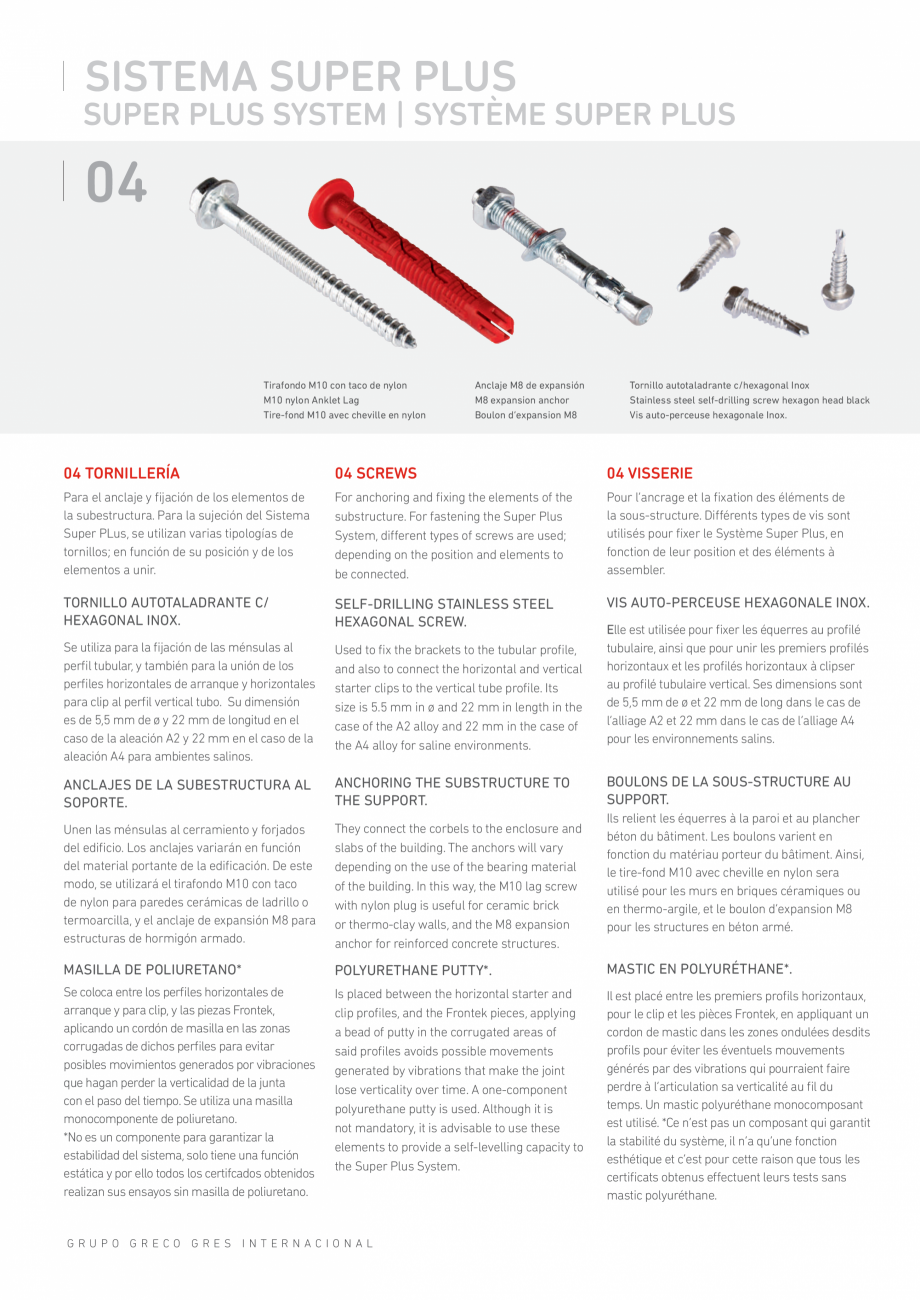 SISTEMA SUPER PLUS
SUPER PLUS SYSTEM | SYSTÈME SUPER PLUS

04

Tirafondo M10 con taco de nylon
M10 nylon Anklet Lag
Tire-fond M10 avec cheville en nylon

Anclaje M8 de expansión
M8 expansion anchor
Boulon d'expansion M8

Tornillo autotaladrante c/hexagonal Inox
Stainless steel self-drilling screw hexagon head black
Vis auto-perceuse hexagonale Inox.

04 TORNILLERÍA

Para el anclaje y fijación de los elementos de la subestructura. Para la sujeción del Sistema Super PLus, se utilizan varias tipologías de tornillos; en función de su posición y de los elementos a unir.

TORNILLO AUTOTALADRANTE C/ HEXAGONAL INOX.

Se utiliza para la fijación de las ménsulas al perfil tubular, y también para la unión de los perfiles horizontales de arranque y horizontales para clip al perfil vertical tubo. Su dimensión es de 5,5 mm de ø y 22 mm de longitud en el caso de la aleación A2 y 22 mm en el caso de la aleación A4 para ambientes salinos.

ANCLAJES DE LA SUBESTRUCTURA AL SOPORTE.

Unen las ménsulas al cerramiento y forjados del edificio. Los anclajes variarán en función del material portante de la edificación. De este modo, se utilizará el tirafondo M10 con taco de nylon para paredes cerámicas de ladrillo o termoarcilla, y el anclaje de expansión M8 para estructuras de hormigón armado.

MASILLA DE POLIURETANO*

Se coloca entre los perfiles horizontales de arranque y para clip, y las piezas Frontek, aplicando un cordón de masilla en las zonas corrugadas de dichos perfiles para evitar posibles movimientos generados por vibraciones que hagan perder la verticalidad de la junta con el paso del tiempo. Se utiliza una masilla monocomponente de poliuretano.
*No es un componente para garantizar la estabilidad del sistema, solo tiene una función estática y por ello todos los certifcados obtenidos realizan sus ensayos sin masilla de poliuretano.

04 SCREWS

For anchoring and fixing the elements of the substructure. For fastening the Super Plus System, different types of screws are used; depending on the position and elements to be connected.

SELF-DRILLING STAINLESS STEEL HEXAGONAL SCREW.

Used to fix the brackets to the tubular profile, and also to connect the horizontal and vertical starter clips to the vertical tube profile. Its size is 5.5 mm in ø and 22 mm in length in the case of the A2 alloy and 22 mm in the case of the A4 alloy for saline environments.

ANCHORING THE SUBSTRUCTURE TO THE SUPPORT.

They connect the corbels to the enclosure and slabs of the building. The anchors will vary depending on the use of the bearing material of the building. In this way, the M10 lag screw with nylon plug is useful for ceramic brick or thermo-clay walls, and the M8 expansion anchor for reinforced concrete structures.

POLYURETHANE PUTTY*.

Is placed between the horizontal starter and clip profiles, and the Frontek pieces, applying a bead of putty in the corrugated areas of said profiles avoids possible movements generated by vibrations that make the joint lose verticality over time. A one-component polyurethane putty is used. Although it is not mandatory, it is advisable to use these elements to provide a self-levelling capacity to the Super Plus System.

04 VISSERIE

Pour l'ancrage et la fixation des éléments de la sous-structure. Différents types de vis sont utilisés pour fixer le Système Super Plus, en fonction de leur position et des éléments à assembler.

VIS AUTO-PERCEUSE HEXAGONALE INOX.

Elle est utilisée pour fixer les équerres au profilé tubulaire, ainsi que pour unir les premiers profilés horizontaux et les profilés horizontaux à clipser au profilé tubulaire vertical. Ses dimensions sont de 5,5 mm de ø et 22 mm de long dans le cas de l'alliage A2 et 22 mm dans le cas de l'alliage A4 pour les environnements salins.

BOULONS DE LA SOUS-STRUCTURE AU SUPPORT.

Ils relient les équerres à la paroi et au plancher béton du bâtiment. Les boulons varient en fonction du matériau porteur du bâtiment. Ainsi, le tire-fond M10 avec cheville en nylon sera utilisé pour les murs en briques céramiques ou en thermo-argile, et le boulon d'expansion M8 pour les structures en béton armé.

MASTIC EN POLYURÉTHANE*.

Il est placé entre les premiers profils horizontaux, pour le clip et les pièces Frontek, en appliquant un cordon de mastic dans les zones ondulées desdits profils pour éviter les éventuels mouvements générés par des vibrations qui pourraient faire perdre à l'articulation sa verticalité au fil du temps. Un mastic polyuréthane monocomposant est utilisé. *Ce n'est pas un composant qui garantit la stabilité du système, il n'a qu'une fonction esthétique et c'est pour cette raison que tous les certificats obtenus effectuent leurs tests sans mastic polyuréthane.

GRUPO GRECO GRES INTERNACIONAL