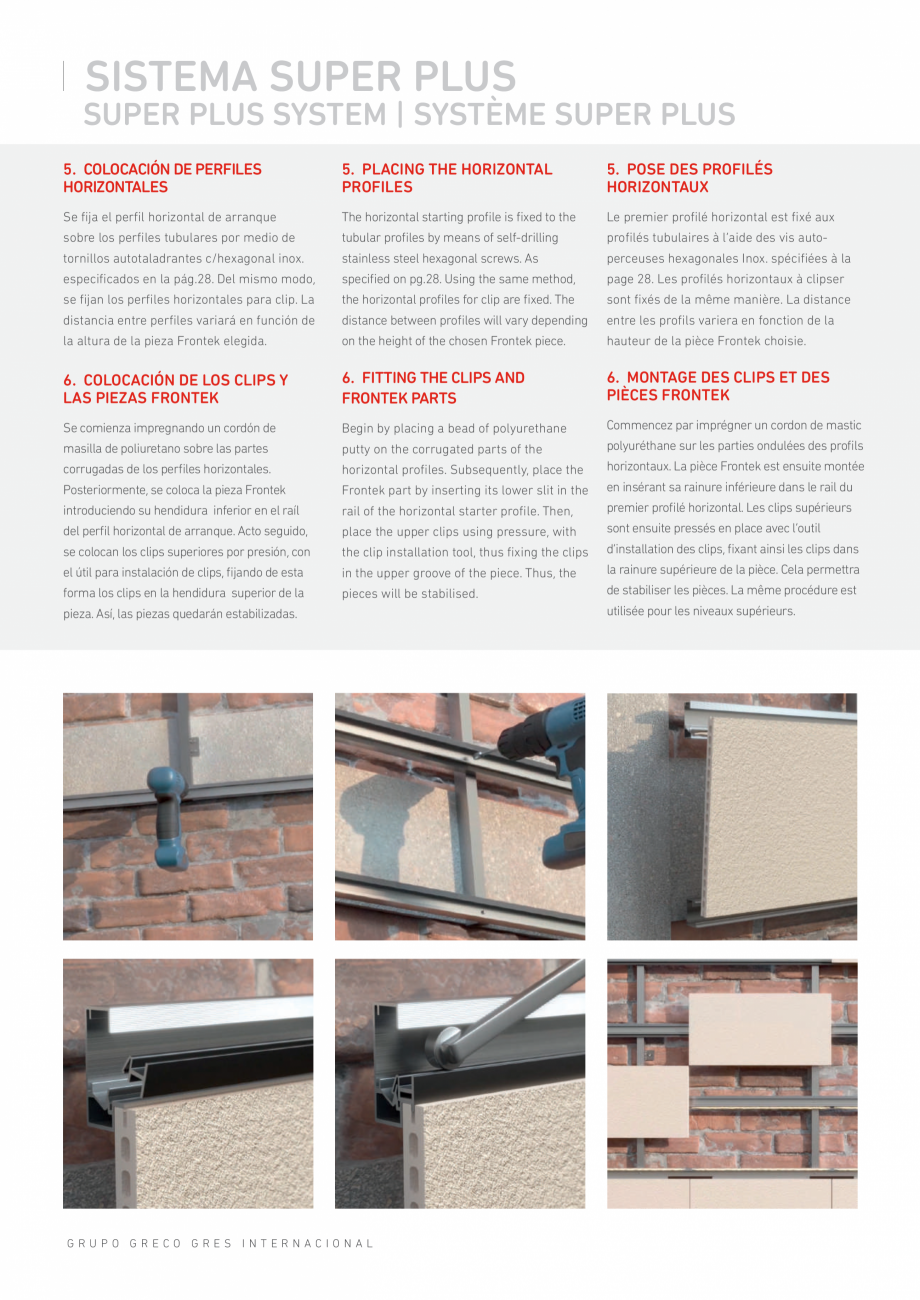 SISTEMA SUPER PLUS
SUPER PLUS SYSTEM | SYSTÈME SUPER PLUS

5. COLOCACIÓN DE PERFILES HORIZONTALES

Se fija el perfil horizontal de arranque sobre los perfiles tubulares por medio de tornillos autotaladrantes c/hexagonal inox. especificados en la pág.28. Del mismo modo, se fijan los perfiles horizontales para clip. La distancia entre perfiles variará en función de la altura de la pieza Frontek elegida.

6. COLOCACIÓN DE LOS CLIPS Y LAS PIEZAS FRONTEK

Se comienza impregnando un cordón de masilla de poliuretano sobre las partes corrugadas de los perfiles horizontales. Posteriormente, se coloca la pieza Frontek introduciendo su hendidura inferior en el raíl del perfil horizontal de arranque. Acto seguido, se colocan los clips superiores por presión, con el útil para instalación de clips, fijando de esta forma los clips en la hendidura superior de la pieza. Así, las piezas quedarán estabilizadas.

5. PLACING THE HORIZONTAL PROFILES

The horizontal starting profile is fixed to the tubular profiles by means of self-drilling stainless steel hexagonal screws. As specified on pg.28. Using the same method, the horizontal profiles for clip are fixed. The distance between profiles will vary depending on the height of the chosen Frontek piece.

6. FITTING THE CLIPS AND FRONTEK PARTS

Begin by placing a bead of polyurethane putty on the corrugated parts of the horizontal profiles. Subsequently, place the Frontek part by inserting its lower slit in the rail of the horizontal starter profile. Then, place the upper clips using pressure, with the clip installation tool, thus fixing the clips in the upper groove of the piece. Thus, the pieces will be stabilised.

5. POSE DES PROFILÉS HORIZONTAUX

Le premier profilé horizontal est fixé aux profilés tubulaires à l'aide des vis auto-perceuses hexagonales Inox. spécifiées à la page 28. Les profilés horizontaux à clipser sont fixés de la même manière. La distance entre les profils variera en fonction de la hauteur de la pièce Frontek choisie.

6. MONTAGE DES CLIPS ET DES PIÈCES FRONTEK

Commencez par imprégner un cordon de mastic polyuréthane sur les parties ondulées des profils horizontaux. La pièce Frontek est ensuite montée en insérant sa rainure inférieure dans le rail du premier profilé horizontal. Les clips supérieurs sont ensuite pressés en place avec l'outil d'installation des clips, fixant ainsi les clips dans la rainure supérieure de la pièce. Cela permettra de stabiliser les pièces. La même procédure est utilisée pour les niveaux supérieurs.

GRUPO GRECO GRES INTERNACIONAL