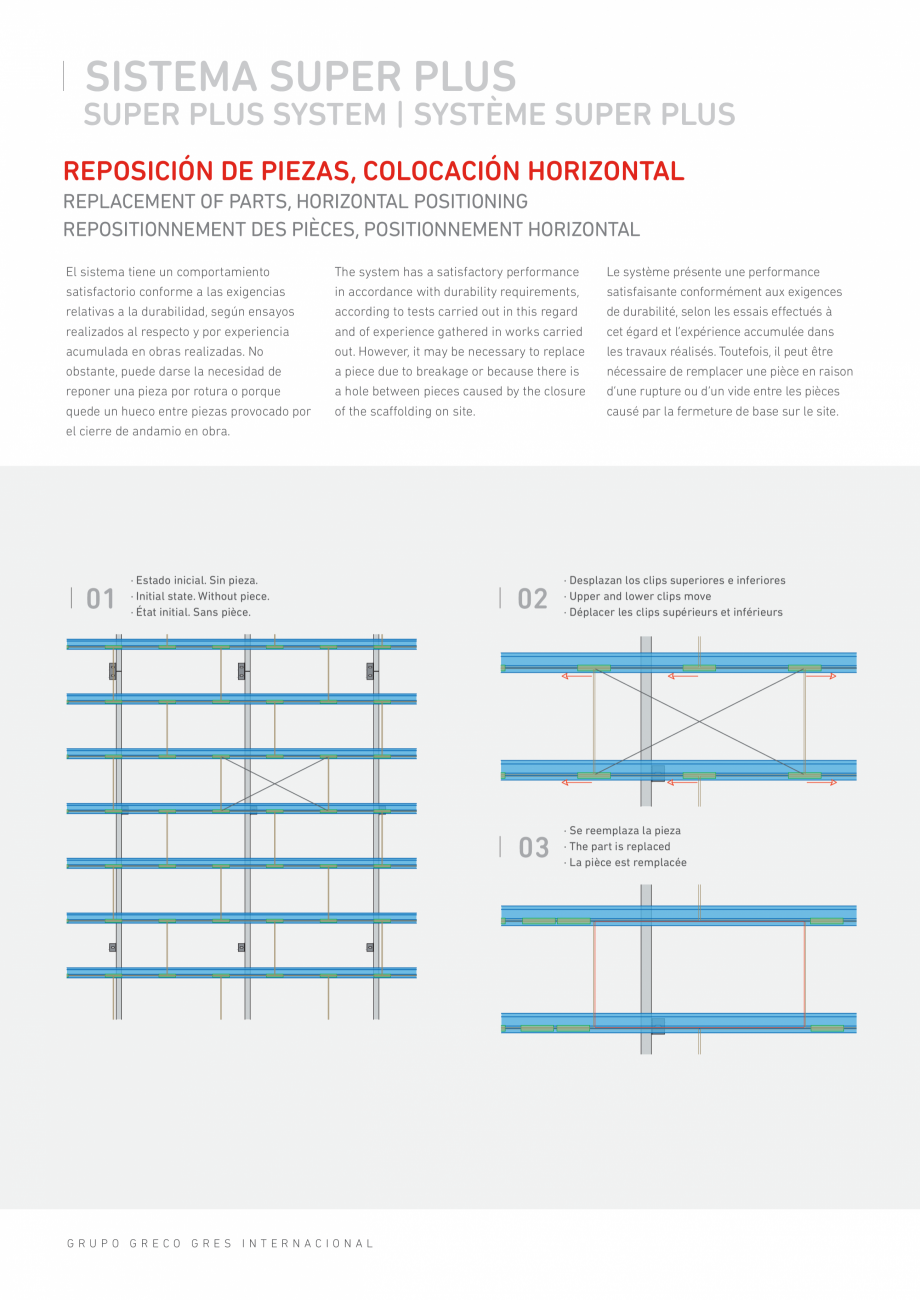 SISTEMA SUPER PLUS
SUPER PLUS SYSTEM | SYSTÈME SUPER PLUS

REPOSICIÓN DE PIEZAS, COLOCACIÓN HORIZONTAL
REPLACEMENT OF PARTS, HORIZONTAL POSITIONING
REPOSITIONNEMENT DES PIÈCES, POSITIONNEMENT HORIZONTAL

El sistema tiene un comportamiento satisfactorio conforme a las exigencias relativas a la durabilidad, según ensayos realizados al respecto y por experiencia acumulada en obras realizadas. No obstante, puede darse la necesidad de reponer una pieza por rotura o porque quede un hueco entre piezas provocado por el cierre de andamio en obra.

The system has a satisfactory performance in accordance with durability requirements, according to tests carried out in this regard and of experience gathered in works carried out. However, it may be necessary to replace a piece due to breakage or because there is a hole between pieces caused by the closure of the scaffolding on site.

Le système présente une performance satisfaisante conformément aux exigences de durabilité, selon les essais effectués à cet égard et l'expérience accumulée dans les travaux réalisés. Toutefois, il peut être nécessaire de remplacer une pièce en raison d'une rupture ou d'un vide entre les pièces causé par la fermeture de base sur le site.

01
· Estado inicial. Sin pieza.
· Initial state. Without piece.
· État initial. Sans pièce.

02
· Desplazan los clips superiores e inferiores
· Upper and lower clips move
· Déplacer les clips supérieurs et inférieurs

03
· Se reemplaza la pieza
· The part is replaced
· La pièce est remplacée

GRUPO GRECO GRES INTERNACIONAL