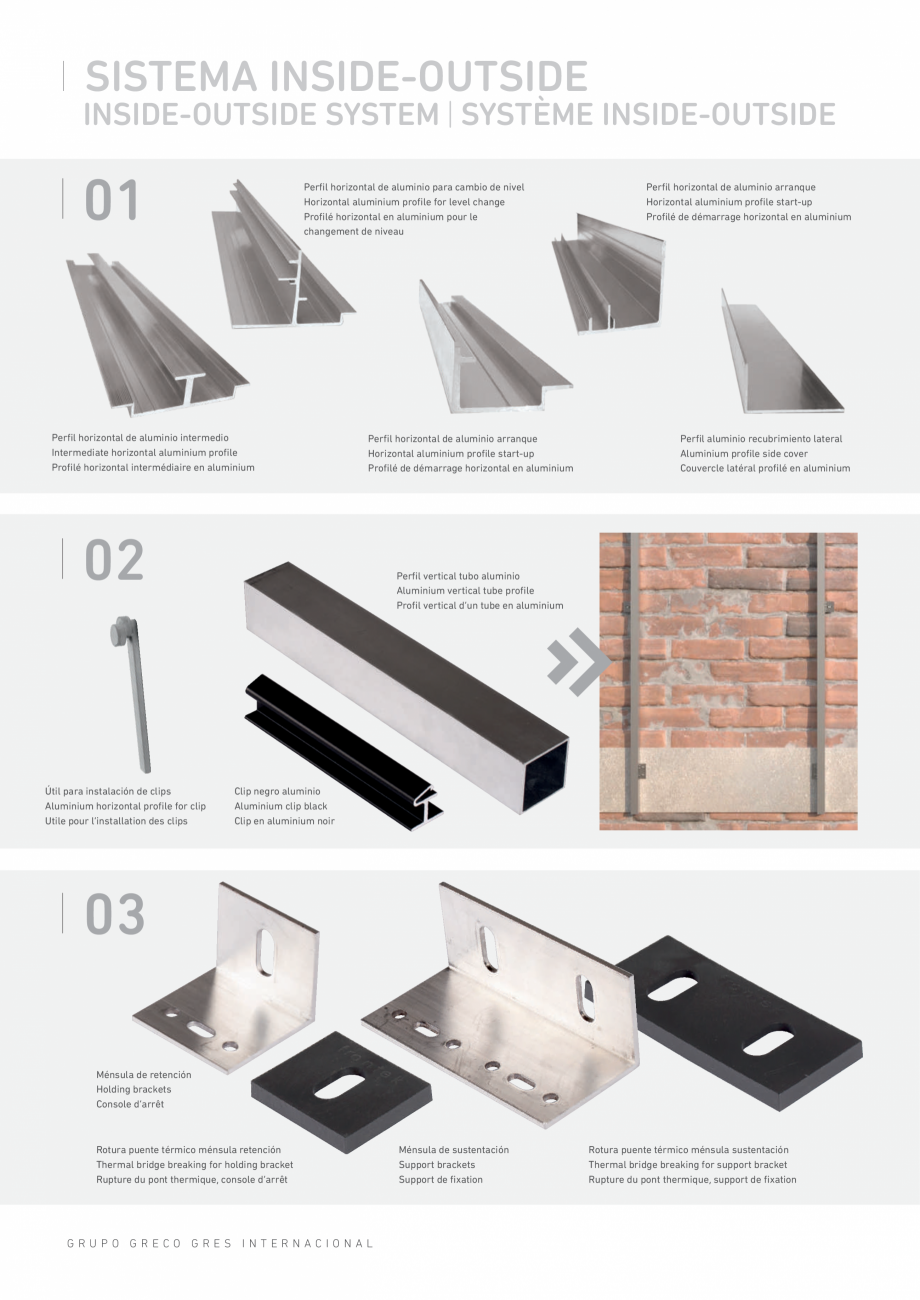 SISTEMA INSIDE-OUTSIDE
INSIDE-OUTSIDE SYSTEM | SYSTÈME INSIDE-OUTSIDE

01

Perfil horizontal de aluminio para cambio de nivel
Horizontal aluminium profile for level change
Profilé horizontal en aluminium pour le changement de niveau

Perfil horizontal de aluminio arranque
Horizontal aluminium profile start-up
Profilé de démarrage horizontal en aluminium

Perfil horizontal de aluminio intermedio
Intermediate horizontal aluminium profile
Profilé horizontal intermédiaire en aluminium

Perfil horizontal de aluminio arranque
Horizontal aluminium profile start-up
Profilé de démarrage horizontal en aluminium

Perfil aluminio recubrimiento lateral
Aluminium profile side cover
Couvercle latéral profilé en aluminium

02

Perfil vertical tubo aluminio
Aluminium vertical tube profile
Profil vertical d'un tube en aluminium

Útil para instalación de clips
Aluminium horizontal profile for clip
Utile pour l'installation des clips

Clip negro aluminio
Aluminium clip black
Clip en aluminium noir

03

Ménsula de retención
Holding brackets
Console d'arrêt

Rotura puente térmico ménsula retención
Thermal bridge breaking for holding bracket
Rupture du pont thermique, console d'arrêt

Ménsula de sustentación
Support brackets
Support de fixation

Rotura puente térmico ménsula sustentación
Thermal bridge breaking for support bracket
Rupture du pont thermique, support de fixation

GRUPO GRECO GRES INTERNACIONAL