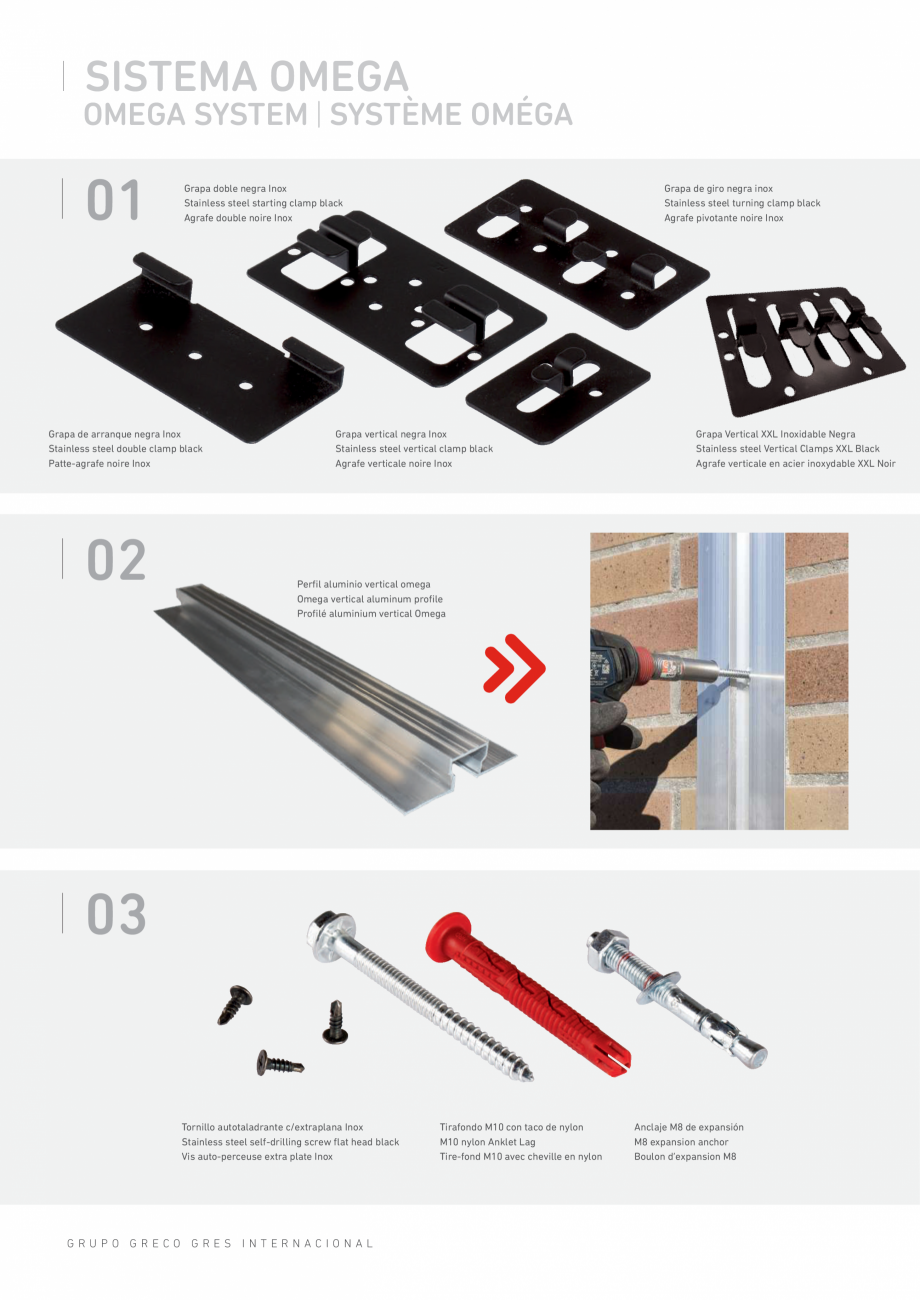 SISTEMA OMEGA
OMEGA SYSTEM | SYSTÈME OMÉGA

01

Grapa doble negra Inox
Stainless steel starting clamp black
Agrafe double noire Inox

Grapa de giro negra inox
Stainless steel turning clamp black
Agrafe pivotante noire Inox

Grapa de arranque negra Inox
Stainless steel double clamp black
Patte-agrafe noire Inox

Grapa vertical negra Inox
Stainless steel vertical clamp black
Agrafe verticale noire Inox

Grapa Vertical XXL Inoxidable Negra
Stainless steel Vertical Clamps XXL Black
Agrafe verticale en acier inoxydable XXL Noir

02

Perfil aluminio vertical omega
Omega vertical aluminum profile
Profilé aluminium vertical Omega

03

Tornillo autotaladrante c/extraplana Inox
Stainless steel self-drilling screw flat head black
Vis auto-perceuse extra plate Inox

Tirafondo M10 con taco de nylon
M10 nylon Anklet Lag
Tire-fond M10 avec cheville en nylon

Anclaje M8 de expansión
M8 expansion anchor
Boulon d'expansion M8

GRUPO GRECO GRES INTERNACIONAL