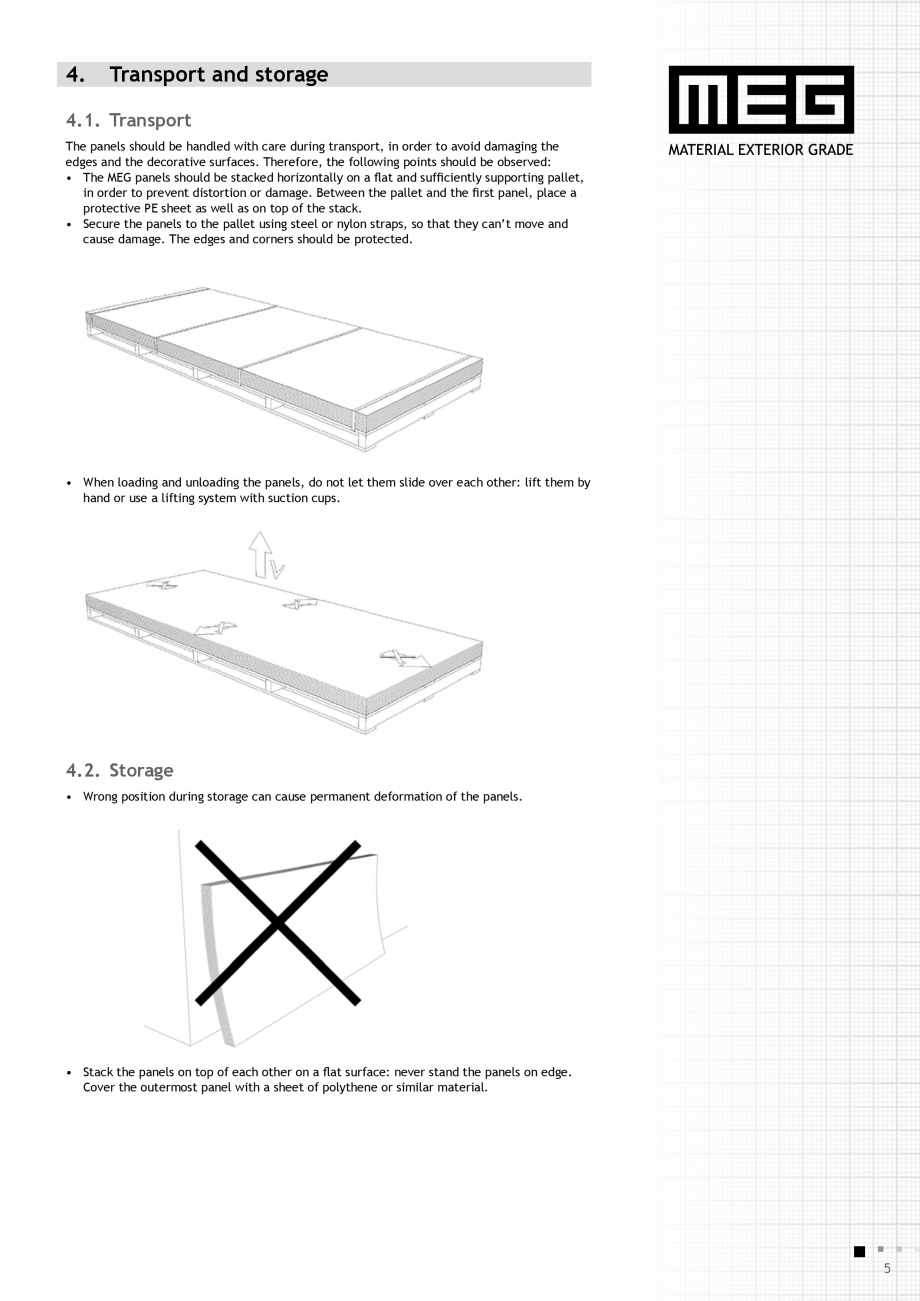 4. Transport and storage

MEG
MATERIAL EXTERIOR GRADE

4.1. Transport

The panels should be handled with care during transport, in order to avoid damaging the edges and the decorative surfaces. Therefore, the following points should be observed:
• The MEG panels should be stacked horizontally on a flat and sufficiently supporting pallet, in order to prevent distortion or damage. Between the pallet and the first panel, place a protective PE sheet as well as on top of the stack.
• Secure the panels to the pallet using steel or nylon straps, so that they can't move and cause damage. The edges and corners should be protected.

• When loading and unloading the panels, do not let them slide over each other: lift them by hand or use a lifting system with suction cups.

4.2. Storage

• Wrong position during storage can cause permanent deformation of the panels.

• Stack the panels on top of each other on a flat surface: never stand the panels on edge. Cover the outermost panel with a sheet of polythene or similar material.

5