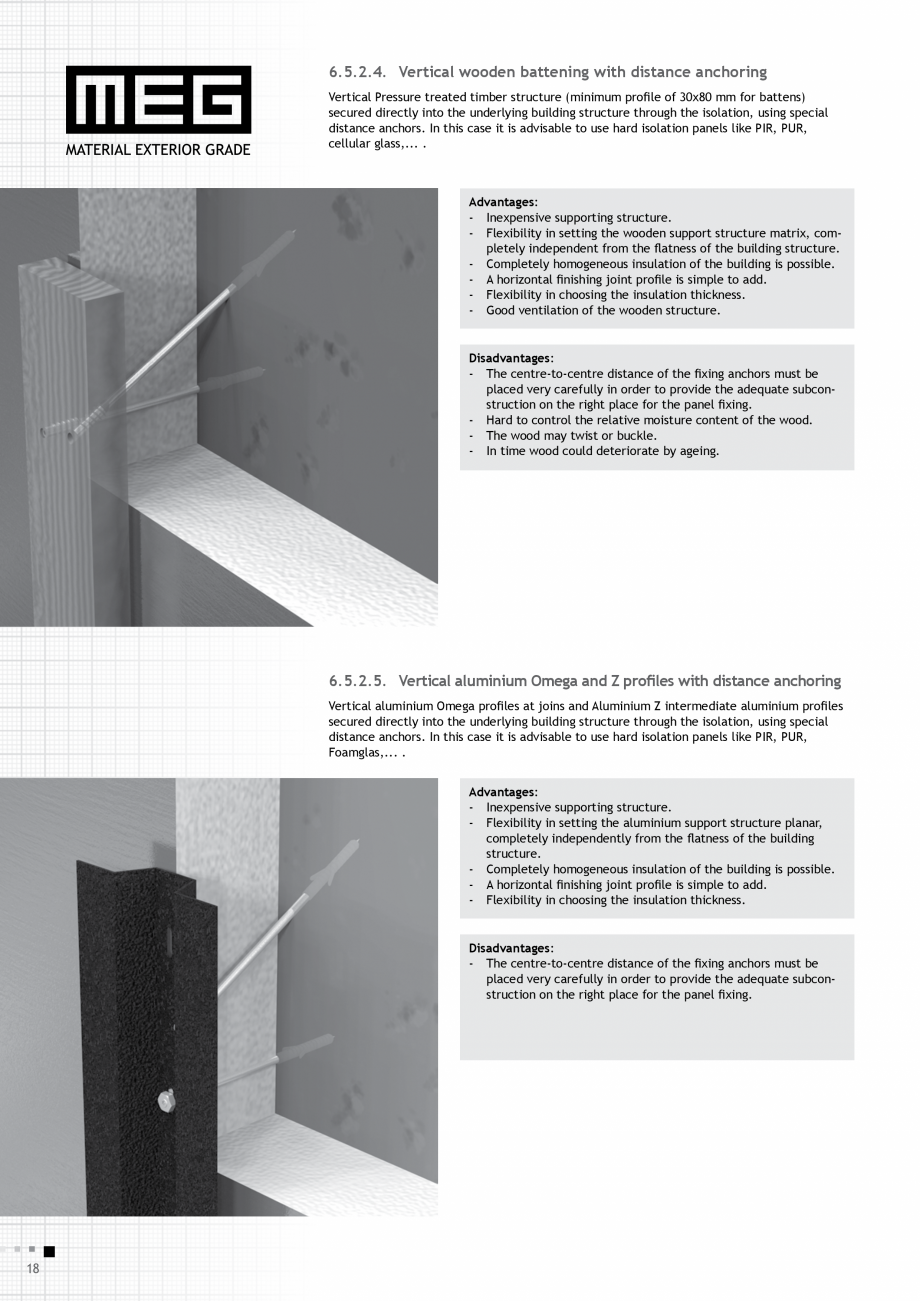 MEG
MATERIAL EXTERIOR GRADE

6.5.2.4. Vertical wooden battening with distance anchoring

Vertical Pressure treated timber structure (minimum profile of 30x80 mm for battens) secured directly into the underlying building structure through the isolation, using special distance anchors. In this case it is advisable to use hard isolation panels like PIR, PUR, cellular glass,... .

Advantages:
- Inexpensive supporting structure.
- Flexibility in setting the wooden support structure matrix, completely independent from the flatness of the building structure.
- Completely homogeneous insulation of the building is possible.
- A horizontal finishing joint profile is simple to add.
- Flexibility in choosing the insulation thickness.
- Good ventilation of the wooden structure.

Disadvantages:
- The centre-to-centre distance of the fixing anchors must be placed very carefully in order to provide the adequate subconstruction on the right place for the panel fixing.
- Hard to control the relative moisture content of the wood.
- The wood may twist or buckle.
- In time wood could deteriorate by ageing.

6.5.2.5. Vertical aluminium Omega and Z profiles with distance anchoring

Vertical aluminium Omega profiles at joins and Aluminium Z intermediate aluminium profiles secured directly into the underlying building structure through the isolation, using special distance anchors. In this case it is advisable to use hard isolation panels like PIR, PUR, Foamglas,... .

Advantages:
- Inexpensive supporting structure.
- Flexibility in setting the aluminium support structure planar, completely independently from the flatness of the building structure.
- Completely homogeneous insulation of the building is possible.
- A horizontal finishing joint profile is simple to add.
- Flexibility in choosing the insulation thickness.

Disadvantages:
- The centre-to-centre distance of the fixing anchors must be placed very carefully in order to provide the adequate subconstruction on the right place for the panel fixing.

18